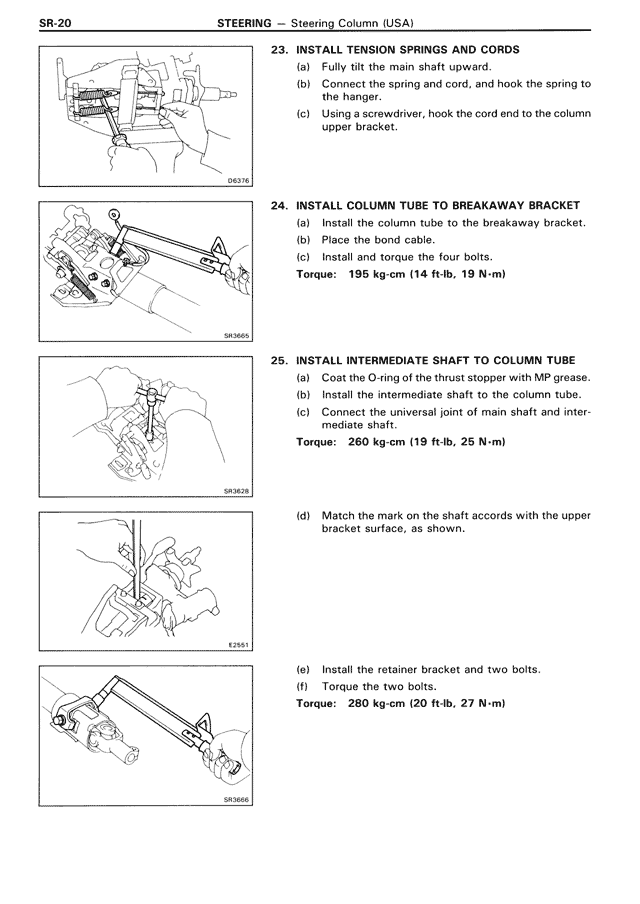 SR-20 STEERING — Steering Column (USA)

D6376

23. INSTALL TENSION SPRINGS AND CORDS

(a) Fully tilt the main shaft upward.

(b) Connect the spring and cord, and hook the spring to the hanger.

(c) Using a screwdriver, hook the cord end to the column upper bracket.

SR3665

24. INSTALL COLUMN TUBE TO BREAKAWAY BRACKET

(a) Install the column tube to the breakaway bracket.

(b) Place the bond cable.

(c) Install and torque the four bolts.

Torque: 195 kg-cm (14 ft-lb, 19 N·m)

SR3628

25. INSTALL INTERMEDIATE SHAFT TO COLUMN TUBE

(a) Coat the O-ring of the thrust stopper with MP grease.

(b) Install the intermediate shaft to the column tube.

(c) Connect the universal joint of main shaft and intermediate shaft.

Torque: 260 kg-cm (19 ft-lb, 25 N·m)

E2551

(d) Match the mark on the shaft accords with the upper bracket surface, as shown.

SR3666

(e) Install the retainer bracket and two bolts.

(f) Torque the two bolts.

Torque: 280 kg-cm (20 ft-lb, 27 N·m)