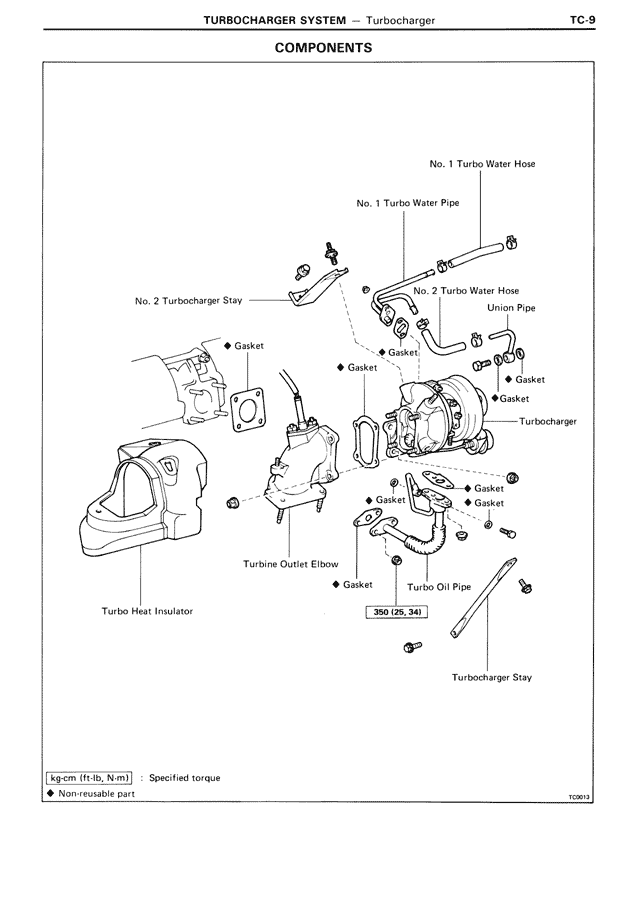 TURBOCHARGER SYSTEM — Turbocharger TC-9

COMPONENTS

No. 1 Turbo Water Hose

No. 1 Turbo Water Pipe

No. 2 Turbocharger Stay

No. 2 Turbo Water Hose

Union Pipe

◆ Gasket

◆ Gasket

◆ Gasket

◆ Gasket

◆ Gasket

Turbocharger

◆ Gasket

◆ Gasket

◆ Gasket

Turbine Outlet Elbow

◆ Gasket

Turbo Oil Pipe

Turbo Heat Insulator

350 (25, 34)

Turbocharger Stay

kg-cm (ft-lb, N·m) : Specified torque

◆ Non-reusable part

TC0013