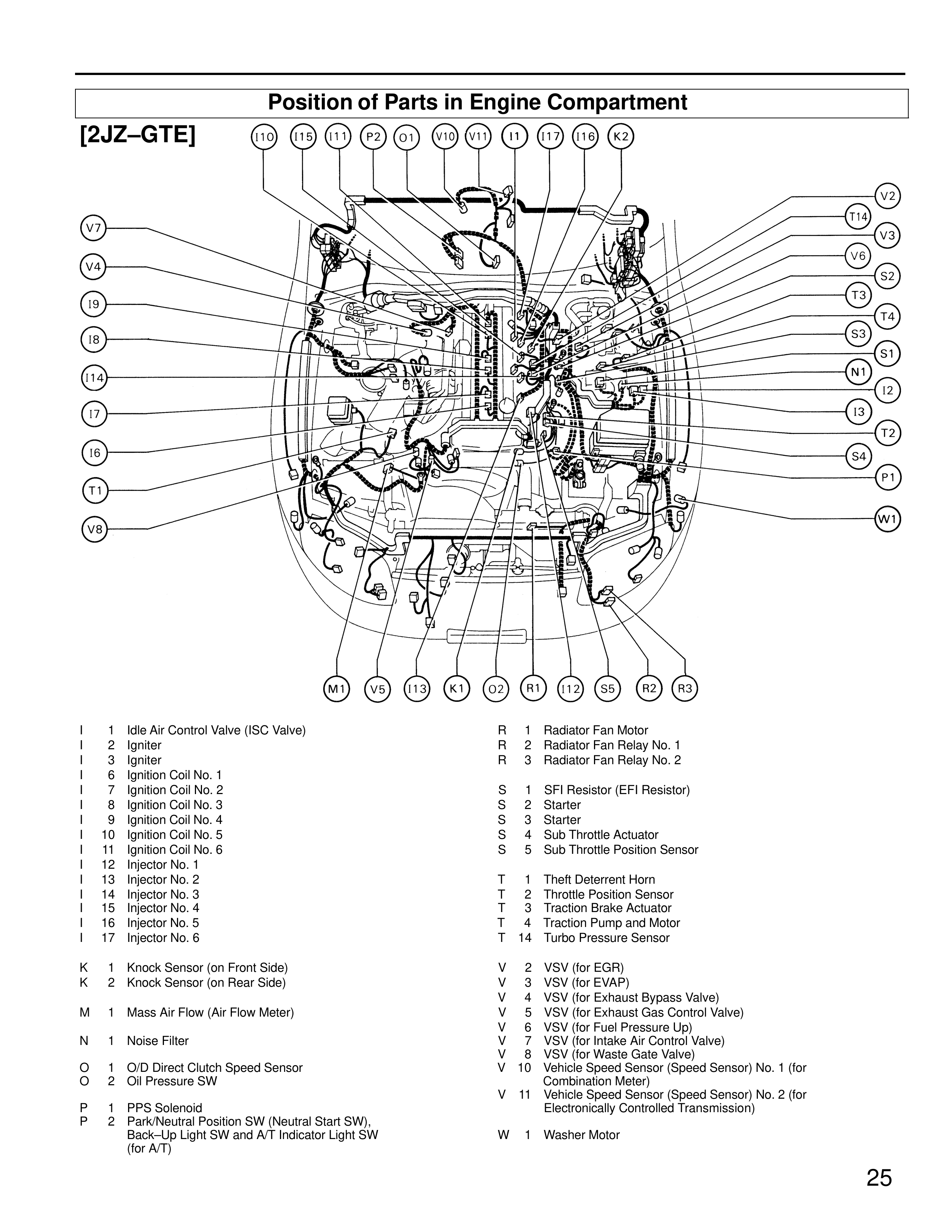 Position of Parts in Engine Compartment

[2JZ–GTE]

I10 I15 I11 P2 O1 V10 V11 I1 I17 I16 K2

V7
V4
I9
I8
I14
I7
I6
T1
V8

V2
T14
V3
V6
S2
T3
T4
S3
S1
N1
I2
I3
T2
S4
P1
W1

M1 V5 I13 K1 O2 R1 I12 S5 R2 R3

I 1 Idle Air Control Valve (ISC Valve)
I 2 Igniter
I 3 Igniter
I 6 Ignition Coil No. 1
I 7 Ignition Coil No. 2
I 8 Ignition Coil No. 3
I 9 Ignition Coil No. 4
I 10 Ignition Coil No. 5
I 11 Ignition Coil No. 6
I 12 Injector No. 1
I 13 Injector No. 2
I 14 Injector No. 3
I 15 Injector No. 4
I 16 Injector No. 5
I 17 Injector No. 6

K 1 Knock Sensor (on Front Side)
K 2 Knock Sensor (on Rear Side)

M 1 Mass Air Flow (Air Flow Meter)

N 1 Noise Filter

O 1 O/D Direct Clutch Speed Sensor
O 2 Oil Pressure SW

P 1 PPS Solenoid
P 2 Park/Neutral Position SW (Neutral Start SW), Back–Up Light SW and A/T Indicator Light SW (for A/T)

R 1 Radiator Fan Motor
R 2 Radiator Fan Relay No. 1
R 3 Radiator Fan Relay No. 2

S 1 SFI Resistor (EFI Resistor)
S 2 Starter
S 3 Starter
S 4 Sub Throttle Actuator
S 5 Sub Throttle Position Sensor

T 1 Theft Deterrent Horn
T 2 Throttle Position Sensor
T 3 Traction Brake Actuator
T 4 Traction Pump and Motor
T 14 Turbo Pressure Sensor

V 2 VSV (for EGR)
V 3 VSV (for EVAP)
V 4 VSV (for Exhaust Bypass Valve)
V 5 VSV (for Exhaust Gas Control Valve)
V 6 VSV (for Fuel Pressure Up)
V 7 VSV (for Intake Air Control Valve)
V 8 VSV (for Waste Gate Valve)
V 10 Vehicle Speed Sensor (Speed Sensor) No. 1 (for Combination Meter)
V 11 Vehicle Speed Sensor (Speed Sensor) No. 2 (for Electronically Controlled Transmission)

W 1 Washer Motor

25