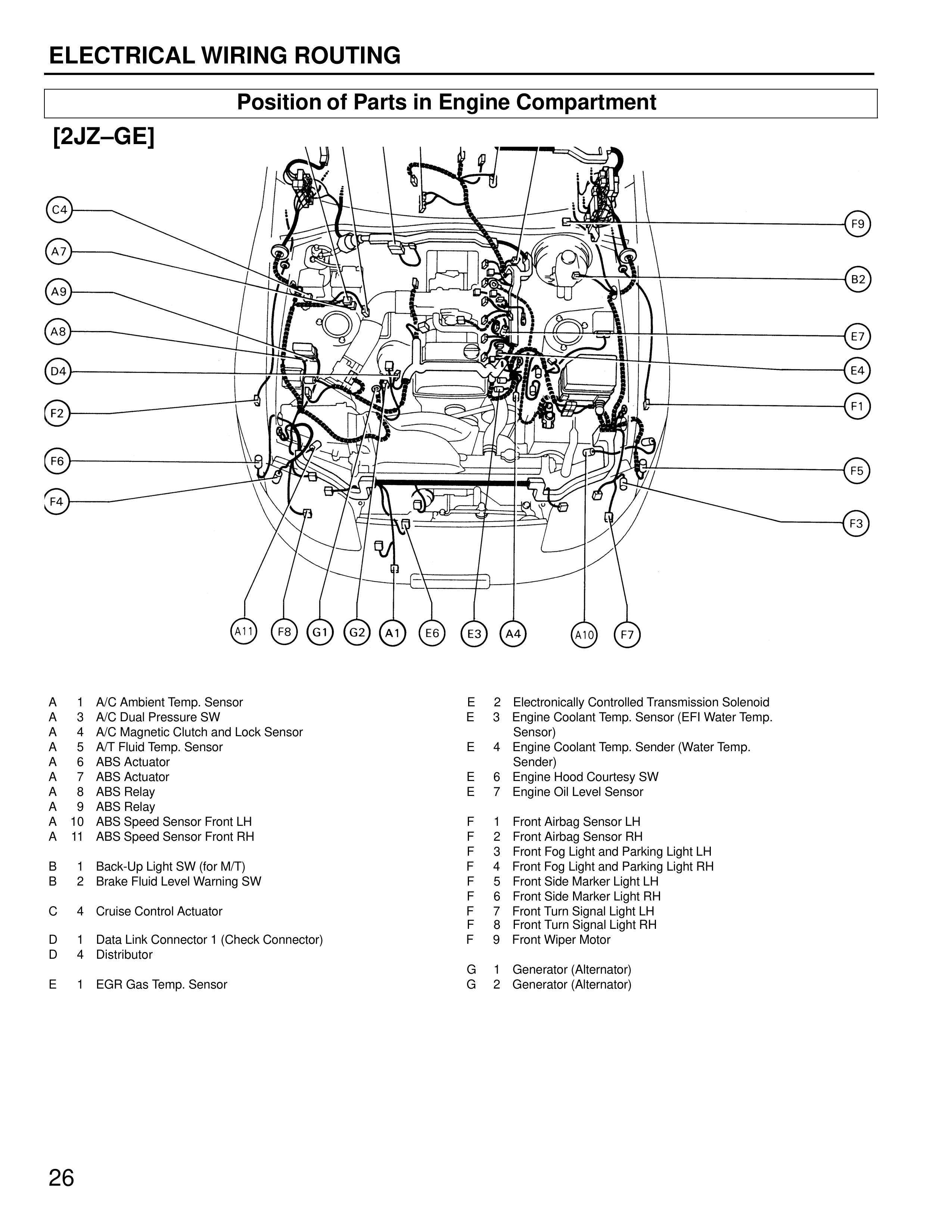 ELECTRICAL WIRING ROUTING

Position of Parts in Engine Compartment

[2JZ–GE]

C4
A7
A9
A8
D4
F2
F6
F4
F9
B2
E7
E4
F1
F5
F3
A11 F8 G1 G2 A1 E6 E3 A4 A10 F7

A 1 A/C Ambient Temp. Sensor
A 3 A/C Dual Pressure SW
A 4 A/C Magnetic Clutch and Lock Sensor
A 5 A/T Fluid Temp. Sensor
A 6 ABS Actuator
A 7 ABS Actuator
A 8 ABS Relay
A 9 ABS Relay
A 10 ABS Speed Sensor Front LH
A 11 ABS Speed Sensor Front RH

B 1 Back-Up Light SW (for M/T)
B 2 Brake Fluid Level Warning SW

C 4 Cruise Control Actuator

D 1 Data Link Connector 1 (Check Connector)
D 4 Distributor

E 1 EGR Gas Temp. Sensor

E 2 Electronically Controlled Transmission Solenoid
E 3 Engine Coolant Temp. Sensor (EFI Water Temp. Sensor)
E 4 Engine Coolant Temp. Sender (Water Temp. Sender)
E 6 Engine Hood Courtesy SW
E 7 Engine Oil Level Sensor

F 1 Front Airbag Sensor LH
F 2 Front Airbag Sensor RH
F 3 Front Fog Light and Parking Light LH
F 4 Front Fog Light and Parking Light RH
F 5 Front Side Marker Light LH
F 6 Front Side Marker Light RH
F 7 Front Turn Signal Light LH
F 8 Front Turn Signal Light RH
F 9 Front Wiper Motor

G 1 Generator (Alternator)
G 2 Generator (Alternator)

26