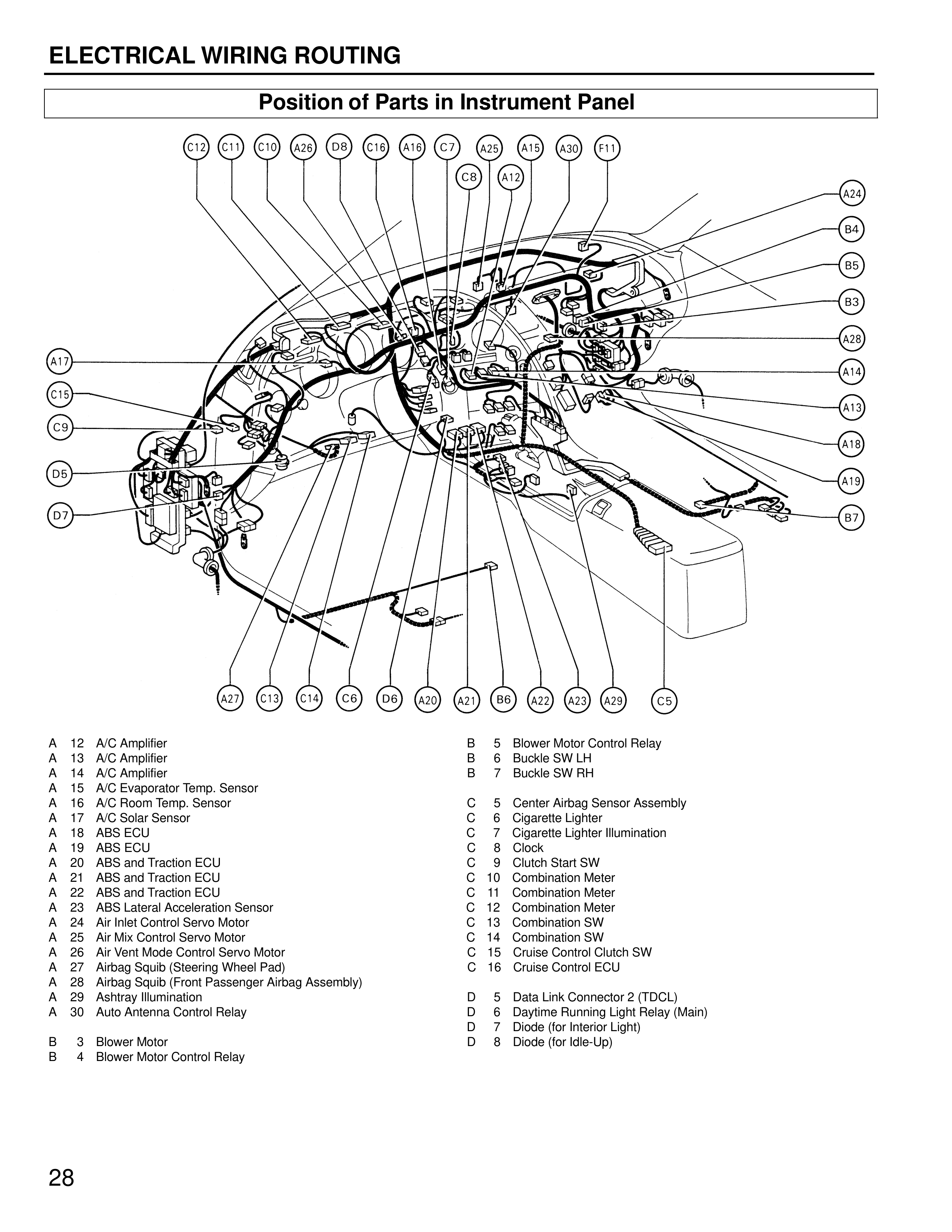 ELECTRICAL WIRING ROUTING

Position of Parts in Instrument Panel

C12 C11 C10 A26 D8 C16 A16 C7 A25 A15 A30 F11
C8 A12

A24
B4
B5
B3
A28
A14
A13
A18
A19
B7

A17
C15
C9
D5
D7

A27 C13 C14 C6 D6 A20 A21 B6 A22 A23 A29 C5

A 12 A/C Amplifier
A 13 A/C Amplifier
A 14 A/C Amplifier
A 15 A/C Evaporator Temp. Sensor
A 16 A/C Room Temp. Sensor
A 17 A/C Solar Sensor
A 18 ABS ECU
A 19 ABS ECU
A 20 ABS and Traction ECU
A 21 ABS and Traction ECU
A 22 ABS and Traction ECU
A 23 ABS Lateral Acceleration Sensor
A 24 Air Inlet Control Servo Motor
A 25 Air Mix Control Servo Motor
A 26 Air Vent Mode Control Servo Motor
A 27 Airbag Squib (Steering Wheel Pad)
A 28 Airbag Squib (Front Passenger Airbag Assembly)
A 29 Ashtray Illumination
A 30 Auto Antenna Control Relay

B 3 Blower Motor
B 4 Blower Motor Control Relay
B 5 Blower Motor Control Relay
B 6 Buckle SW LH
B 7 Buckle SW RH

C 5 Center Airbag Sensor Assembly
C 6 Cigarette Lighter
C 7 Cigarette Lighter Illumination
C 8 Clock
C 9 Clutch Start SW
C 10 Combination Meter
C 11 Combination Meter
C 12 Combination Meter
C 13 Combination SW
C 14 Combination SW
C 15 Cruise Control Clutch SW
C 16 Cruise Control ECU

D 5 Data Link Connector 2 (TDCL)
D 6 Daytime Running Light Relay (Main)
D 7 Diode (for Interior Light)
D 8 Diode (for Idle-Up)

28