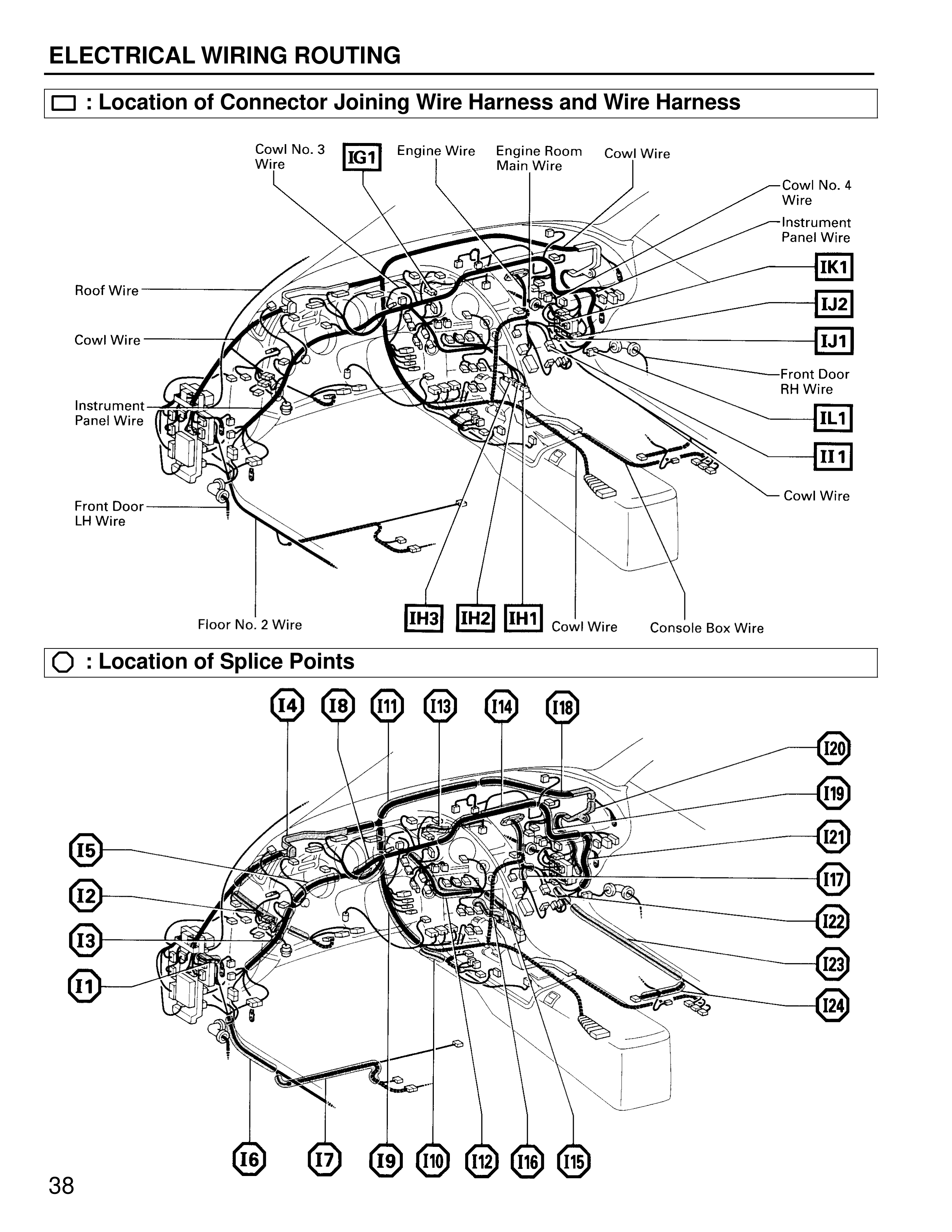 ELECTRICAL WIRING ROUTING

: Location of Connector Joining Wire Harness and Wire Harness

Cowl No. 3 Wire

IG1

Engine Wire

Engine Room Main Wire

Cowl Wire

Cowl No. 4 Wire

Instrument Panel Wire

IK1

IJ2

IJ1

Front Door RH Wire

IL1

II1

Cowl Wire

Roof Wire

Cowl Wire

Instrument Panel Wire

Front Door LH Wire

Floor No. 2 Wire

IH3

IH2

IH1

Cowl Wire

Console Box Wire

: Location of Splice Points

I4

I8

I11

I13

I14

I18

I20

I19

I21

I17

I22

I23

I24

I5

I2

I3

I1

I6

I7

I9

I10

I12

I16

I15

38