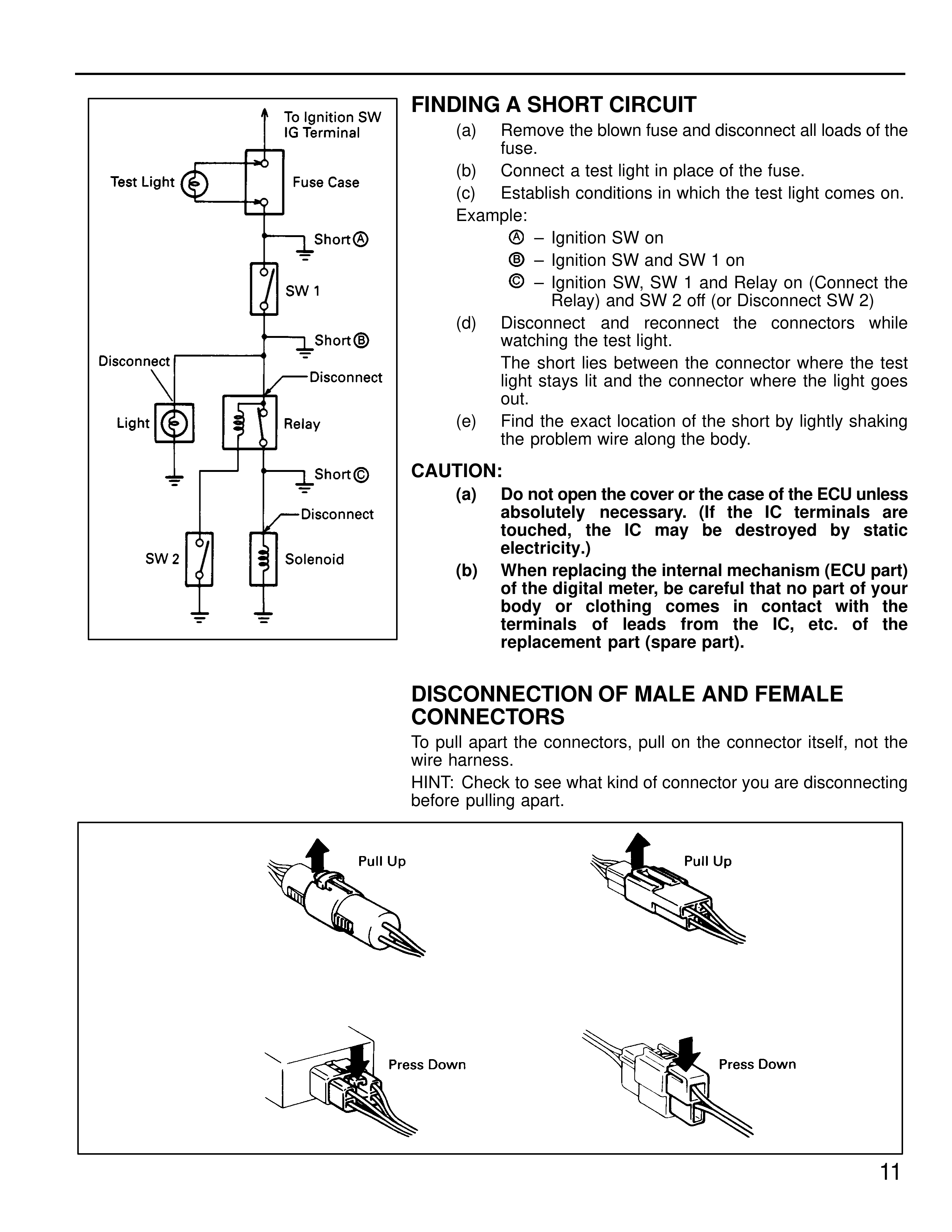 To Ignition SW IG Terminal

Test Light

Fuse Case

Short Ⓐ

SW 1

Short Ⓑ

Disconnect

Disconnect

Light

Relay

Short Ⓒ

Disconnect

SW 2

Solenoid

FINDING A SHORT CIRCUIT

(a) Remove the blown fuse and disconnect all loads of the fuse.

(b) Connect a test light in place of the fuse.

(c) Establish conditions in which the test light comes on.

Example:

Ⓐ – Ignition SW on

Ⓑ – Ignition SW and SW 1 on

Ⓒ – Ignition SW, SW 1 and Relay on (Connect the Relay) and SW 2 off (or Disconnect SW 2)

(d) Disconnect and reconnect the connectors while watching the test light.

The short lies between the connector where the test light stays lit and the connector where the light goes out.

(e) Find the exact location of the short by lightly shaking the problem wire along the body.

CAUTION:

(a) Do not open the cover or the case of the ECU unless absolutely necessary. (If the IC terminals are touched, the IC may be destroyed by static electricity.)

(b) When replacing the internal mechanism (ECU part) of the digital meter, be careful that no part of your body or clothing comes in contact with the terminals of leads from the IC, etc. of the replacement part (spare part).

DISCONNECTION OF MALE AND FEMALE CONNECTORS

To pull apart the connectors, pull on the connector itself, not the wire harness.

HINT: Check to see what kind of connector you are disconnecting before pulling apart.

Pull Up

Pull Up

Press Down

Press Down

11