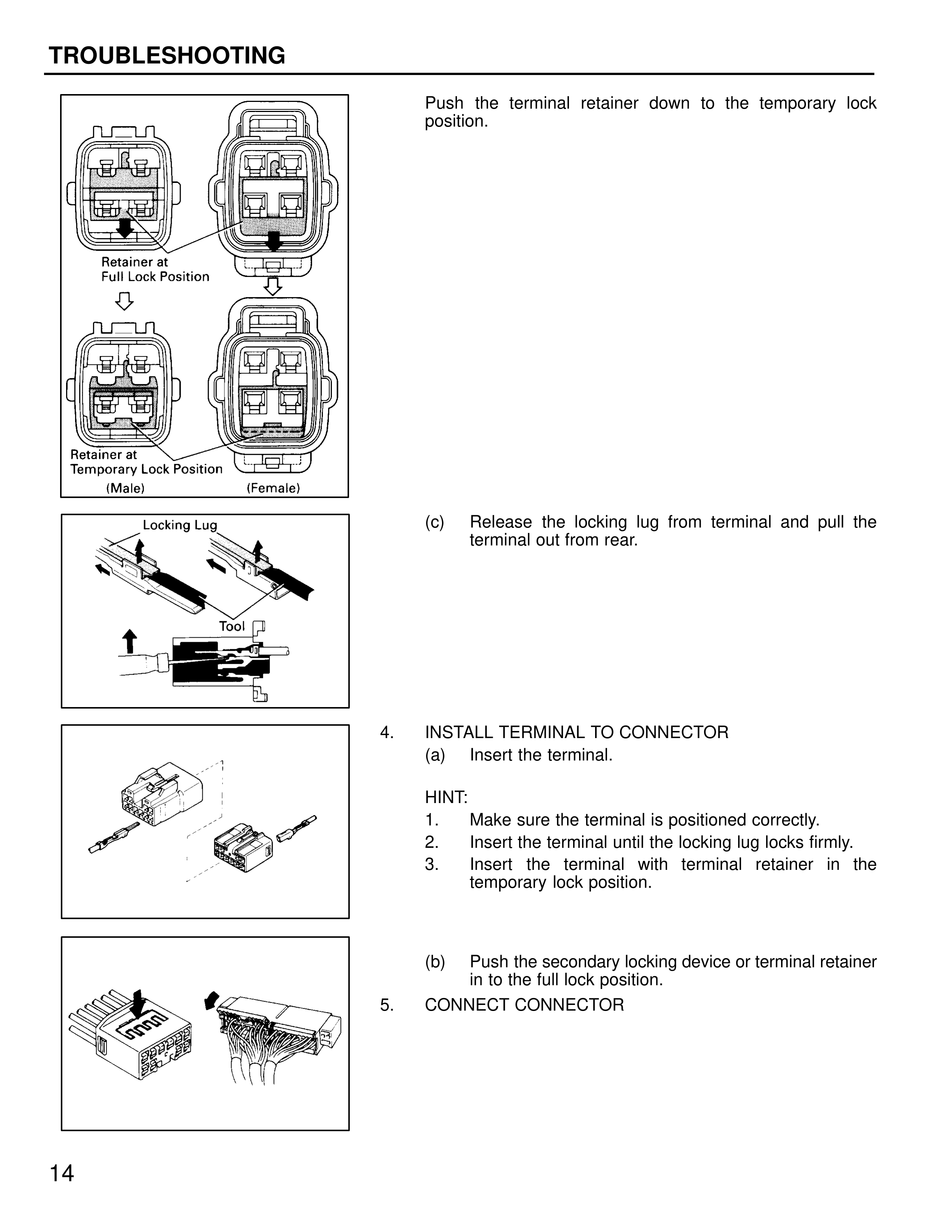 TROUBLESHOOTING

Retainer at Full Lock Position

Retainer at Temporary Lock Position

(Male) (Female)

Push the terminal retainer down to the temporary lock position.

Locking Lug

Tool

(c) Release the locking lug from terminal and pull the terminal out from rear.

4. INSTALL TERMINAL TO CONNECTOR
(a) Insert the terminal.

HINT:
1. Make sure the terminal is positioned correctly.
2. Insert the terminal until the locking lug locks firmly.
3. Insert the terminal with terminal retainer in the temporary lock position.

(b) Push the secondary locking device or terminal retainer in to the full lock position.
5. CONNECT CONNECTOR

14