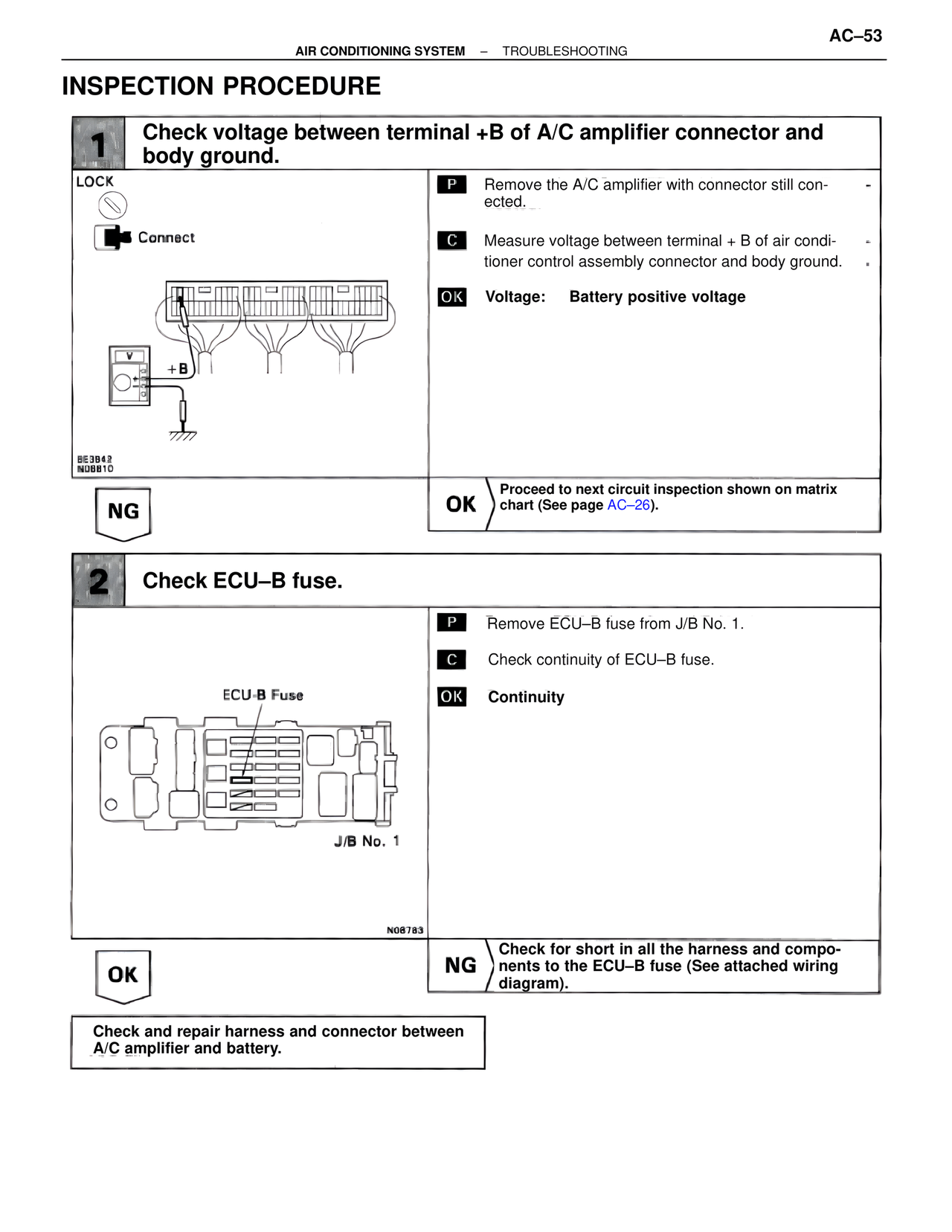 AC–53

AIR CONDITIONING SYSTEM – TROUBLESHOOTING

INSPECTION PROCEDURE

1 Check voltage between terminal +B of A/C amplifier connector and body ground.

LOCK

Connect

V

+B

BE3842
N08810

P Remove the A/C amplifier with connector still connected.

C Measure voltage between terminal + B of air conditioner control assembly connector and body ground.

OK Voltage: Battery positive voltage

NG

OK Proceed to next circuit inspection shown on matrix chart (See page AC–26).

2 Check ECU–B fuse.

ECU-B Fuse

J/B No. 1

N08783

P Remove ECU–B fuse from J/B No. 1.

C Check continuity of ECU–B fuse.

OK Continuity

OK

NG Check for short in all the harness and components to the ECU–B fuse (See attached wiring diagram).

Check and repair harness and connector between A/C amplifier and battery.