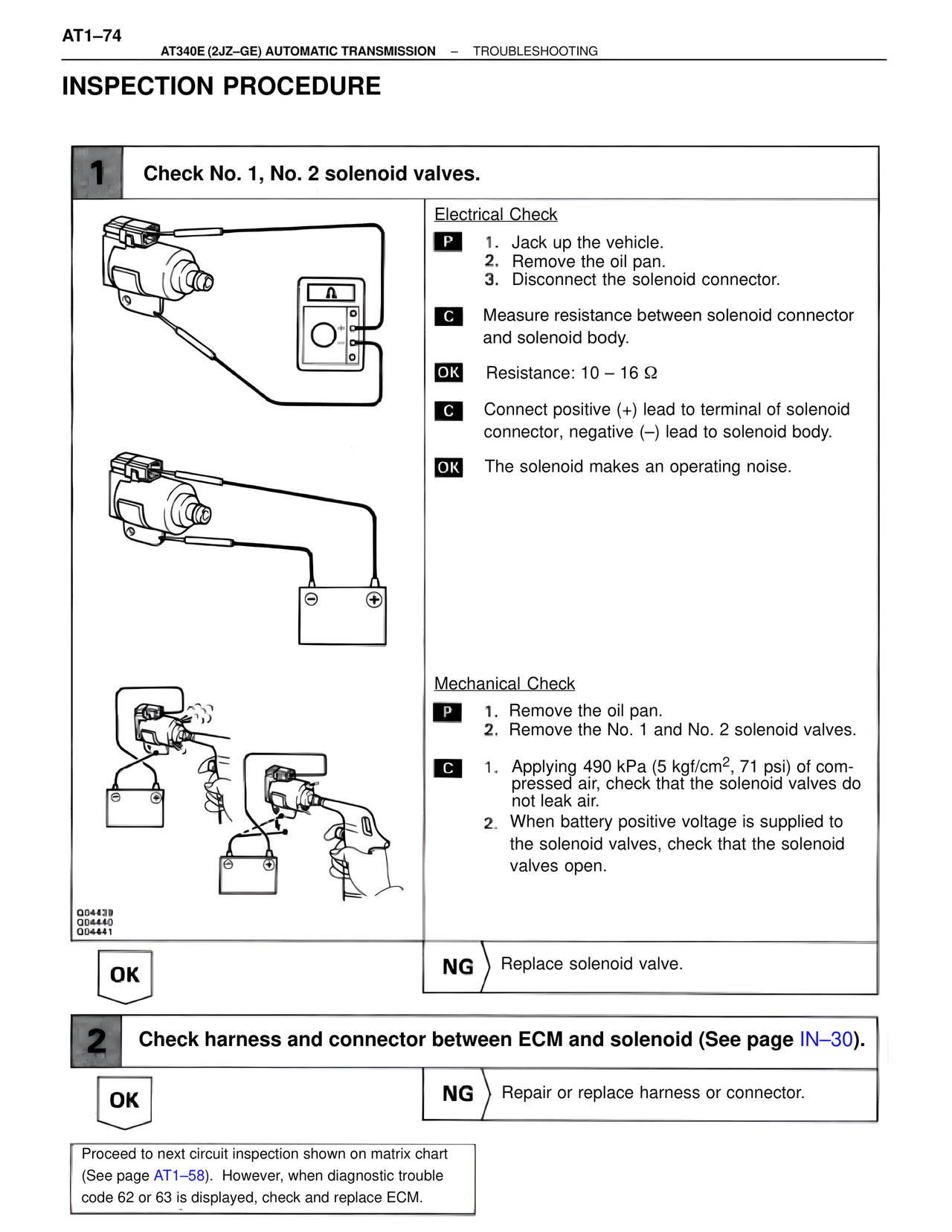 AT1–74

AT340E (2JZ–GE) AUTOMATIC TRANSMISSION – TROUBLESHOOTING

INSPECTION PROCEDURE

1 Check No. 1, No. 2 solenoid valves.

Electrical Check

P
1. Jack up the vehicle.
2. Remove the oil pan.
3. Disconnect the solenoid connector.

C
Measure resistance between solenoid connector and solenoid body.

OK
Resistance: 10 – 16 Ω

C
Connect positive (+) lead to terminal of solenoid connector, negative (–) lead to solenoid body.

OK
The solenoid makes an operating noise.

Mechanical Check

P
1. Remove the oil pan.
2. Remove the No. 1 and No. 2 solenoid valves.

C
1. Applying 490 kPa (5 kgf/cm$^2$, 71 psi) of compressed air, check that the solenoid valves do not leak air.
2. When battery positive voltage is supplied to the solenoid valves, check that the solenoid valves open.

Q04439
Q04440
Q04441

OK

NG Replace solenoid valve.

2 Check harness and connector between ECM and solenoid (See page IN–30).

OK

NG Repair or replace harness or connector.

Proceed to next circuit inspection shown on matrix chart (See page AT1–58). However, when diagnostic trouble code 62 or 63 is displayed, check and replace ECM.