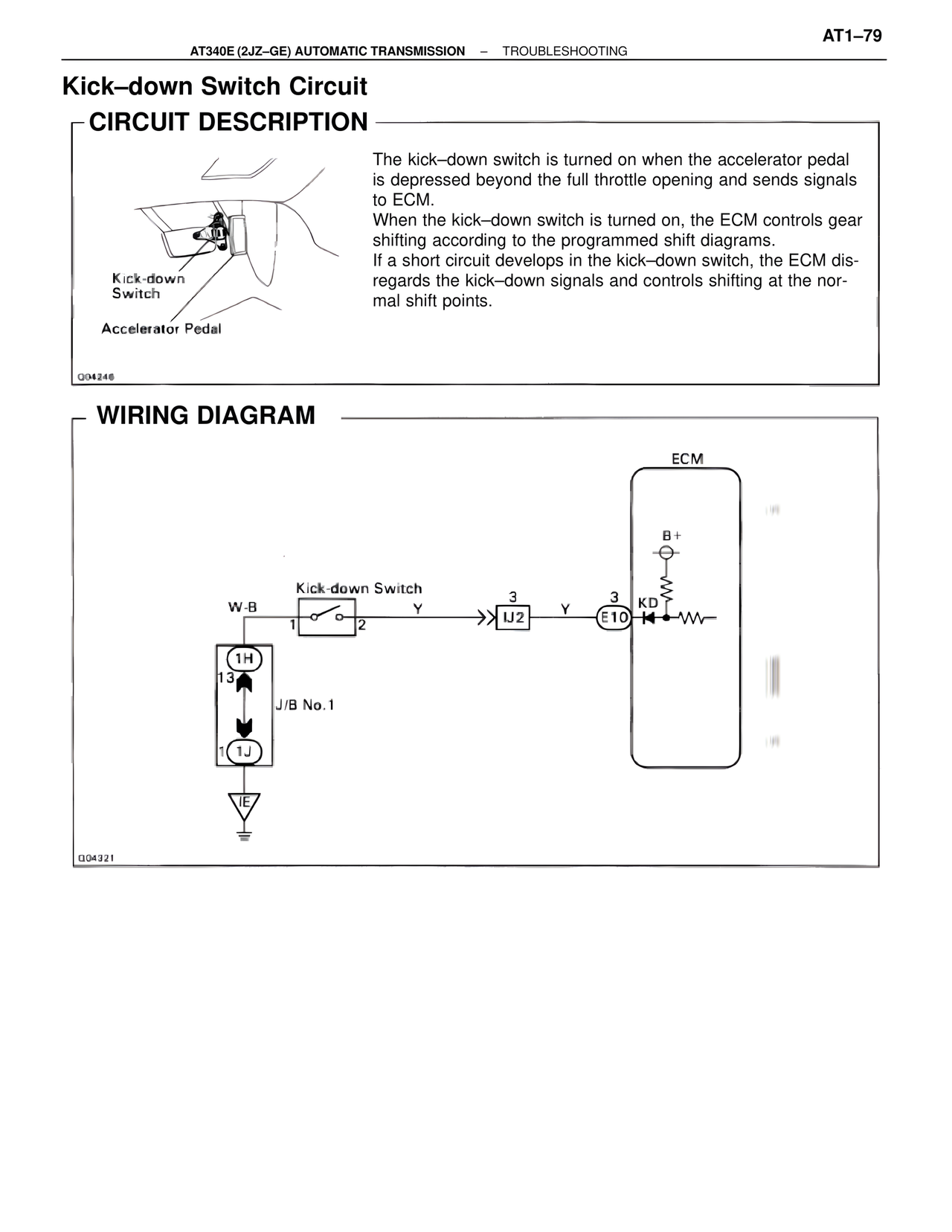 AT1–79

AT340E (2JZ–GE) AUTOMATIC TRANSMISSION – TROUBLESHOOTING

Kick–down Switch Circuit

CIRCUIT DESCRIPTION

Kick-down Switch

Accelerator Pedal

Q04246

The kick–down switch is turned on when the accelerator pedal is depressed beyond the full throttle opening and sends signals to ECM.
When the kick–down switch is turned on, the ECM controls gear shifting according to the programmed shift diagrams.
If a short circuit develops in the kick–down switch, the ECM disregards the kick–down signals and controls shifting at the normal shift points.

WIRING DIAGRAM

ECM

B+

Kick-down Switch

W-B

1

2

Y

3

IJ2

Y

3

E10

KD

1H

13

J/B No.1

1

1J

IE

Q04321