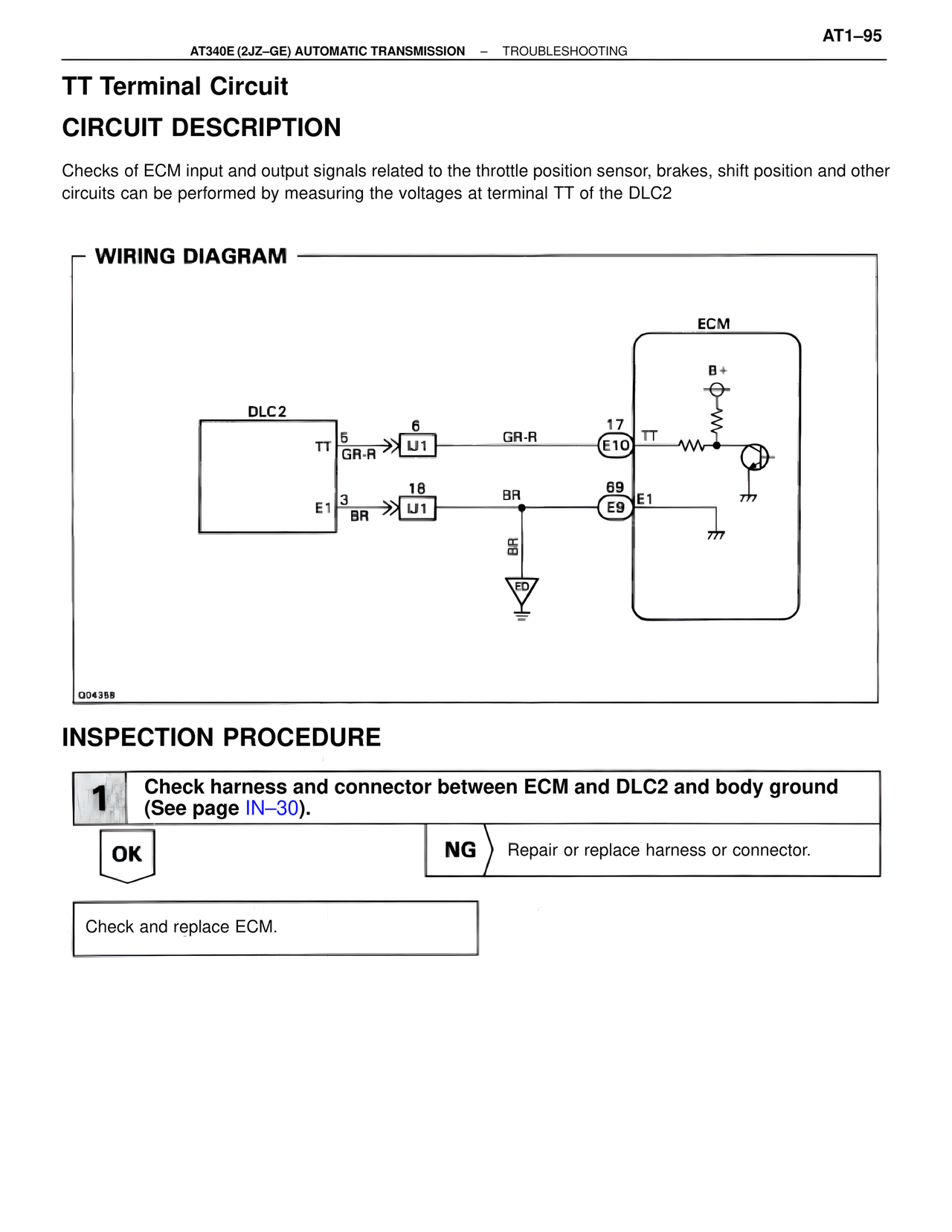 AT1–95

AT340E (2JZ–GE) AUTOMATIC TRANSMISSION – TROUBLESHOOTING

TT Terminal Circuit

CIRCUIT DESCRIPTION

Checks of ECM input and output signals related to the throttle position sensor, brakes, shift position and other circuits can be performed by measuring the voltages at terminal TT of the DLC2

WIRING DIAGRAM

ECM

B+

DLC2

TT 5 GR-R

6 IJ1

GR-R

17 E10 TT

E1 3 BR

18 IJ1

BR

69 E9 E1

BR

ED

Q04358

INSPECTION PROCEDURE

1 Check harness and connector between ECM and DLC2 and body ground (See page IN–30).

OK

NG Repair or replace harness or connector.

Check and replace ECM.