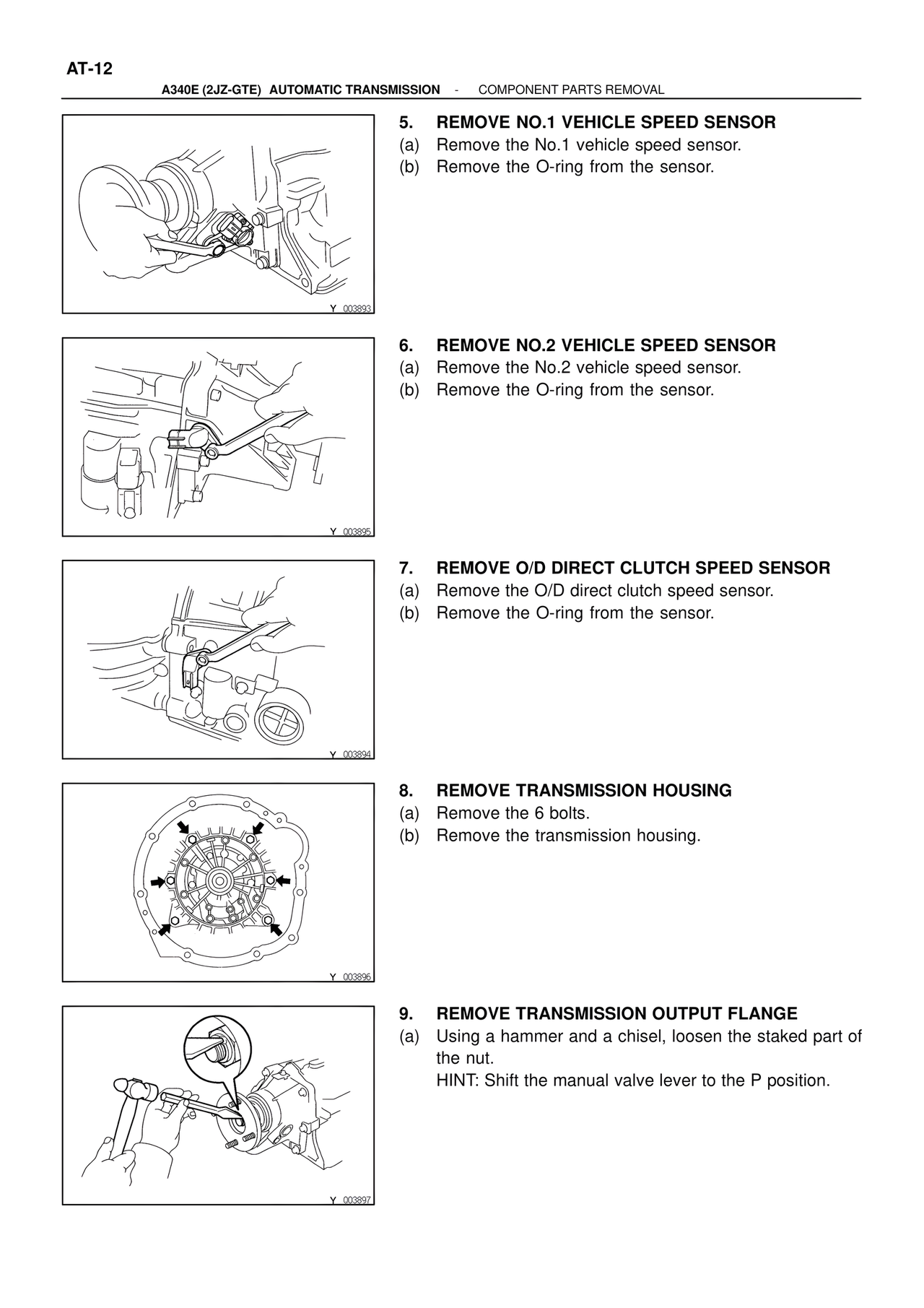 AT-12

A340E (2JZ-GTE) AUTOMATIC TRANSMISSION - COMPONENT PARTS REMOVAL

Y 003893

5. REMOVE NO.1 VEHICLE SPEED SENSOR
(a) Remove the No.1 vehicle speed sensor.
(b) Remove the O-ring from the sensor.

Y 003895

6. REMOVE NO.2 VEHICLE SPEED SENSOR
(a) Remove the No.2 vehicle speed sensor.
(b) Remove the O-ring from the sensor.

Y 003894

7. REMOVE O/D DIRECT CLUTCH SPEED SENSOR
(a) Remove the O/D direct clutch speed sensor.
(b) Remove the O-ring from the sensor.

Y 003896

8. REMOVE TRANSMISSION HOUSING
(a) Remove the 6 bolts.
(b) Remove the transmission housing.

Y 003897

9. REMOVE TRANSMISSION OUTPUT FLANGE
(a) Using a hammer and a chisel, loosen the staked part of the nut.
HINT: Shift the manual valve lever to the P position.