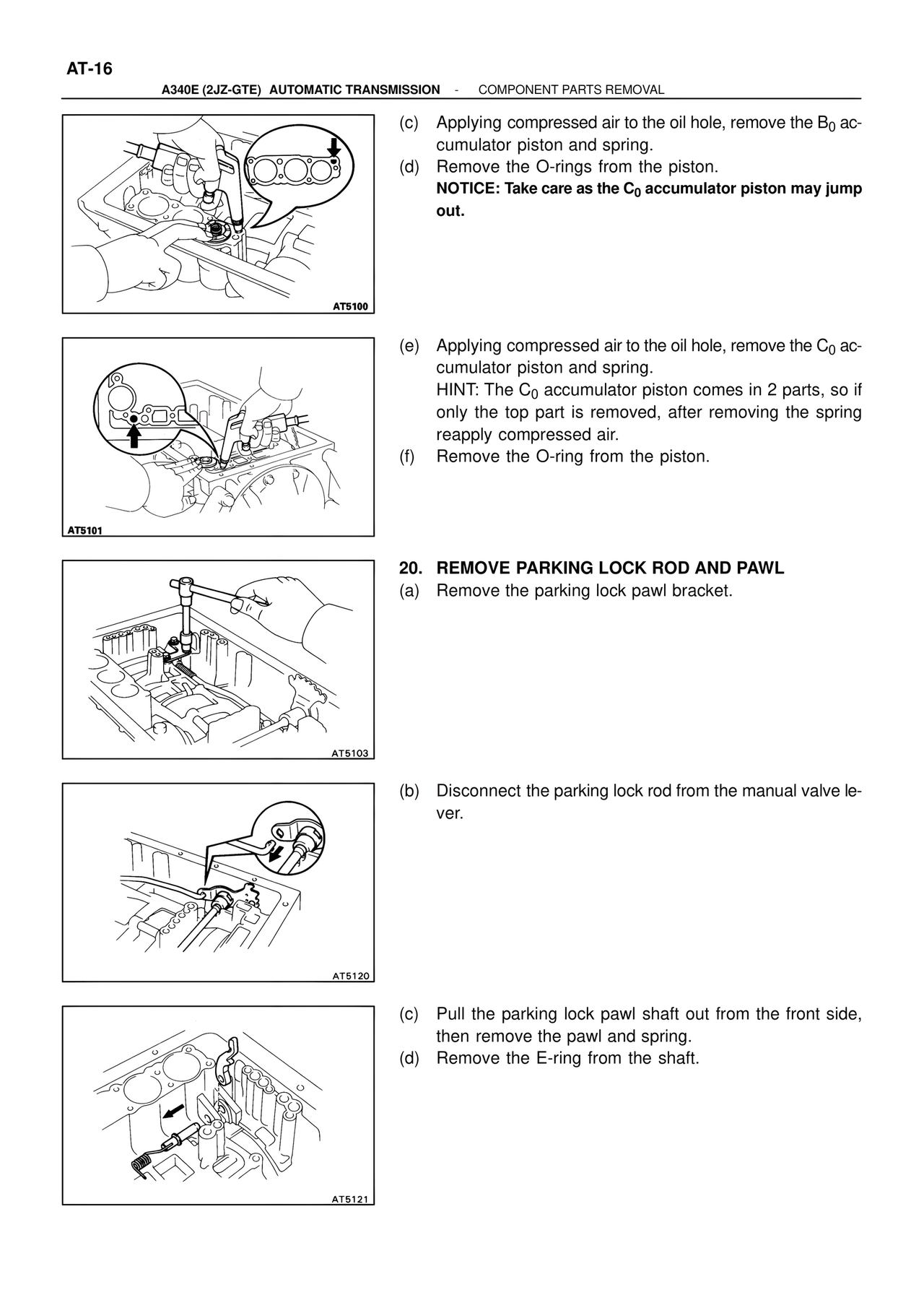 AT-16

A340E (2JZ-GTE) AUTOMATIC TRANSMISSION - COMPONENT PARTS REMOVAL

AT5100

(c) Applying compressed air to the oil hole, remove the $B_0$ accumulator piston and spring.
(d) Remove the O-rings from the piston.
NOTICE: Take care as the $C_0$ accumulator piston may jump out.

AT5101

(e) Applying compressed air to the oil hole, remove the $C_0$ accumulator piston and spring.
HINT: The $C_0$ accumulator piston comes in 2 parts, so if only the top part is removed, after removing the spring reapply compressed air.
(f) Remove the O-ring from the piston.

AT5103

20. REMOVE PARKING LOCK ROD AND PAWL
(a) Remove the parking lock pawl bracket.

AT5120

(b) Disconnect the parking lock rod from the manual valve lever.

AT5121

(c) Pull the parking lock pawl shaft out from the front side, then remove the pawl and spring.
(d) Remove the E-ring from the shaft.