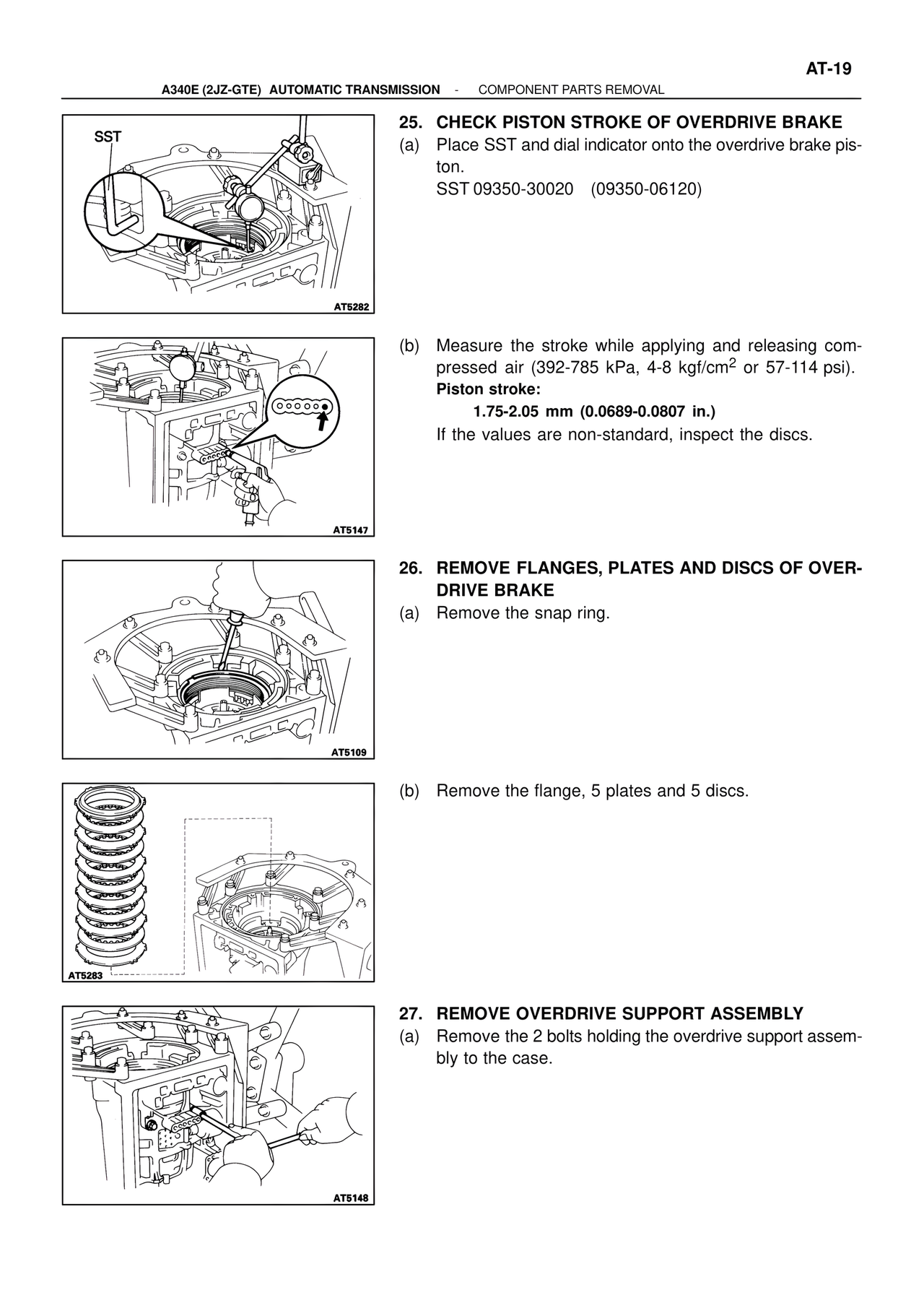 AT-19

A340E (2JZ-GTE) AUTOMATIC TRANSMISSION - COMPONENT PARTS REMOVAL

SST

AT5282

25. CHECK PISTON STROKE OF OVERDRIVE BRAKE
(a) Place SST and dial indicator onto the overdrive brake piston.
SST 09350-30020 (09350-06120)

AT5147

(b) Measure the stroke while applying and releasing compressed air (392-785 kPa, 4-8 kgf/cm$^2$ or 57-114 psi).
Piston stroke:
1.75-2.05 mm (0.0689-0.0807 in.)
If the values are non-standard, inspect the discs.

AT5109

26. REMOVE FLANGES, PLATES AND DISCS OF OVERDRIVE BRAKE
(a) Remove the snap ring.

AT5283

(b) Remove the flange, 5 plates and 5 discs.

AT5148

27. REMOVE OVERDRIVE SUPPORT ASSEMBLY
(a) Remove the 2 bolts holding the overdrive support assembly to the case.