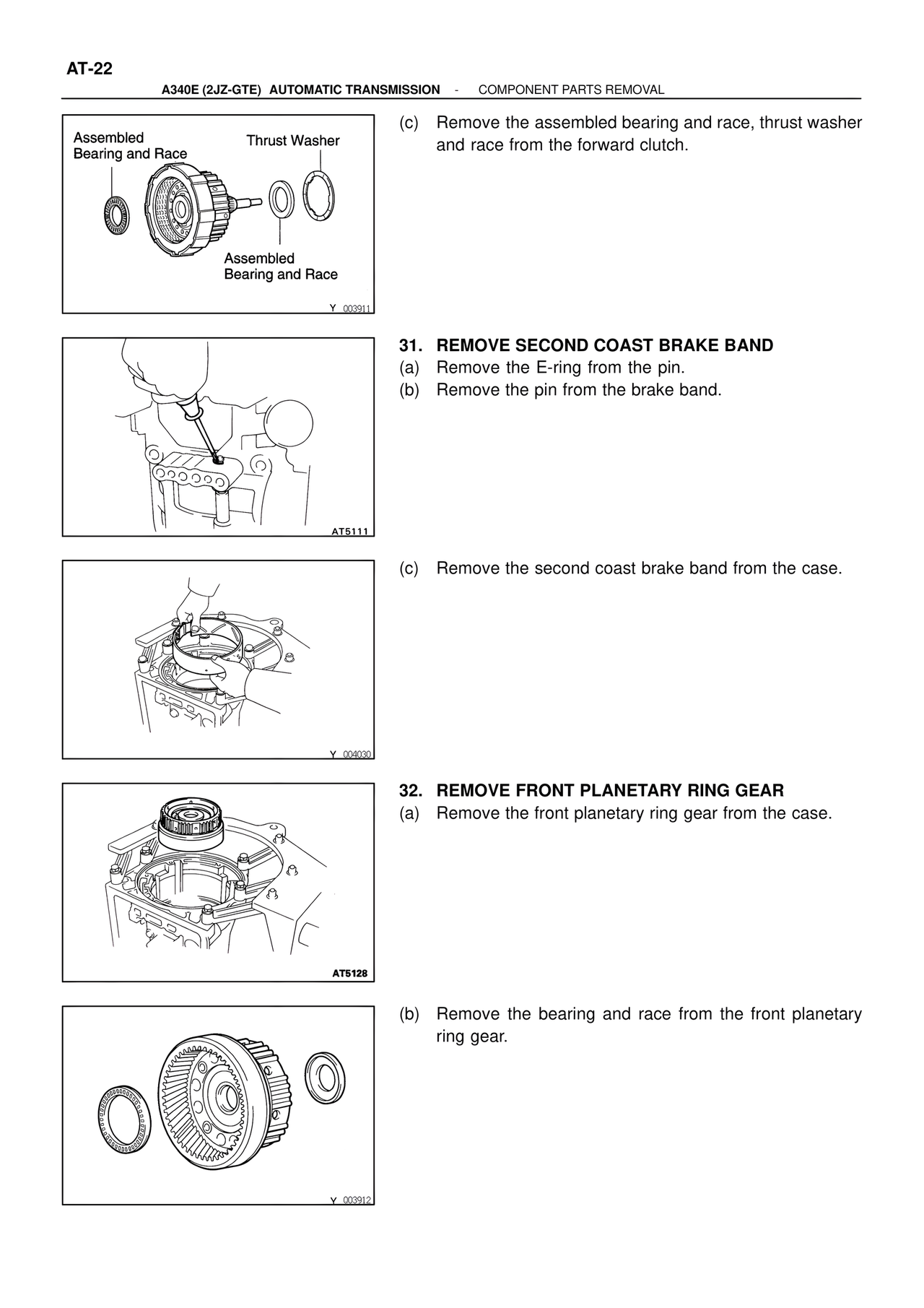 AT-22

A340E (2JZ-GTE) AUTOMATIC TRANSMISSION - COMPONENT PARTS REMOVAL

Assembled Bearing and Race

Thrust Washer

Assembled Bearing and Race

Y 003911

(c) Remove the assembled bearing and race, thrust washer and race from the forward clutch.

AT5111

31. REMOVE SECOND COAST BRAKE BAND
(a) Remove the E-ring from the pin.
(b) Remove the pin from the brake band.

Y 004030

(c) Remove the second coast brake band from the case.

AT5128

32. REMOVE FRONT PLANETARY RING GEAR
(a) Remove the front planetary ring gear from the case.

Y 003912

(b) Remove the bearing and race from the front planetary ring gear.