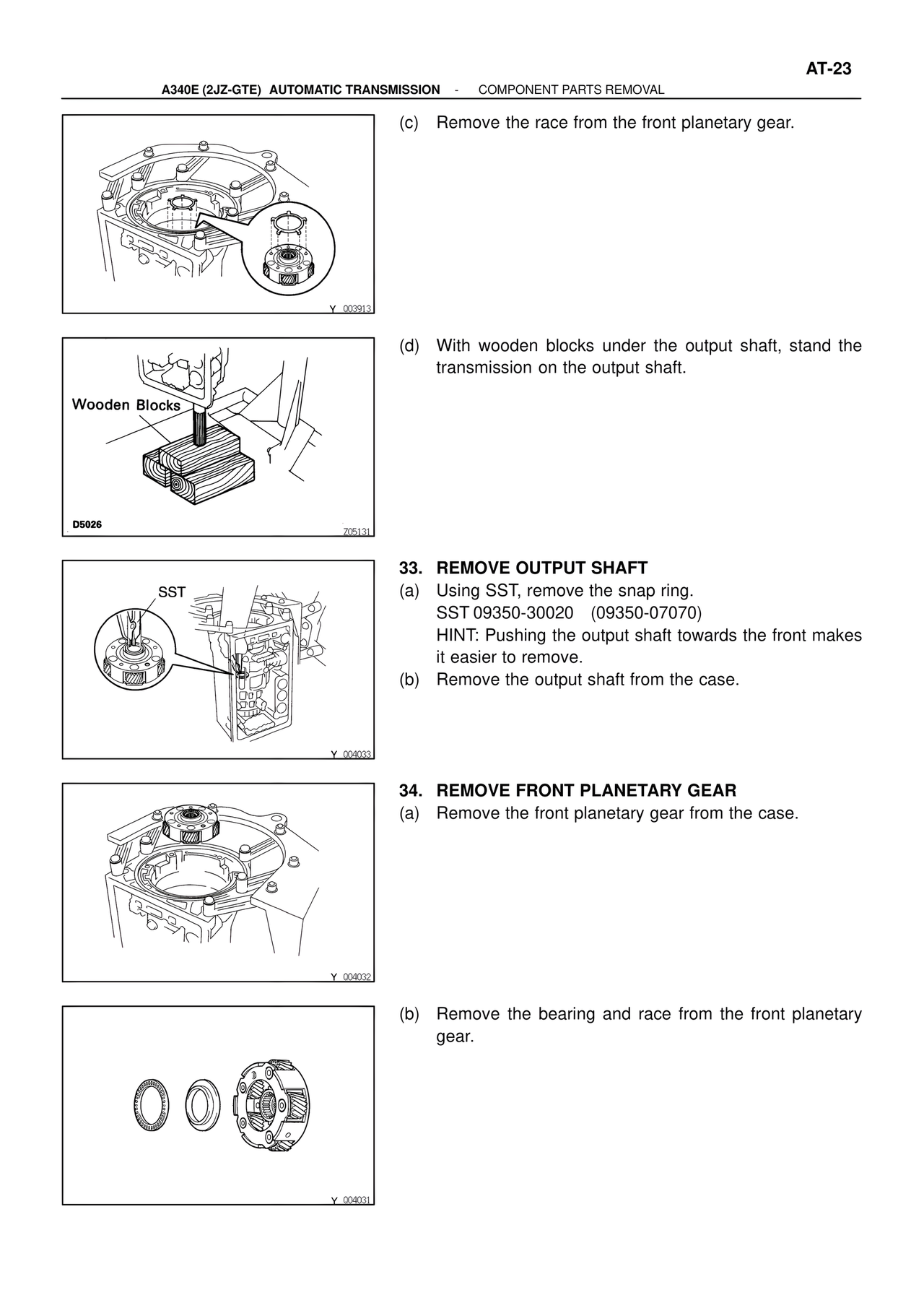 AT-23

A340E (2JZ-GTE) AUTOMATIC TRANSMISSION - COMPONENT PARTS REMOVAL

Y 003913

(c) Remove the race from the front planetary gear.

Wooden Blocks

D5026

Z05131

(d) With wooden blocks under the output shaft, stand the transmission on the output shaft.

SST

Y 004033

33. REMOVE OUTPUT SHAFT
(a) Using SST, remove the snap ring.
SST 09350-30020 (09350-07070)
HINT: Pushing the output shaft towards the front makes it easier to remove.
(b) Remove the output shaft from the case.

Y 004032

34. REMOVE FRONT PLANETARY GEAR
(a) Remove the front planetary gear from the case.

Y 004031

(b) Remove the bearing and race from the front planetary gear.