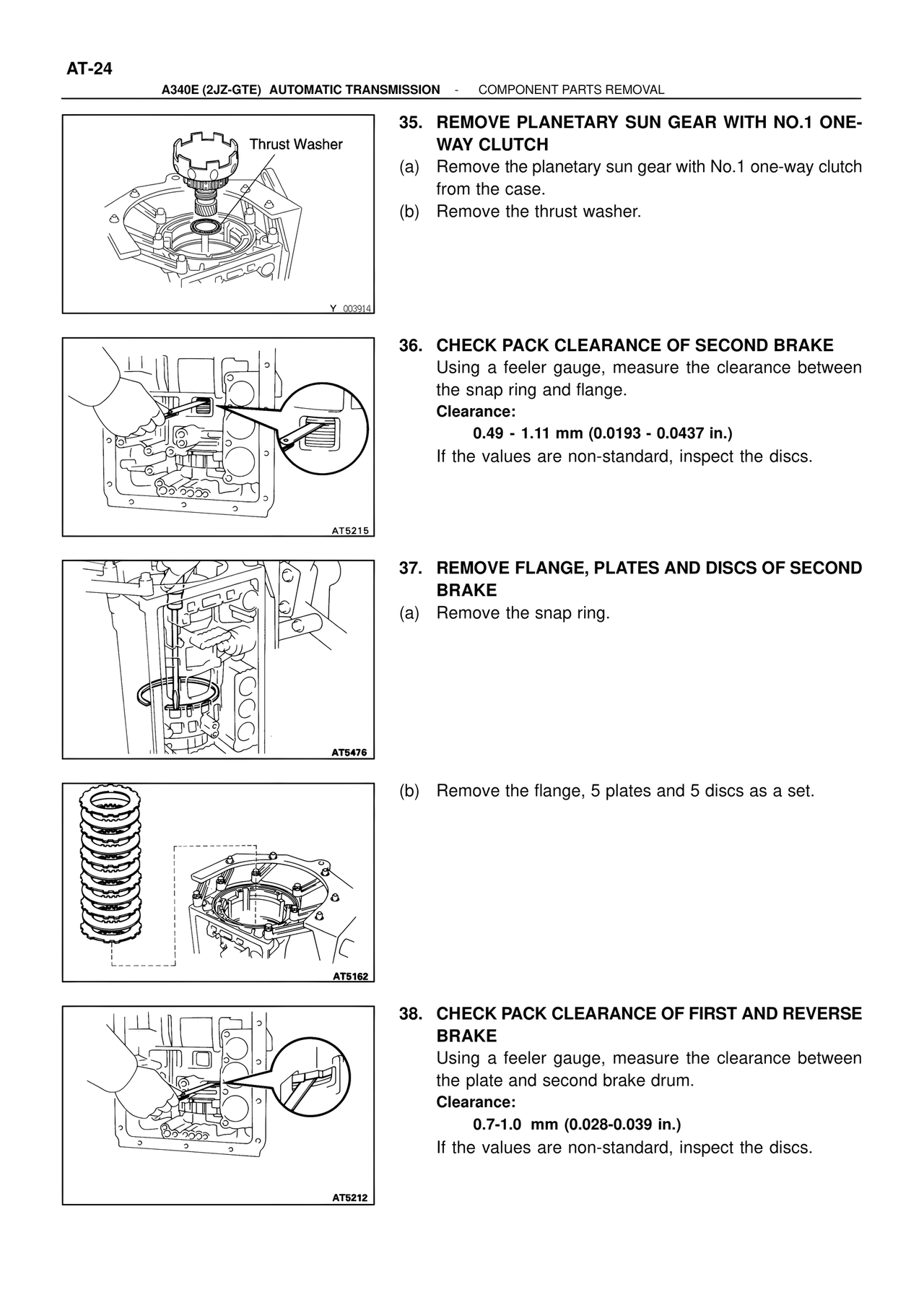 AT-24

A340E (2JZ-GTE) AUTOMATIC TRANSMISSION - COMPONENT PARTS REMOVAL

Thrust Washer

Y 003914

35. REMOVE PLANETARY SUN GEAR WITH NO.1 ONE-WAY CLUTCH
(a) Remove the planetary sun gear with No.1 one-way clutch from the case.
(b) Remove the thrust washer.

AT5215

36. CHECK PACK CLEARANCE OF SECOND BRAKE
Using a feeler gauge, measure the clearance between the snap ring and flange.
Clearance:
0.49 - 1.11 mm (0.0193 - 0.0437 in.)
If the values are non-standard, inspect the discs.

AT5476

37. REMOVE FLANGE, PLATES AND DISCS OF SECOND BRAKE
(a) Remove the snap ring.

AT5162

(b) Remove the flange, 5 plates and 5 discs as a set.

AT5212

38. CHECK PACK CLEARANCE OF FIRST AND REVERSE BRAKE
Using a feeler gauge, measure the clearance between the plate and second brake drum.
Clearance:
0.7-1.0 mm (0.028-0.039 in.)
If the values are non-standard, inspect the discs.