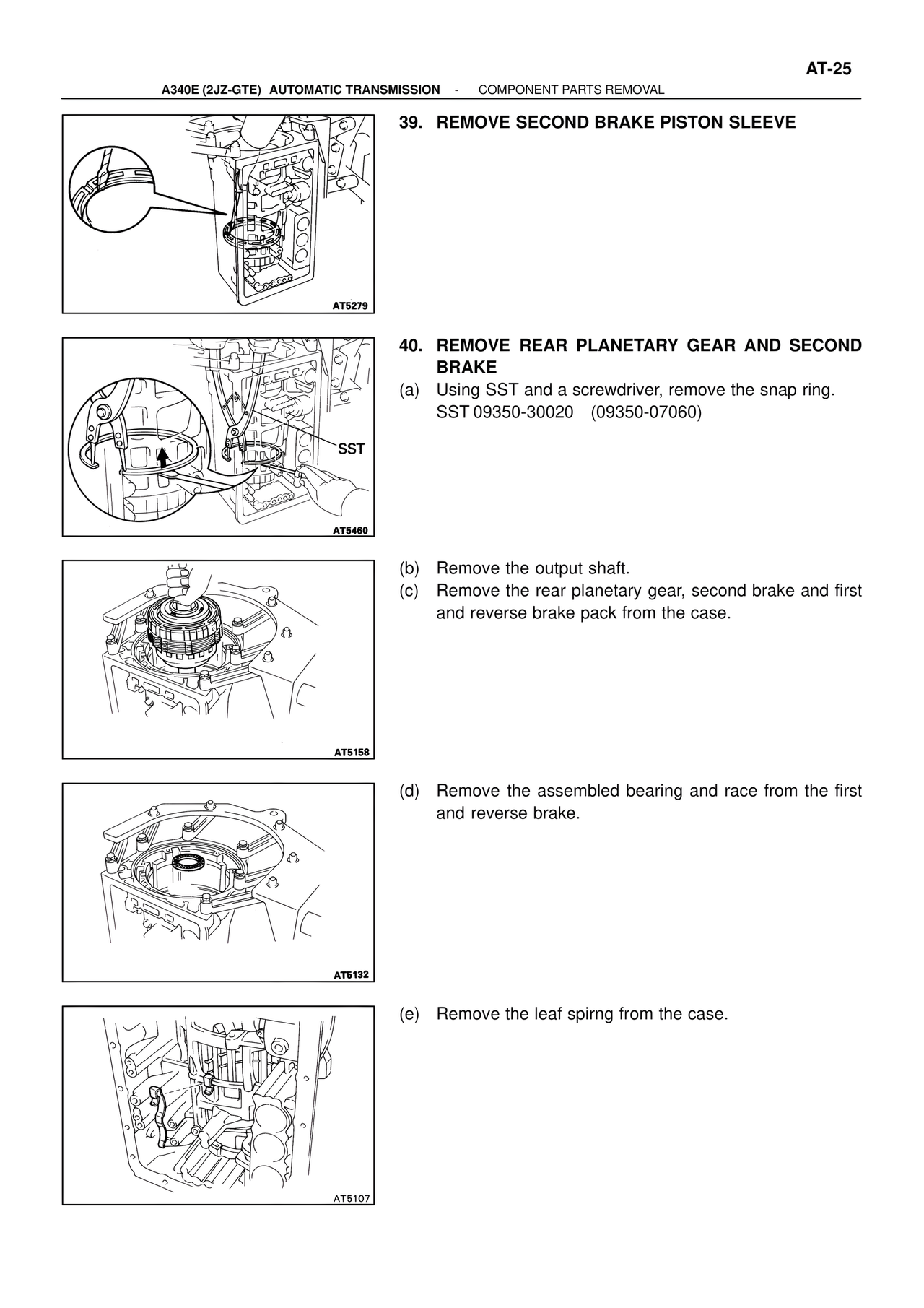 AT-25

A340E (2JZ-GTE) AUTOMATIC TRANSMISSION - COMPONENT PARTS REMOVAL

AT5279

39. REMOVE SECOND BRAKE PISTON SLEEVE

SST

AT5460

40. REMOVE REAR PLANETARY GEAR AND SECOND BRAKE

(a) Using SST and a screwdriver, remove the snap ring.
SST 09350-30020 (09350-07060)

AT5158

(b) Remove the output shaft.

(c) Remove the rear planetary gear, second brake and first and reverse brake pack from the case.

AT5132

(d) Remove the assembled bearing and race from the first and reverse brake.

AT5107

(e) Remove the leaf spirng from the case.