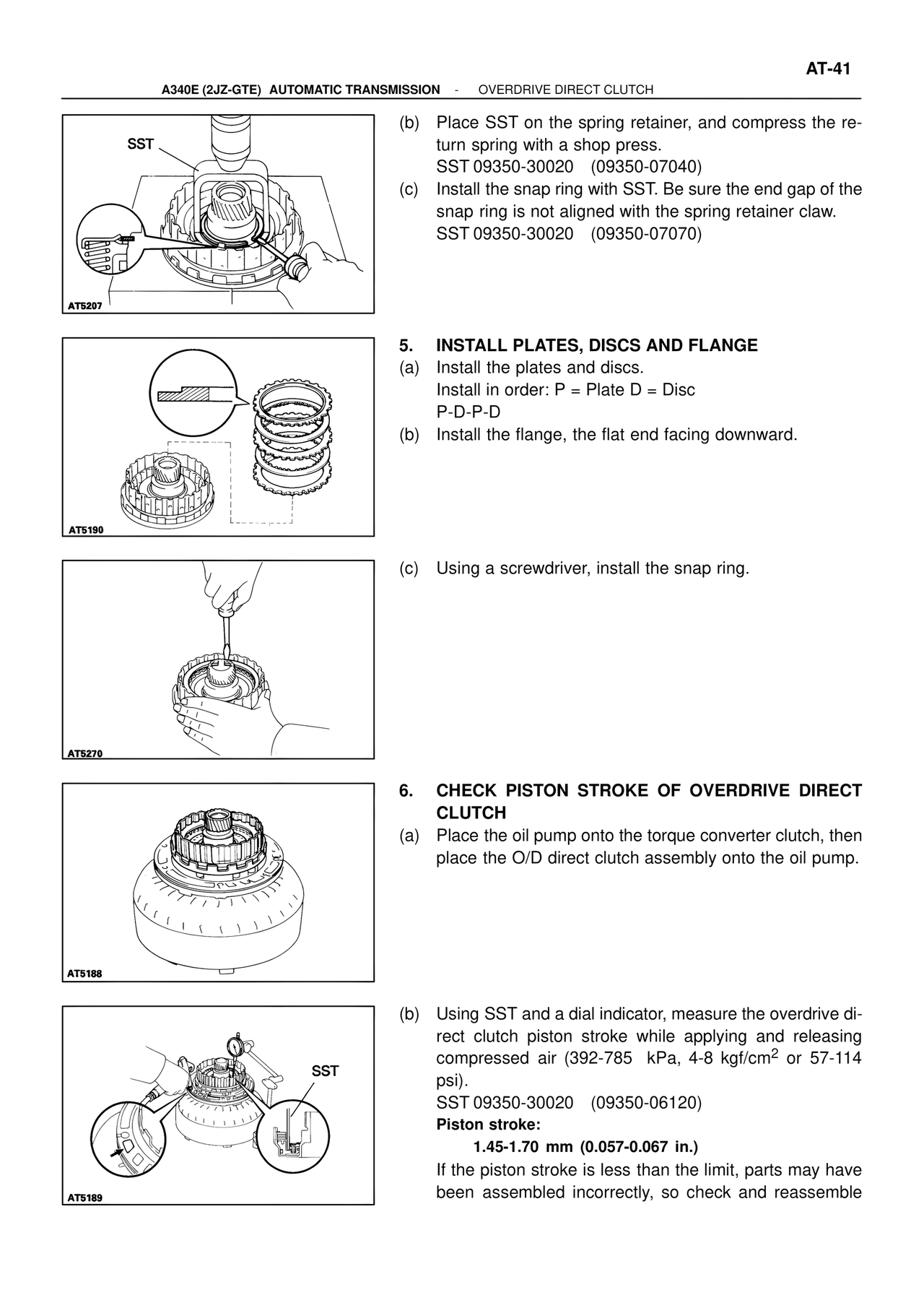 AT-41

A340E (2JZ-GTE) AUTOMATIC TRANSMISSION - OVERDRIVE DIRECT CLUTCH

SST

AT5207

(b) Place SST on the spring retainer, and compress the return spring with a shop press.
SST 09350-30020 (09350-07040)

(c) Install the snap ring with SST. Be sure the end gap of the snap ring is not aligned with the spring retainer claw.
SST 09350-30020 (09350-07070)

AT5190

5. INSTALL PLATES, DISCS AND FLANGE

(a) Install the plates and discs.
Install in order: P = Plate D = Disc
P-D-P-D

(b) Install the flange, the flat end facing downward.

AT5270

(c) Using a screwdriver, install the snap ring.

AT5188

6. CHECK PISTON STROKE OF OVERDRIVE DIRECT CLUTCH

(a) Place the oil pump onto the torque converter clutch, then place the O/D direct clutch assembly onto the oil pump.

SST

AT5189

(b) Using SST and a dial indicator, measure the overdrive direct clutch piston stroke while applying and releasing compressed air (392-785 kPa, 4-8 kgf/cm$^2$ or 57-114 psi).
SST 09350-30020 (09350-06120)
Piston stroke:
1.45-1.70 mm (0.057-0.067 in.)
If the piston stroke is less than the limit, parts may have been assembled incorrectly, so check and reassemble