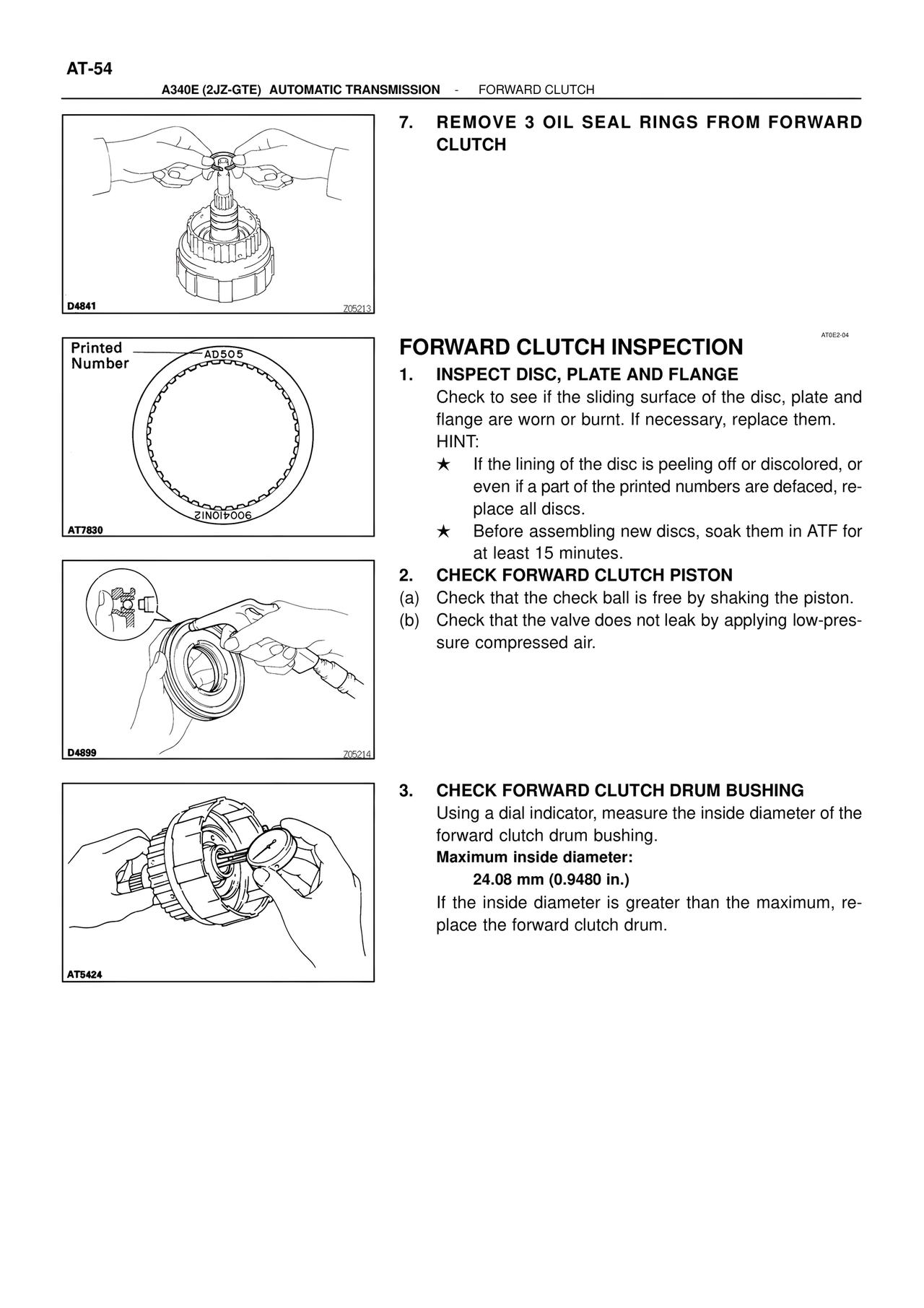 AT-54

A340E (2JZ-GTE) AUTOMATIC TRANSMISSION - FORWARD CLUTCH

D4841 Z05213

7. REMOVE 3 OIL SEAL RINGS FROM FORWARD CLUTCH

Printed Number

AD505

90041ON12

AT7830

AT0E2-04

FORWARD CLUTCH INSPECTION

1. INSPECT DISC, PLATE AND FLANGE

Check to see if the sliding surface of the disc, plate and flange are worn or burnt. If necessary, replace them.

HINT:

★ If the lining of the disc is peeling off or discolored, or even if a part of the printed numbers are defaced, replace all discs.

★ Before assembling new discs, soak them in ATF for at least 15 minutes.

2. CHECK FORWARD CLUTCH PISTON

(a) Check that the check ball is free by shaking the piston.

(b) Check that the valve does not leak by applying low-pressure compressed air.

D4899 Z05214

3. CHECK FORWARD CLUTCH DRUM BUSHING

Using a dial indicator, measure the inside diameter of the forward clutch drum bushing.

Maximum inside diameter:

24.08 mm (0.9480 in.)

If the inside diameter is greater than the maximum, replace the forward clutch drum.

AT5424