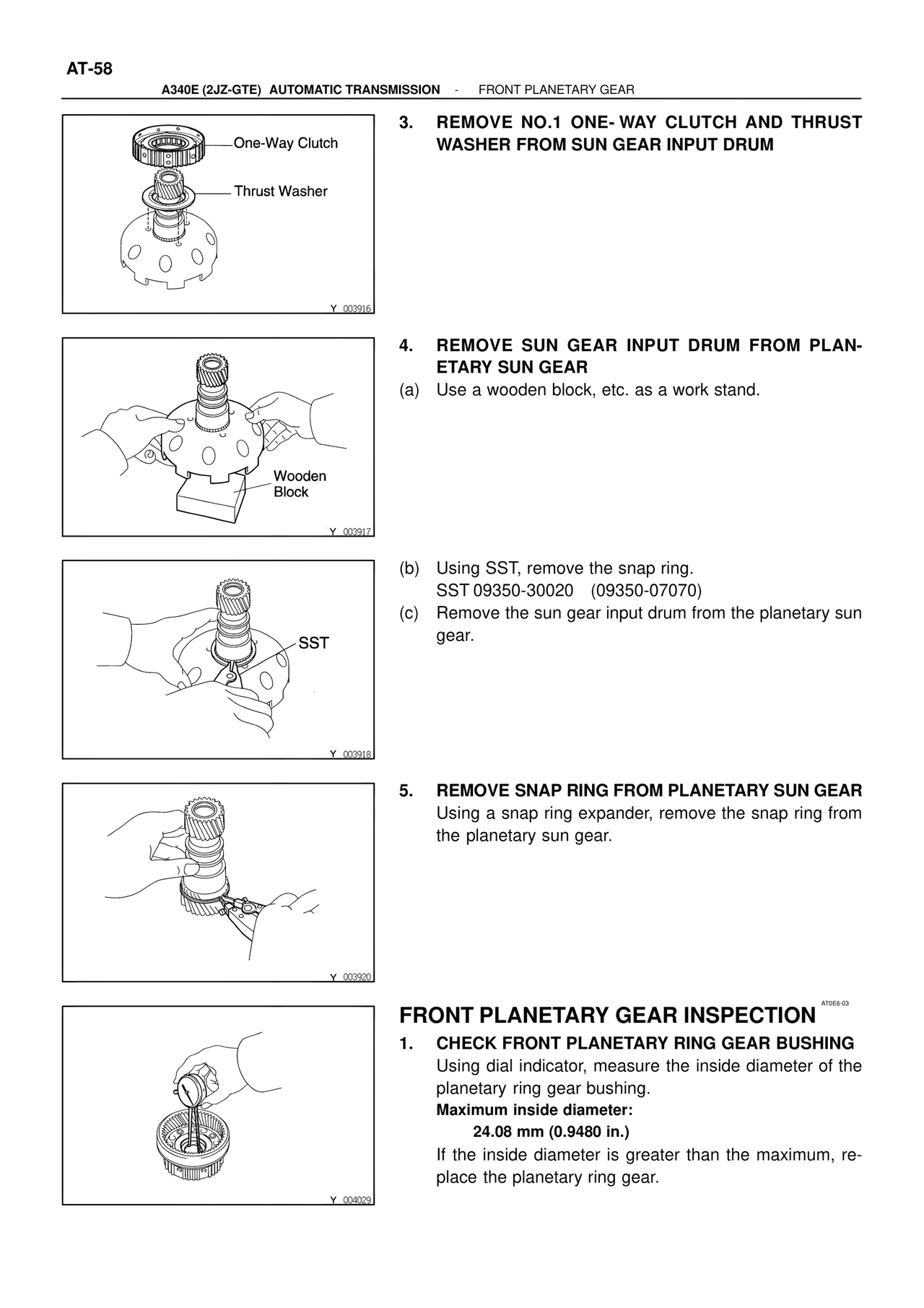 AT-58

A340E (2JZ-GTE) AUTOMATIC TRANSMISSION - FRONT PLANETARY GEAR

One-Way Clutch

Thrust Washer

Y 003916

3. REMOVE NO.1 ONE- WAY CLUTCH AND THRUST WASHER FROM SUN GEAR INPUT DRUM

Wooden Block

Y 003917

4. REMOVE SUN GEAR INPUT DRUM FROM PLANETARY SUN GEAR

(a) Use a wooden block, etc. as a work stand.

SST

Y 003918

(b) Using SST, remove the snap ring.
SST 09350-30020 (09350-07070)

(c) Remove the sun gear input drum from the planetary sun gear.

Y 003920

5. REMOVE SNAP RING FROM PLANETARY SUN GEAR
Using a snap ring expander, remove the snap ring from the planetary sun gear.

Y 004029

AT0E6-03

FRONT PLANETARY GEAR INSPECTION

1. CHECK FRONT PLANETARY RING GEAR BUSHING
Using dial indicator, measure the inside diameter of the planetary ring gear bushing.
Maximum inside diameter:
24.08 mm (0.9480 in.)
If the inside diameter is greater than the maximum, replace the planetary ring gear.