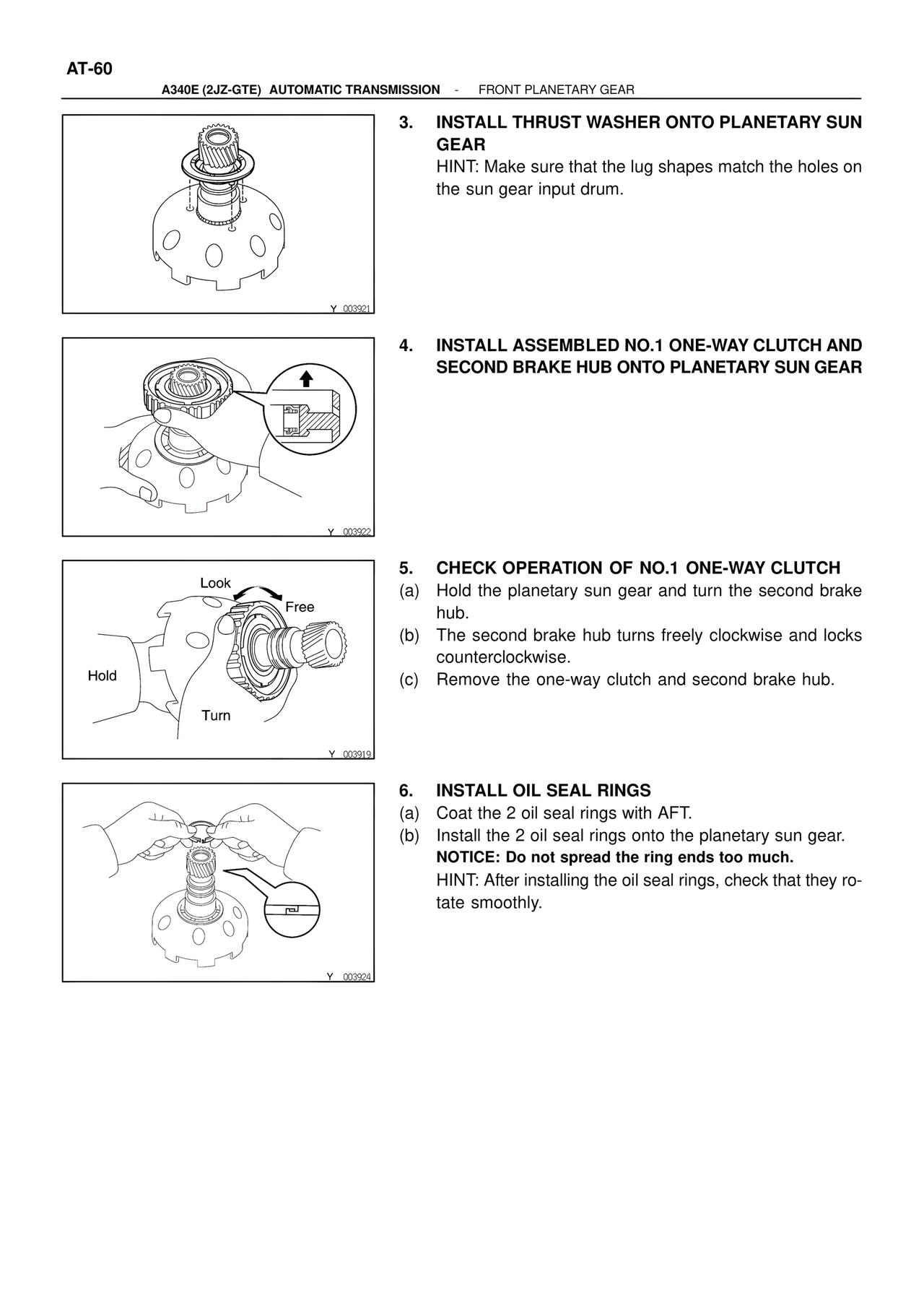 AT-60

A340E (2JZ-GTE) AUTOMATIC TRANSMISSION - FRONT PLANETARY GEAR

Y 003921

3. INSTALL THRUST WASHER ONTO PLANETARY SUN GEAR
HINT: Make sure that the lug shapes match the holes on the sun gear input drum.

Y 003922

4. INSTALL ASSEMBLED NO.1 ONE-WAY CLUTCH AND SECOND BRAKE HUB ONTO PLANETARY SUN GEAR

Look
Free
Hold
Turn

Y 003919

5. CHECK OPERATION OF NO.1 ONE-WAY CLUTCH
(a) Hold the planetary sun gear and turn the second brake hub.
(b) The second brake hub turns freely clockwise and locks counterclockwise.
(c) Remove the one-way clutch and second brake hub.

Y 003924

6. INSTALL OIL SEAL RINGS
(a) Coat the 2 oil seal rings with AFT.
(b) Install the 2 oil seal rings onto the planetary sun gear.
NOTICE: Do not spread the ring ends too much.
HINT: After installing the oil seal rings, check that they rotate smoothly.