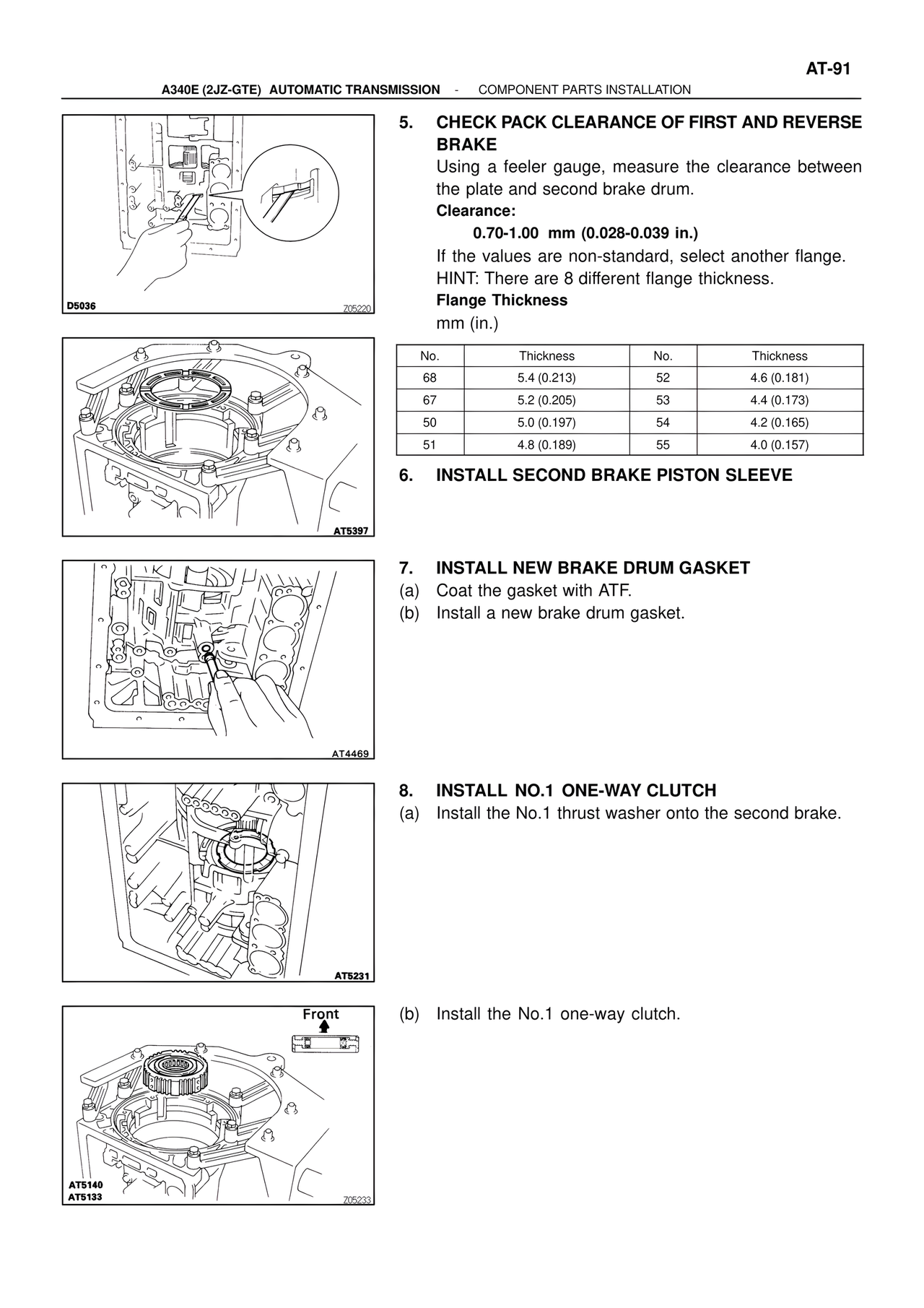 AT-91

A340E (2JZ-GTE) AUTOMATIC TRANSMISSION - COMPONENT PARTS INSTALLATION

D5036

Z05220

5. CHECK PACK CLEARANCE OF FIRST AND REVERSE BRAKE

Using a feeler gauge, measure the clearance between the plate and second brake drum.

Clearance:

0.70-1.00 mm (0.028-0.039 in.)

If the values are non-standard, select another flange.

HINT: There are 8 different flange thickness.

Flange Thickness

mm (in.)

| No. | Thickness | No. | Thickness |
|---|---|---|---|
| 68 | 5.4 (0.213) | 52 | 4.6 (0.181) |
| 67 | 5.2 (0.205) | 53 | 4.4 (0.173) |
| 50 | 5.0 (0.197) | 54 | 4.2 (0.165) |
| 51 | 4.8 (0.189) | 55 | 4.0 (0.157) |

AT5397

6. INSTALL SECOND BRAKE PISTON SLEEVE

AT4469

7. INSTALL NEW BRAKE DRUM GASKET

(a) Coat the gasket with ATF.

(b) Install a new brake drum gasket.

AT5231

8. INSTALL NO.1 ONE-WAY CLUTCH

(a) Install the No.1 thrust washer onto the second brake.

Front

AT5140
AT5133

Z05233

(b) Install the No.1 one-way clutch.