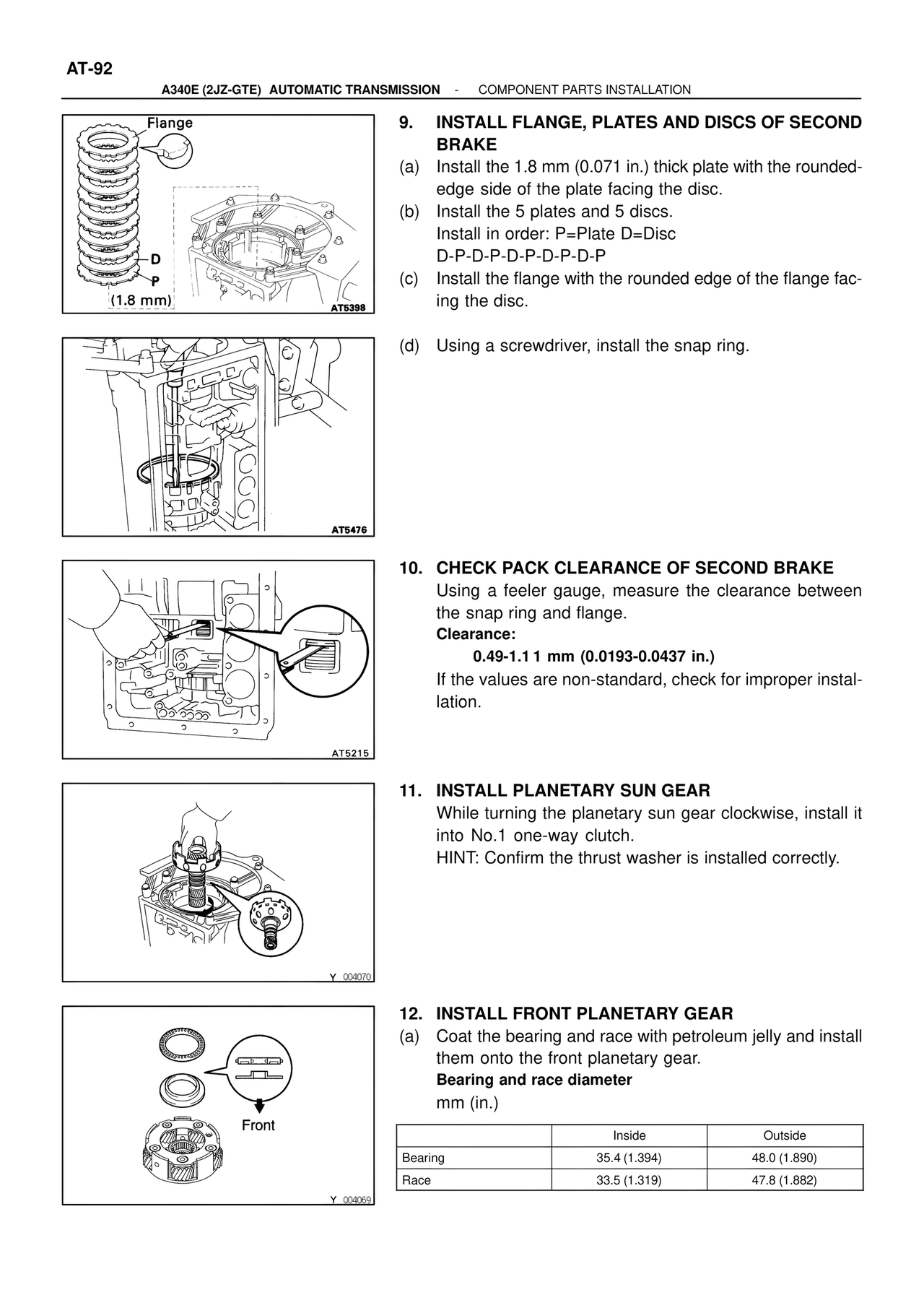 AT-92

A340E (2JZ-GTE) AUTOMATIC TRANSMISSION - COMPONENT PARTS INSTALLATION

Flange

D

P

(1.8 mm)

AT5398

9. INSTALL FLANGE, PLATES AND DISCS OF SECOND BRAKE

(a) Install the 1.8 mm (0.071 in.) thick plate with the rounded-edge side of the plate facing the disc.

(b) Install the 5 plates and 5 discs.
Install in order: P=Plate D=Disc
D-P-D-P-D-P-D-P-D-P

(c) Install the flange with the rounded edge of the flange facing the disc.

AT5476

(d) Using a screwdriver, install the snap ring.

AT5215

10. CHECK PACK CLEARANCE OF SECOND BRAKE
Using a feeler gauge, measure the clearance between the snap ring and flange.
Clearance:
0.49-1.1 1 mm (0.0193-0.0437 in.)
If the values are non-standard, check for improper installation.

Y 004070

11. INSTALL PLANETARY SUN GEAR
While turning the planetary sun gear clockwise, install it into No.1 one-way clutch.
HINT: Confirm the thrust washer is installed correctly.

Front

Y 004069

12. INSTALL FRONT PLANETARY GEAR

(a) Coat the bearing and race with petroleum jelly and install them onto the front planetary gear.
Bearing and race diameter
mm (in.)

| | Inside | Outside |
|---|---|---|
| Bearing | 35.4 (1.394) | 48.0 (1.890) |
| Race | 33.5 (1.319) | 47.8 (1.882) |