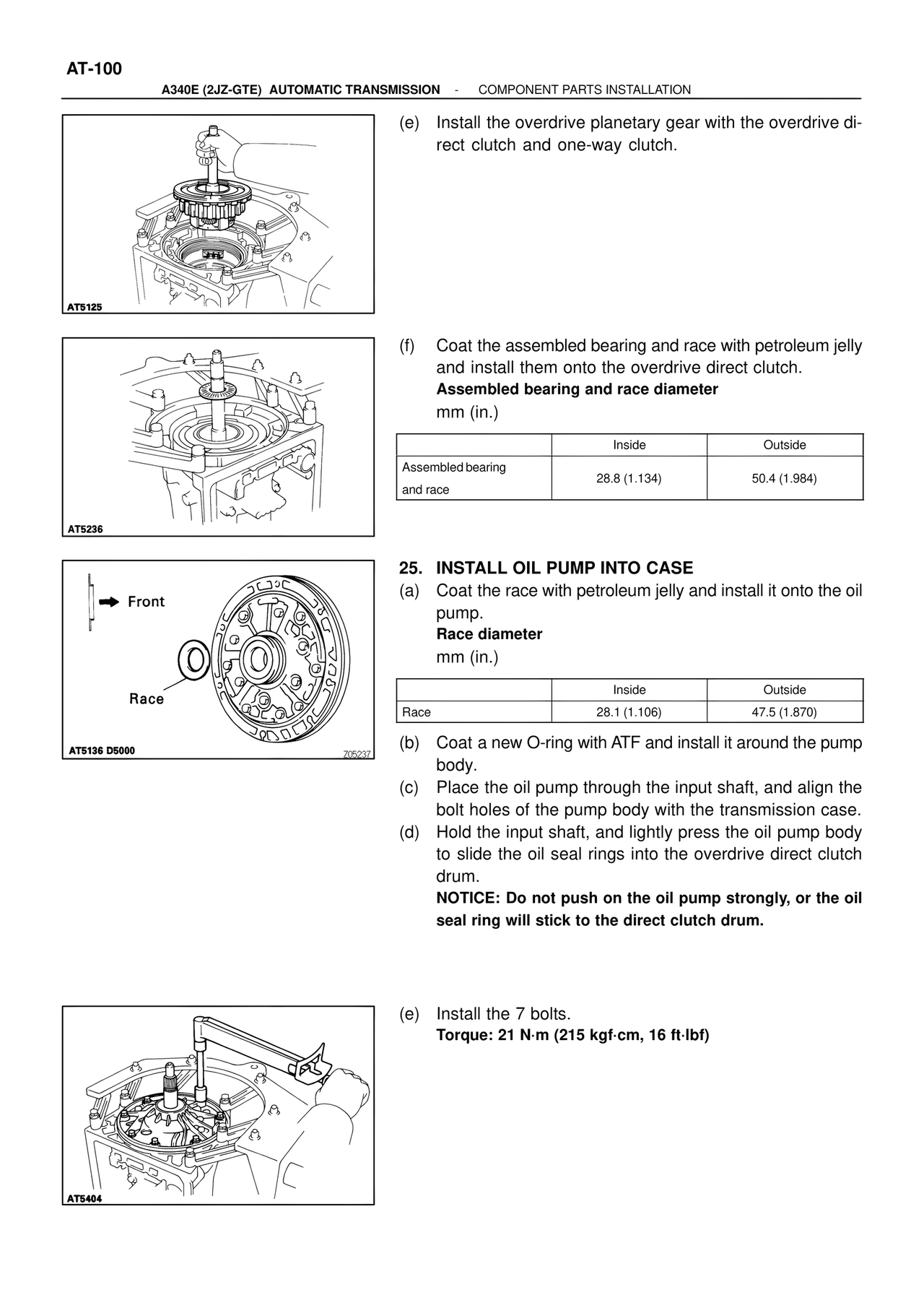 AT-100

A340E (2JZ-GTE) AUTOMATIC TRANSMISSION - COMPONENT PARTS INSTALLATION

AT5125

(e) Install the overdrive planetary gear with the overdrive direct clutch and one-way clutch.

AT5236

(f) Coat the assembled bearing and race with petroleum jelly and install them onto the overdrive direct clutch.
Assembled bearing and race diameter
mm (in.)

| | Inside | Outside |
|---|---|---|
| Assembled bearing and race | 28.8 (1.134) | 50.4 (1.984) |

Front

Race

AT5136 D5000

Z05237

25. INSTALL OIL PUMP INTO CASE
(a) Coat the race with petroleum jelly and install it onto the oil pump.
Race diameter
mm (in.)

| | Inside | Outside |
|---|---|---|
| Race | 28.1 (1.106) | 47.5 (1.870) |

(b) Coat a new O-ring with ATF and install it around the pump body.
(c) Place the oil pump through the input shaft, and align the bolt holes of the pump body with the transmission case.
(d) Hold the input shaft, and lightly press the oil pump body to slide the oil seal rings into the overdrive direct clutch drum.
NOTICE: Do not push on the oil pump strongly, or the oil seal ring will stick to the direct clutch drum.

AT5404

(e) Install the 7 bolts.
Torque: 21 N·m (215 kgf·cm, 16 ft·lbf)