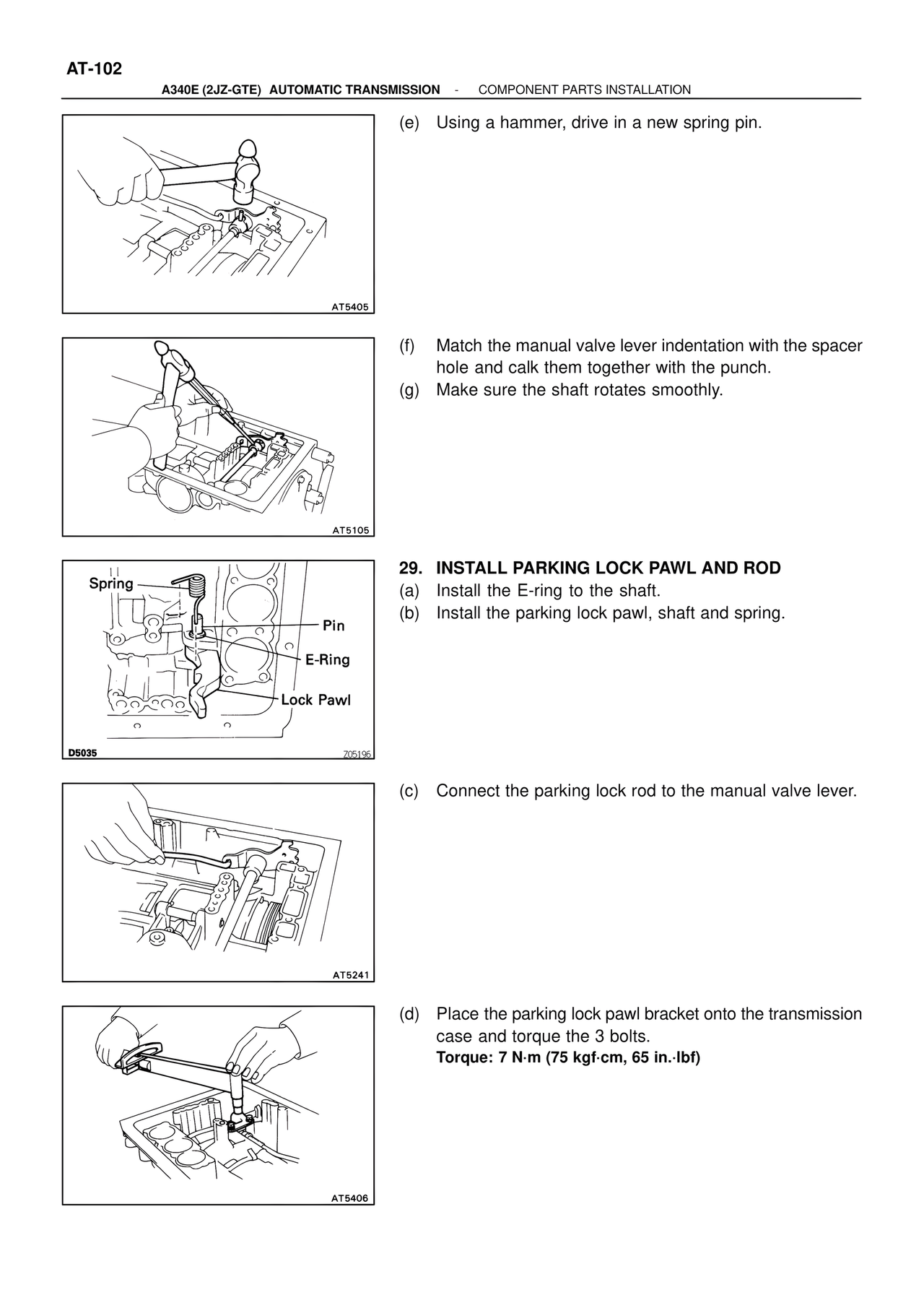 AT-102

A340E (2JZ-GTE) AUTOMATIC TRANSMISSION - COMPONENT PARTS INSTALLATION

AT5405

(e) Using a hammer, drive in a new spring pin.

AT5105

(f) Match the manual valve lever indentation with the spacer hole and calk them together with the punch.

(g) Make sure the shaft rotates smoothly.

Spring

Pin

E-Ring

Lock Pawl

D5035

Z05196

29. INSTALL PARKING LOCK PAWL AND ROD

(a) Install the E-ring to the shaft.

(b) Install the parking lock pawl, shaft and spring.

AT5241

(c) Connect the parking lock rod to the manual valve lever.

AT5406

(d) Place the parking lock pawl bracket onto the transmission case and torque the 3 bolts.

Torque: 7 N·m (75 kgf·cm, 65 in.·lbf)