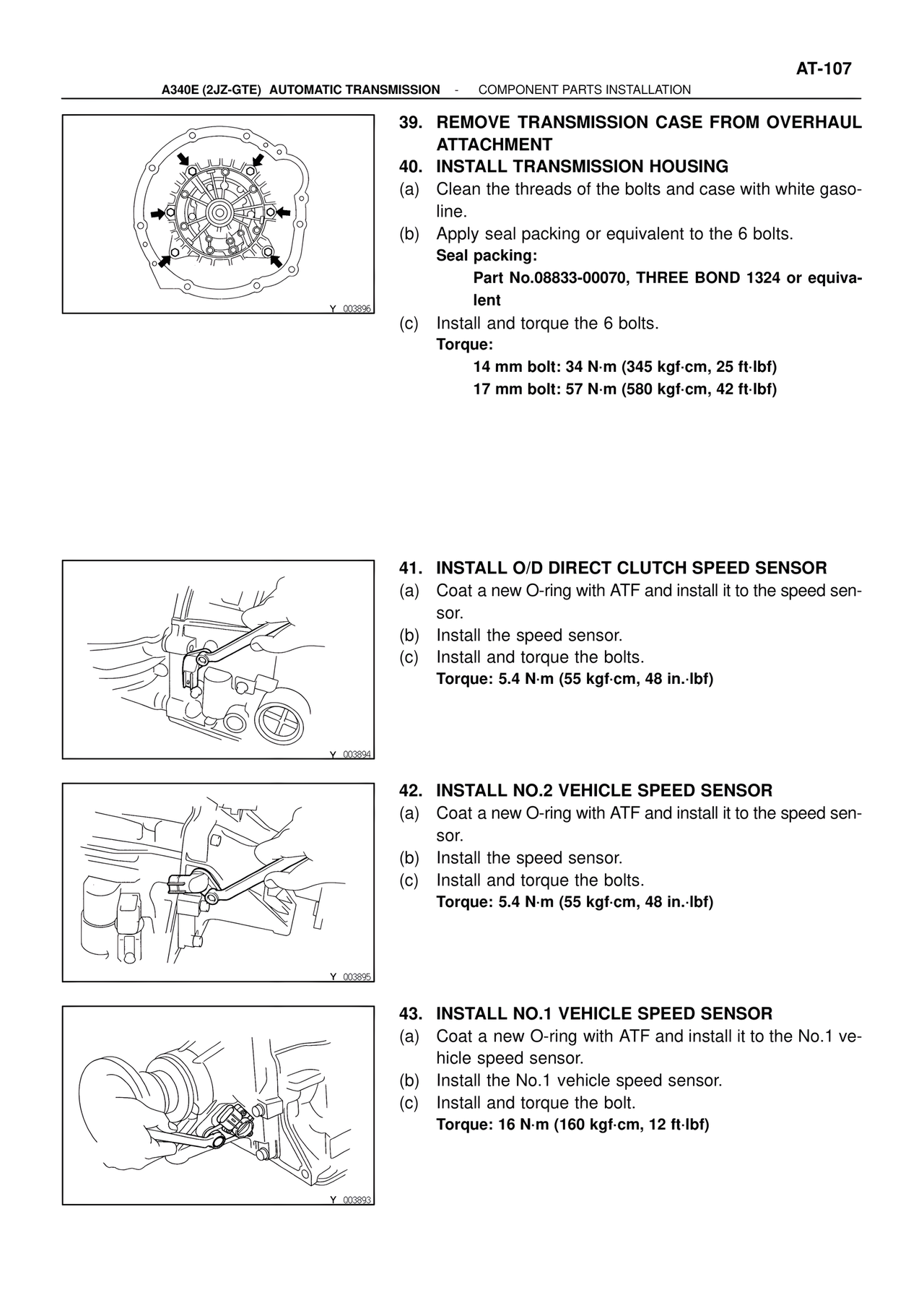 AT-107

A340E (2JZ-GTE) AUTOMATIC TRANSMISSION - COMPONENT PARTS INSTALLATION

Y 003896

39. REMOVE TRANSMISSION CASE FROM OVERHAUL ATTACHMENT

40. INSTALL TRANSMISSION HOUSING

(a) Clean the threads of the bolts and case with white gasoline.

(b) Apply seal packing or equivalent to the 6 bolts.

Seal packing:

Part No.08833-00070, THREE BOND 1324 or equivalent

(c) Install and torque the 6 bolts.

Torque:

14 mm bolt: 34 N·m (345 kgf·cm, 25 ft·lbf)

17 mm bolt: 57 N·m (580 kgf·cm, 42 ft·lbf)

Y 003894

41. INSTALL O/D DIRECT CLUTCH SPEED SENSOR

(a) Coat a new O-ring with ATF and install it to the speed sensor.

(b) Install the speed sensor.

(c) Install and torque the bolts.

Torque: 5.4 N·m (55 kgf·cm, 48 in.·lbf)

Y 003895

42. INSTALL NO.2 VEHICLE SPEED SENSOR

(a) Coat a new O-ring with ATF and install it to the speed sensor.

(b) Install the speed sensor.

(c) Install and torque the bolts.

Torque: 5.4 N·m (55 kgf·cm, 48 in.·lbf)

Y 003893

43. INSTALL NO.1 VEHICLE SPEED SENSOR

(a) Coat a new O-ring with ATF and install it to the No.1 vehicle speed sensor.

(b) Install the No.1 vehicle speed sensor.

(c) Install and torque the bolt.

Torque: 16 N·m (160 kgf·cm, 12 ft·lbf)