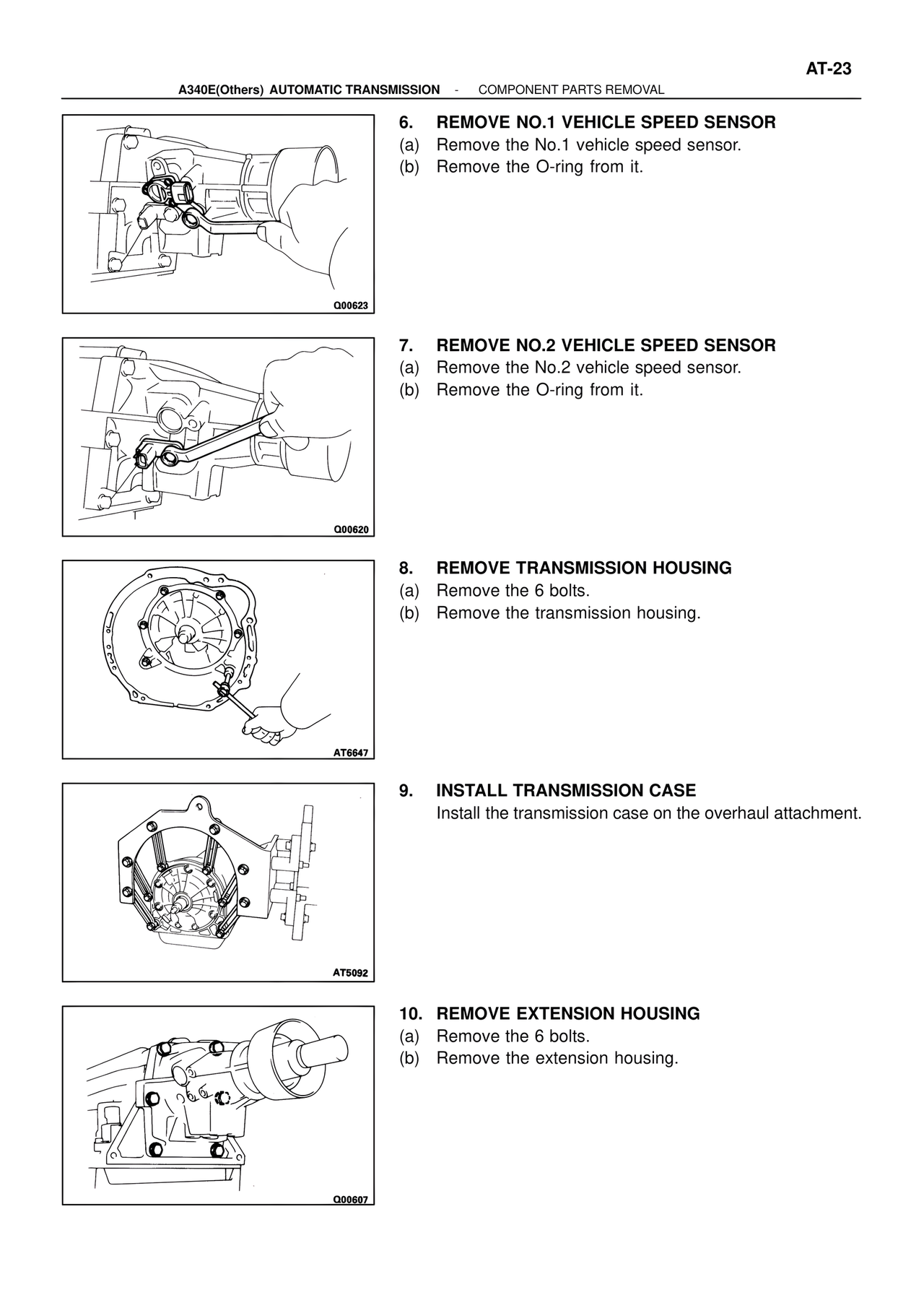 AT-23

A340E(Others) AUTOMATIC TRANSMISSION - COMPONENT PARTS REMOVAL

Q00623

6. REMOVE NO.1 VEHICLE SPEED SENSOR
(a) Remove the No.1 vehicle speed sensor.
(b) Remove the O-ring from it.

Q00620

7. REMOVE NO.2 VEHICLE SPEED SENSOR
(a) Remove the No.2 vehicle speed sensor.
(b) Remove the O-ring from it.

AT6647

8. REMOVE TRANSMISSION HOUSING
(a) Remove the 6 bolts.
(b) Remove the transmission housing.

AT5092

9. INSTALL TRANSMISSION CASE
Install the transmission case on the overhaul attachment.

Q00607

10. REMOVE EXTENSION HOUSING
(a) Remove the 6 bolts.
(b) Remove the extension housing.