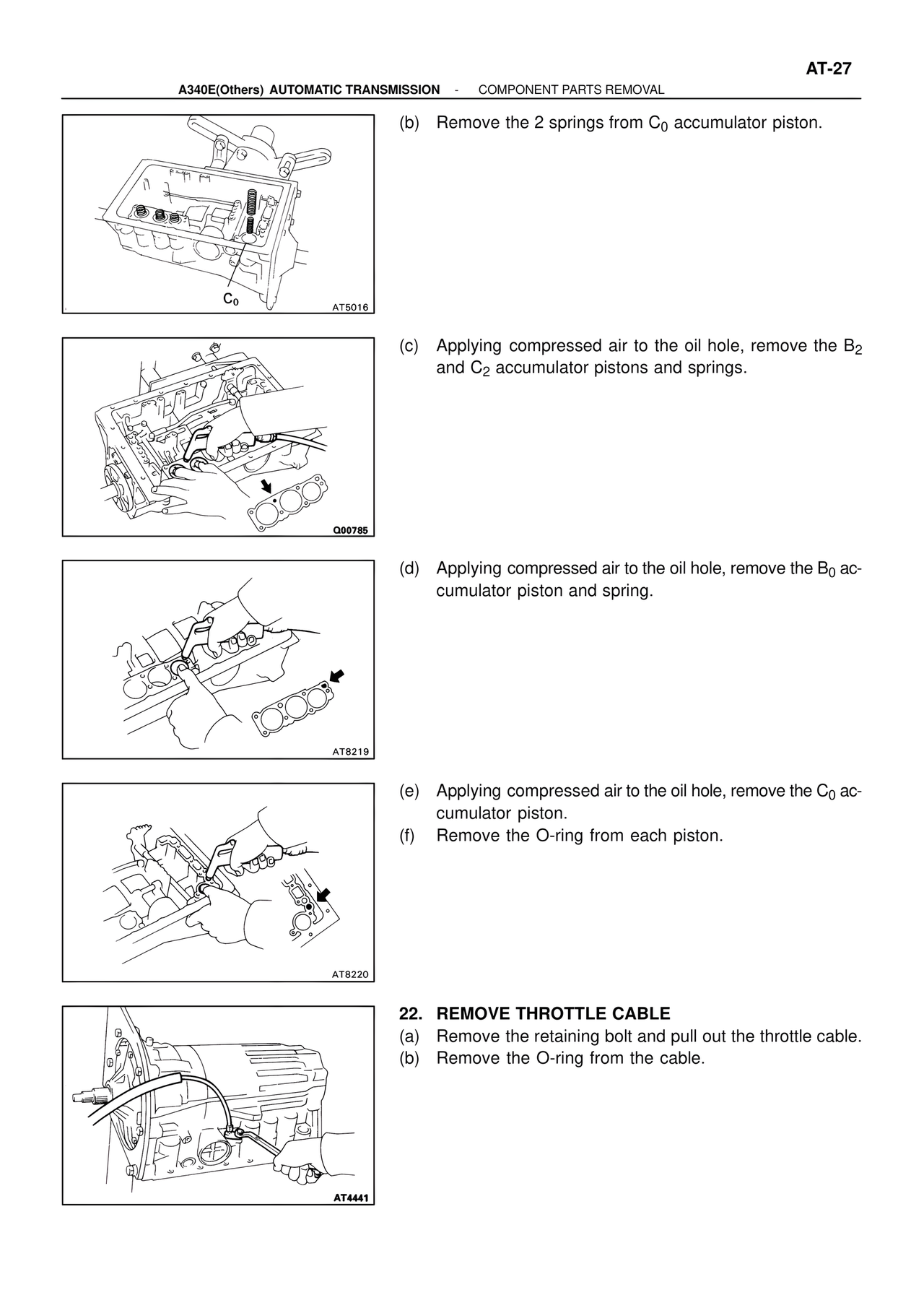 AT-27

A340E(Others) AUTOMATIC TRANSMISSION - COMPONENT PARTS REMOVAL

$C_0$

AT5016

(b) Remove the 2 springs from $C_0$ accumulator piston.

Q00785

(c) Applying compressed air to the oil hole, remove the $B_2$ and $C_2$ accumulator pistons and springs.

AT8219

(d) Applying compressed air to the oil hole, remove the $B_0$ accumulator piston and spring.

AT8220

(e) Applying compressed air to the oil hole, remove the $C_0$ accumulator piston.

(f) Remove the O-ring from each piston.

AT4441

22. REMOVE THROTTLE CABLE

(a) Remove the retaining bolt and pull out the throttle cable.

(b) Remove the O-ring from the cable.