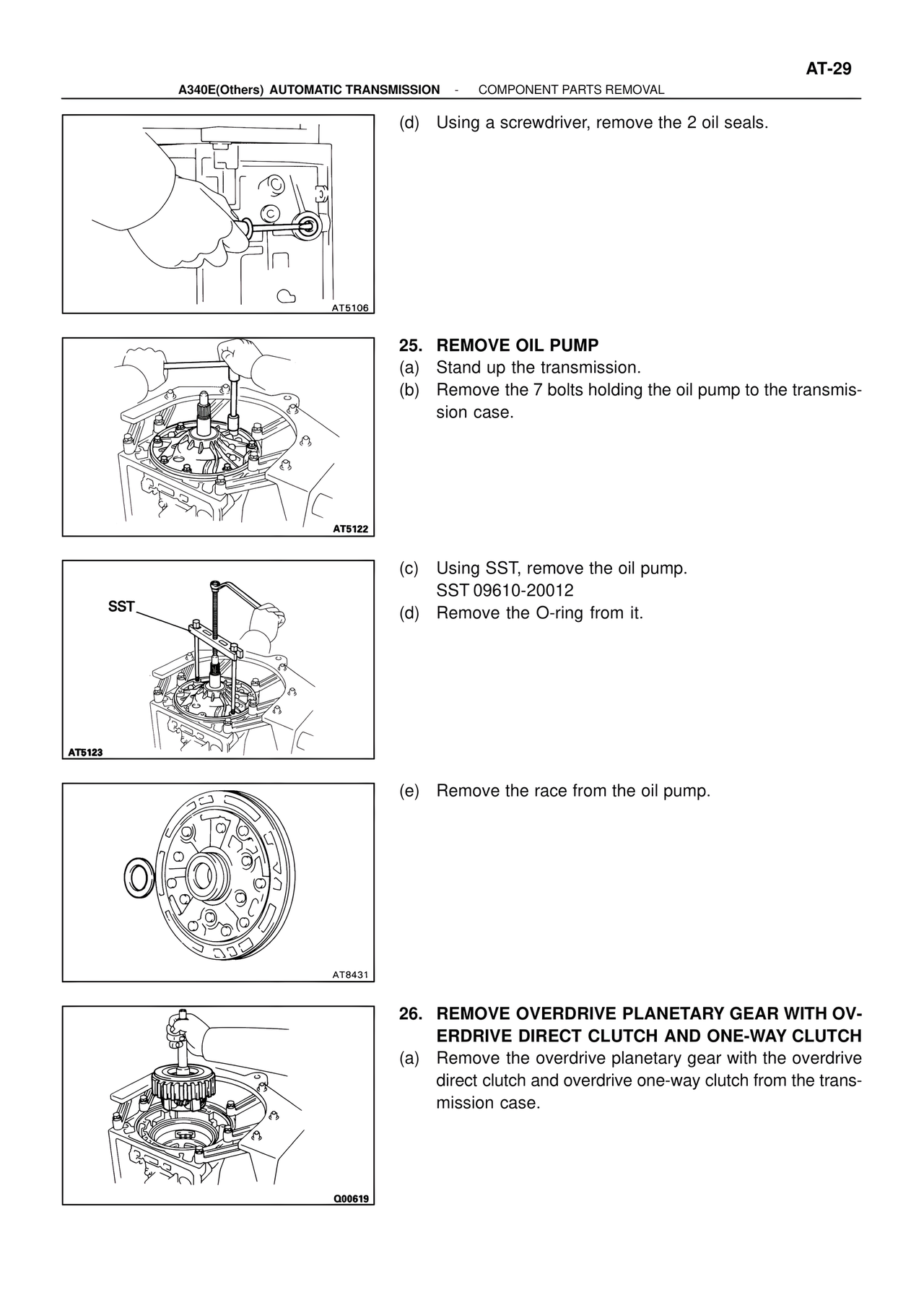 AT-29

A340E(Others) AUTOMATIC TRANSMISSION - COMPONENT PARTS REMOVAL

AT5106

(d) Using a screwdriver, remove the 2 oil seals.

AT5122

25. REMOVE OIL PUMP
(a) Stand up the transmission.
(b) Remove the 7 bolts holding the oil pump to the transmission case.

SST

AT5123

(c) Using SST, remove the oil pump.
SST 09610-20012
(d) Remove the O-ring from it.

AT8431

(e) Remove the race from the oil pump.

Q00619

26. REMOVE OVERDRIVE PLANETARY GEAR WITH OVERDRIVE DIRECT CLUTCH AND ONE-WAY CLUTCH
(a) Remove the overdrive planetary gear with the overdrive direct clutch and overdrive one-way clutch from the transmission case.