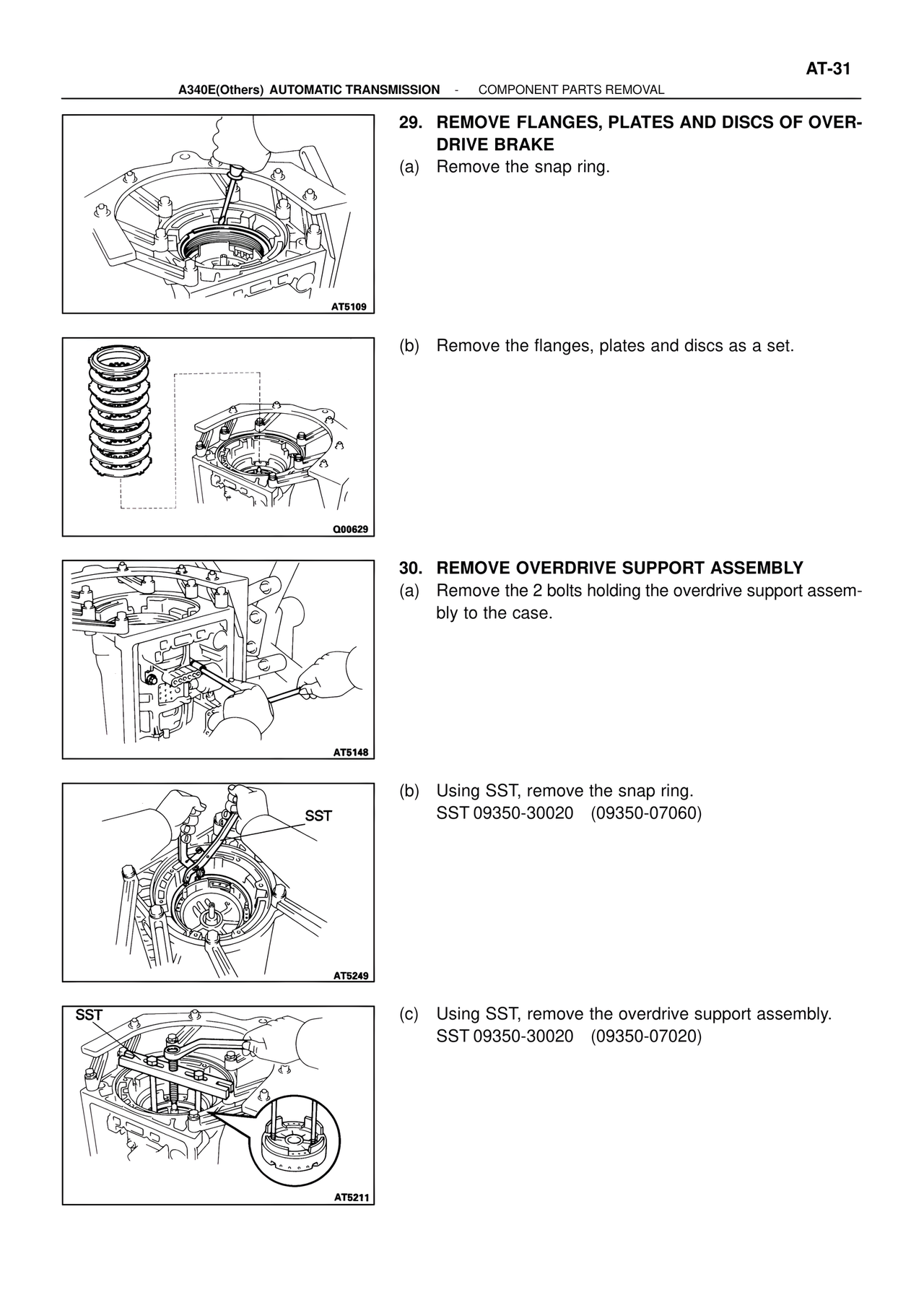 AT-31

A340E(Others) AUTOMATIC TRANSMISSION - COMPONENT PARTS REMOVAL

AT5109

29. REMOVE FLANGES, PLATES AND DISCS OF OVERDRIVE BRAKE
(a) Remove the snap ring.

Q00629

(b) Remove the flanges, plates and discs as a set.

AT5148

30. REMOVE OVERDRIVE SUPPORT ASSEMBLY
(a) Remove the 2 bolts holding the overdrive support assembly to the case.

SST

AT5249

(b) Using SST, remove the snap ring.
SST 09350-30020 (09350-07060)

SST

AT5211

(c) Using SST, remove the overdrive support assembly.
SST 09350-30020 (09350-07020)