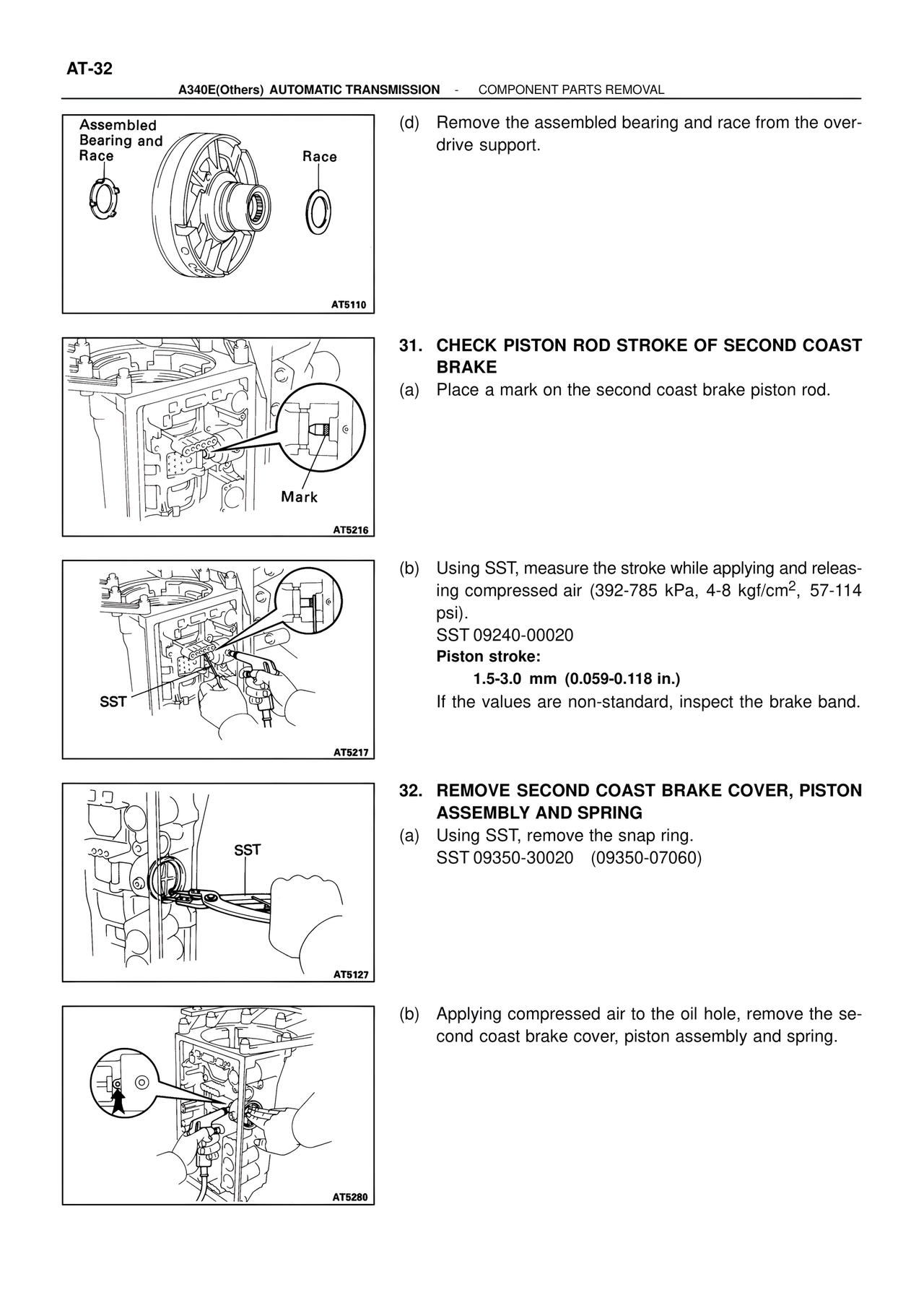 AT-32

A340E(Others) AUTOMATIC TRANSMISSION - COMPONENT PARTS REMOVAL

Assembled Bearing and Race

Race

AT5110

(d) Remove the assembled bearing and race from the overdrive support.

Mark

AT5216

31. CHECK PISTON ROD STROKE OF SECOND COAST BRAKE

(a) Place a mark on the second coast brake piston rod.

SST

AT5217

(b) Using SST, measure the stroke while applying and releasing compressed air (392-785 kPa, 4-8 kgf/cm$^2$, 57-114 psi).
SST 09240-00020
Piston stroke:
1.5-3.0 mm (0.059-0.118 in.)
If the values are non-standard, inspect the brake band.

SST

AT5127

32. REMOVE SECOND COAST BRAKE COVER, PISTON ASSEMBLY AND SPRING

(a) Using SST, remove the snap ring.
SST 09350-30020 (09350-07060)

AT5280

(b) Applying compressed air to the oil hole, remove the second coast brake cover, piston assembly and spring.