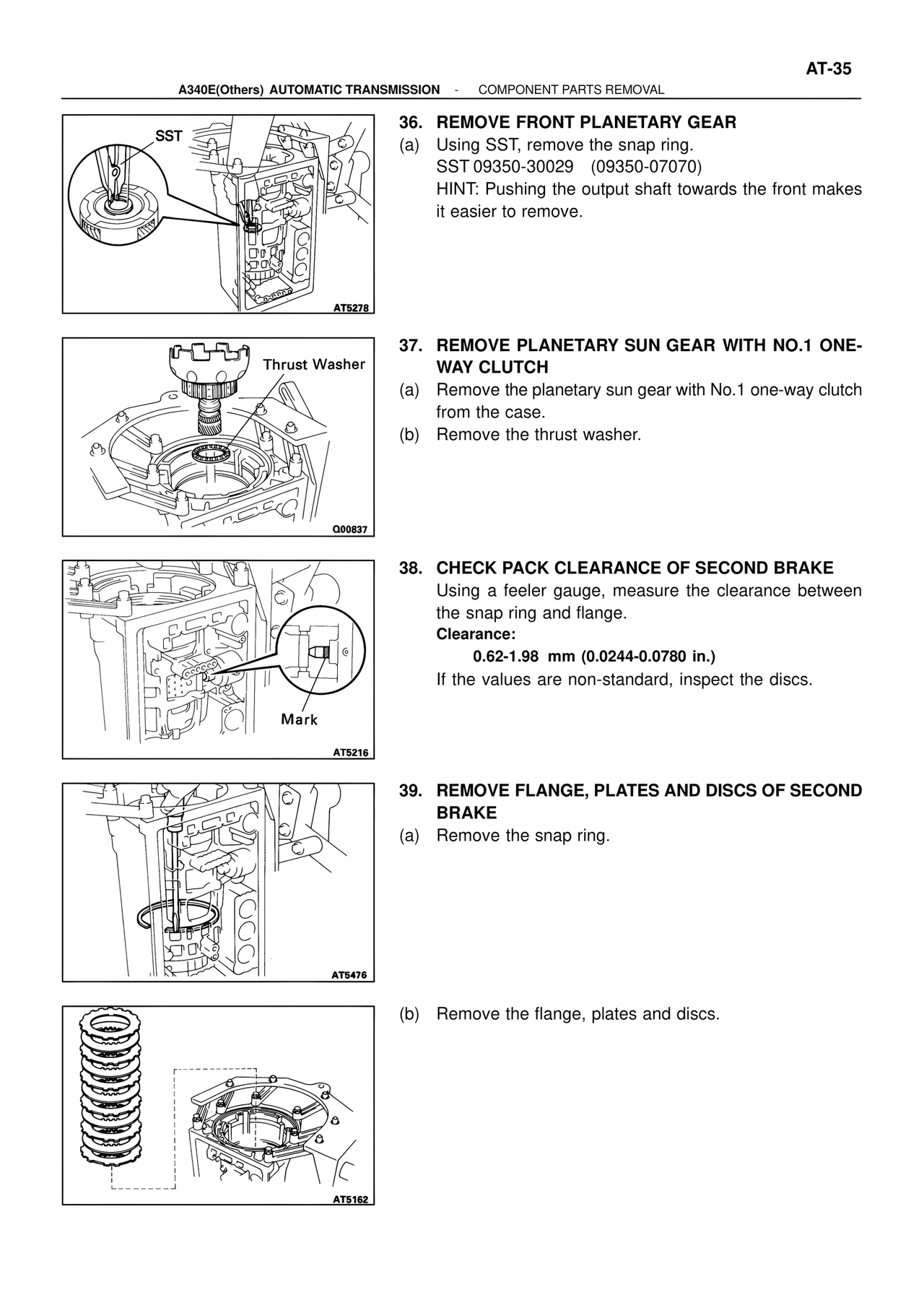 AT-35

A340E(Others) AUTOMATIC TRANSMISSION - COMPONENT PARTS REMOVAL

SST

AT5278

36. REMOVE FRONT PLANETARY GEAR
(a) Using SST, remove the snap ring.
SST 09350-30029 (09350-07070)
HINT: Pushing the output shaft towards the front makes it easier to remove.

Thrust Washer

Q00837

37. REMOVE PLANETARY SUN GEAR WITH NO.1 ONE-WAY CLUTCH
(a) Remove the planetary sun gear with No.1 one-way clutch from the case.
(b) Remove the thrust washer.

Mark

AT5216

38. CHECK PACK CLEARANCE OF SECOND BRAKE
Using a feeler gauge, measure the clearance between the snap ring and flange.
Clearance:
0.62-1.98 mm (0.0244-0.0780 in.)
If the values are non-standard, inspect the discs.

AT5476

39. REMOVE FLANGE, PLATES AND DISCS OF SECOND BRAKE
(a) Remove the snap ring.

AT5162

(b) Remove the flange, plates and discs.