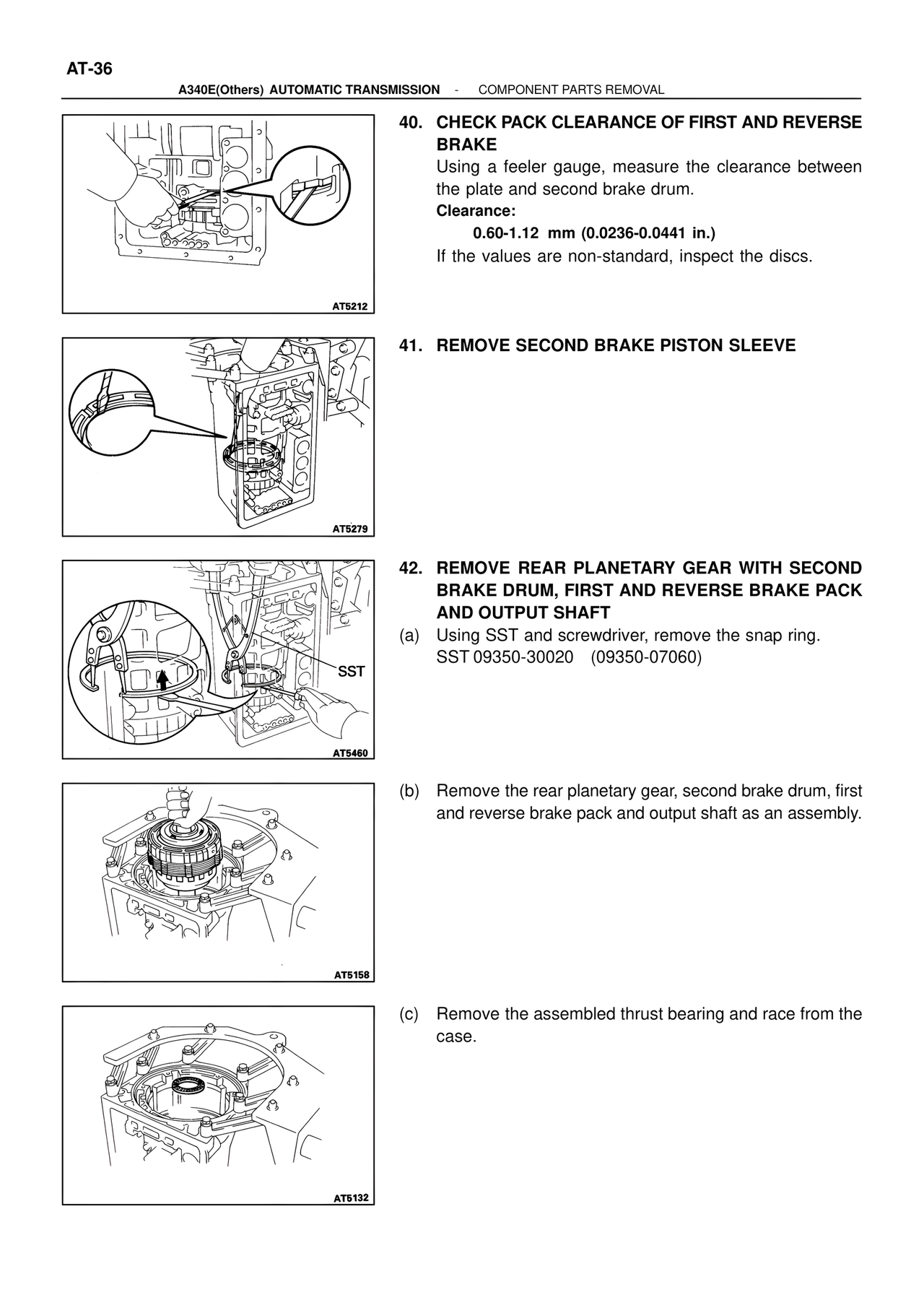 AT-36

A340E(Others) AUTOMATIC TRANSMISSION - COMPONENT PARTS REMOVAL

AT5212

40. CHECK PACK CLEARANCE OF FIRST AND REVERSE BRAKE

Using a feeler gauge, measure the clearance between the plate and second brake drum.

Clearance:

0.60-1.12 mm (0.0236-0.0441 in.)

If the values are non-standard, inspect the discs.

AT5279

41. REMOVE SECOND BRAKE PISTON SLEEVE

SST

AT5460

42. REMOVE REAR PLANETARY GEAR WITH SECOND BRAKE DRUM, FIRST AND REVERSE BRAKE PACK AND OUTPUT SHAFT

(a) Using SST and screwdriver, remove the snap ring.
SST 09350-30020 (09350-07060)

AT5158

(b) Remove the rear planetary gear, second brake drum, first and reverse brake pack and output shaft as an assembly.

AT5132

(c) Remove the assembled thrust bearing and race from the case.