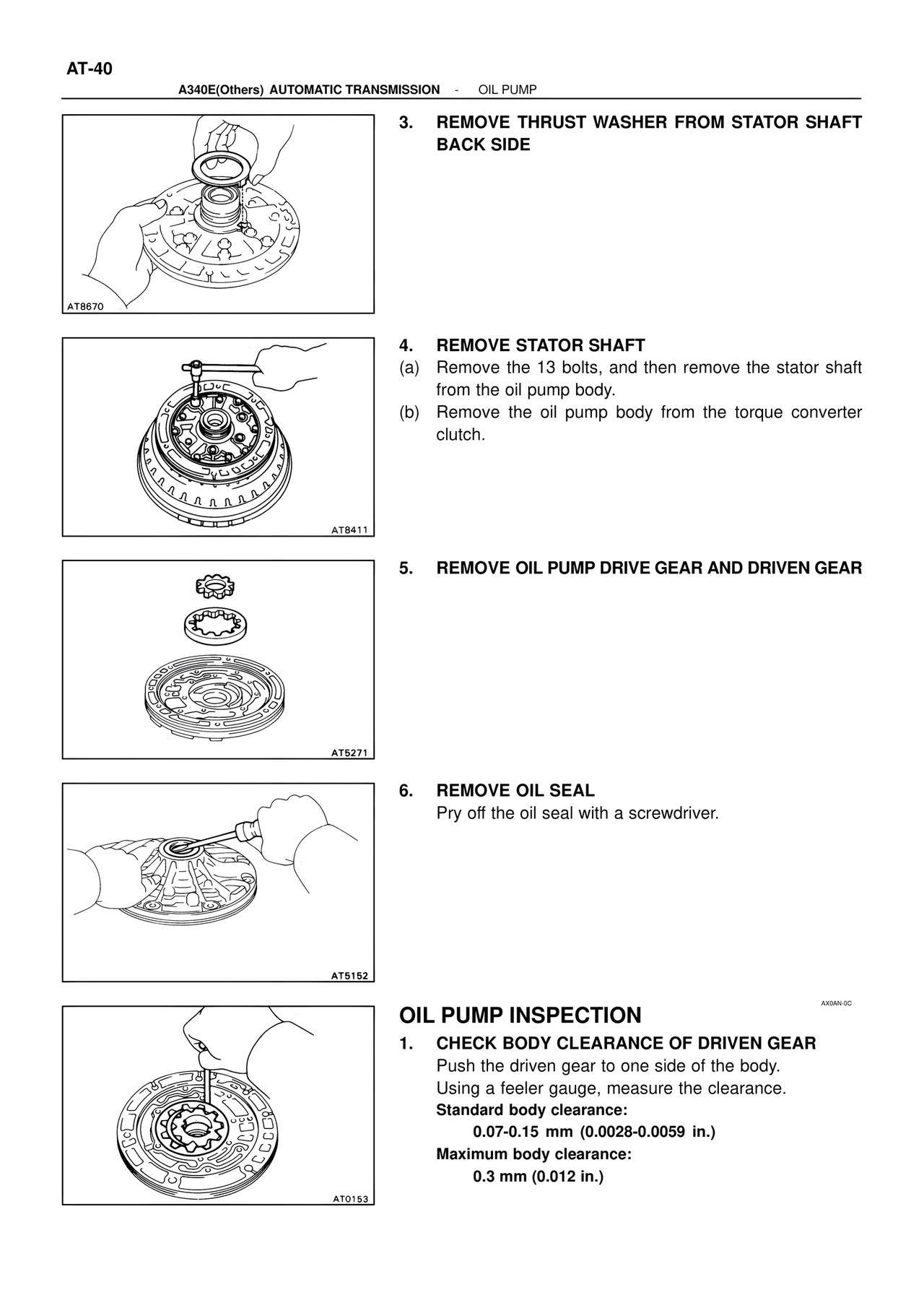 AT-40

A340E(Others) AUTOMATIC TRANSMISSION - OIL PUMP

AT8670

3. REMOVE THRUST WASHER FROM STATOR SHAFT BACK SIDE

AT8411

4. REMOVE STATOR SHAFT
(a) Remove the 13 bolts, and then remove the stator shaft from the oil pump body.
(b) Remove the oil pump body from the torque converter clutch.

AT5271

5. REMOVE OIL PUMP DRIVE GEAR AND DRIVEN GEAR

AT5152

6. REMOVE OIL SEAL
Pry off the oil seal with a screwdriver.

AT0153

AX0AN-0C

OIL PUMP INSPECTION

1. CHECK BODY CLEARANCE OF DRIVEN GEAR
Push the driven gear to one side of the body.
Using a feeler gauge, measure the clearance.
Standard body clearance:
0.07-0.15 mm (0.0028-0.0059 in.)
Maximum body clearance:
0.3 mm (0.012 in.)