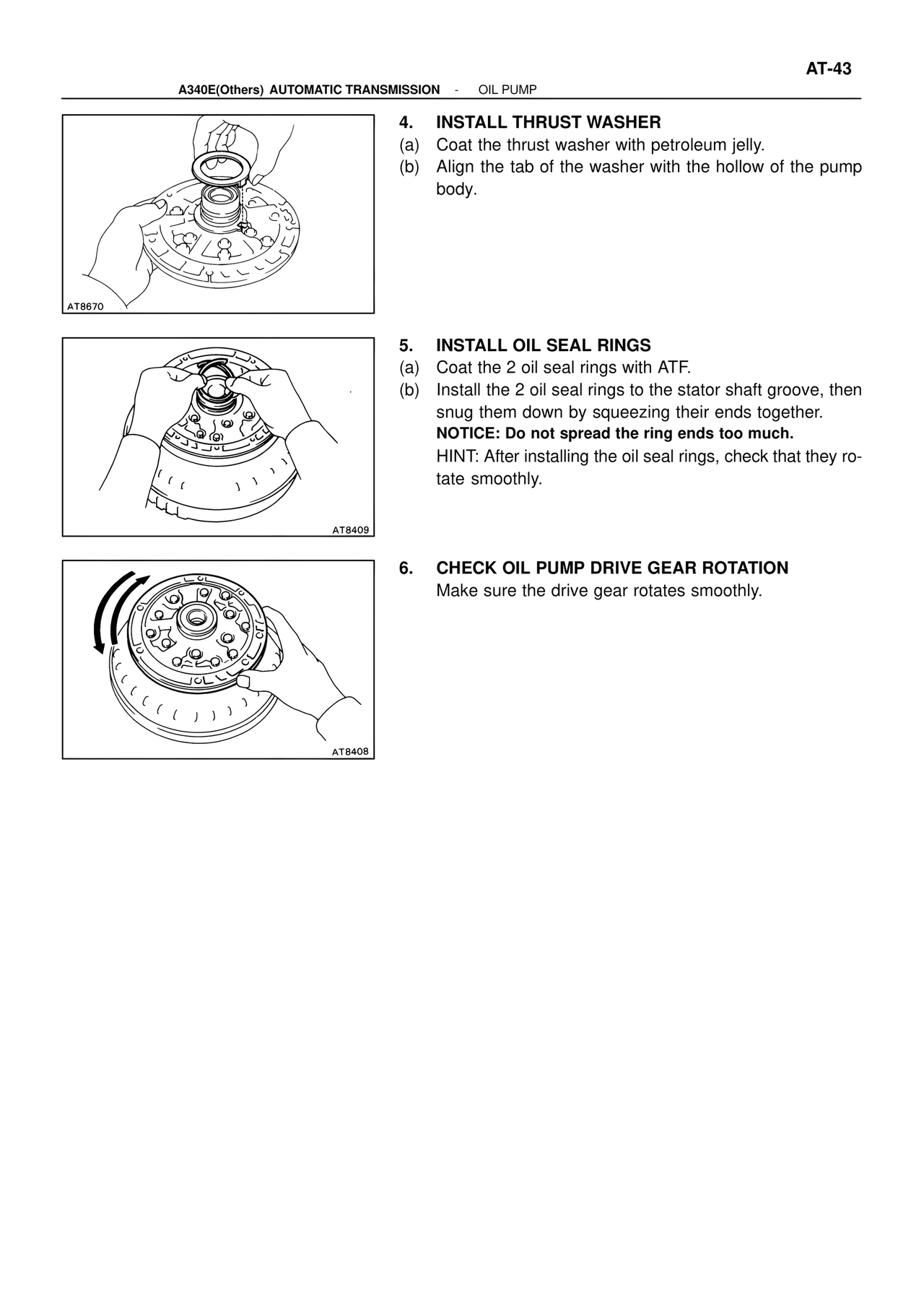 AT-43

A340E(Others) AUTOMATIC TRANSMISSION - OIL PUMP

AT8670

4. INSTALL THRUST WASHER
(a) Coat the thrust washer with petroleum jelly.
(b) Align the tab of the washer with the hollow of the pump body.

AT8409

5. INSTALL OIL SEAL RINGS
(a) Coat the 2 oil seal rings with ATF.
(b) Install the 2 oil seal rings to the stator shaft groove, then snug them down by squeezing their ends together.
NOTICE: Do not spread the ring ends too much.
HINT: After installing the oil seal rings, check that they rotate smoothly.

AT8408

6. CHECK OIL PUMP DRIVE GEAR ROTATION
Make sure the drive gear rotates smoothly.