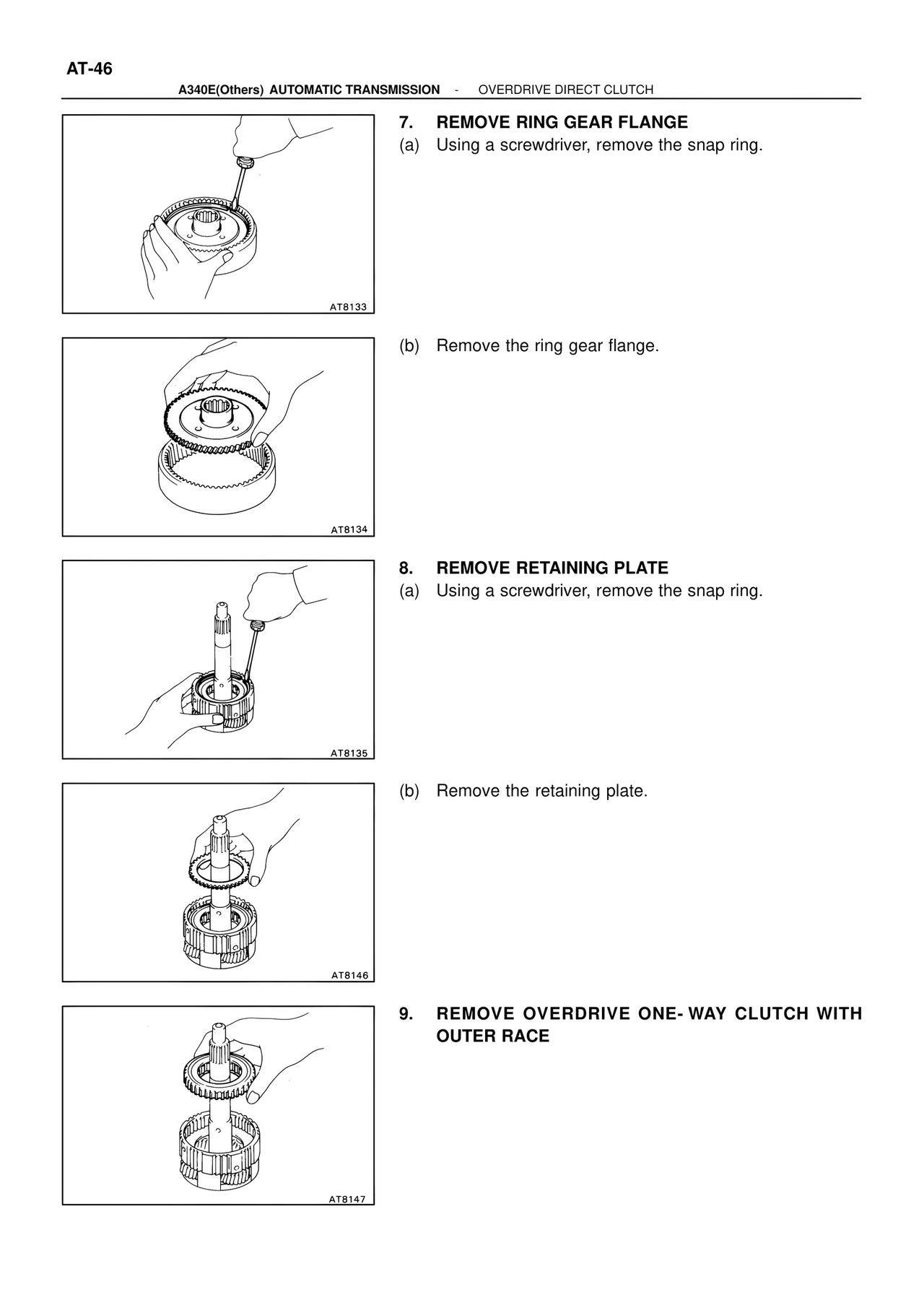 AT-46

A340E(Others) AUTOMATIC TRANSMISSION - OVERDRIVE DIRECT CLUTCH

AT8133

7. REMOVE RING GEAR FLANGE
(a) Using a screwdriver, remove the snap ring.

AT8134

(b) Remove the ring gear flange.

AT8135

8. REMOVE RETAINING PLATE
(a) Using a screwdriver, remove the snap ring.

AT8146

(b) Remove the retaining plate.

AT8147

9. REMOVE OVERDRIVE ONE- WAY CLUTCH WITH OUTER RACE