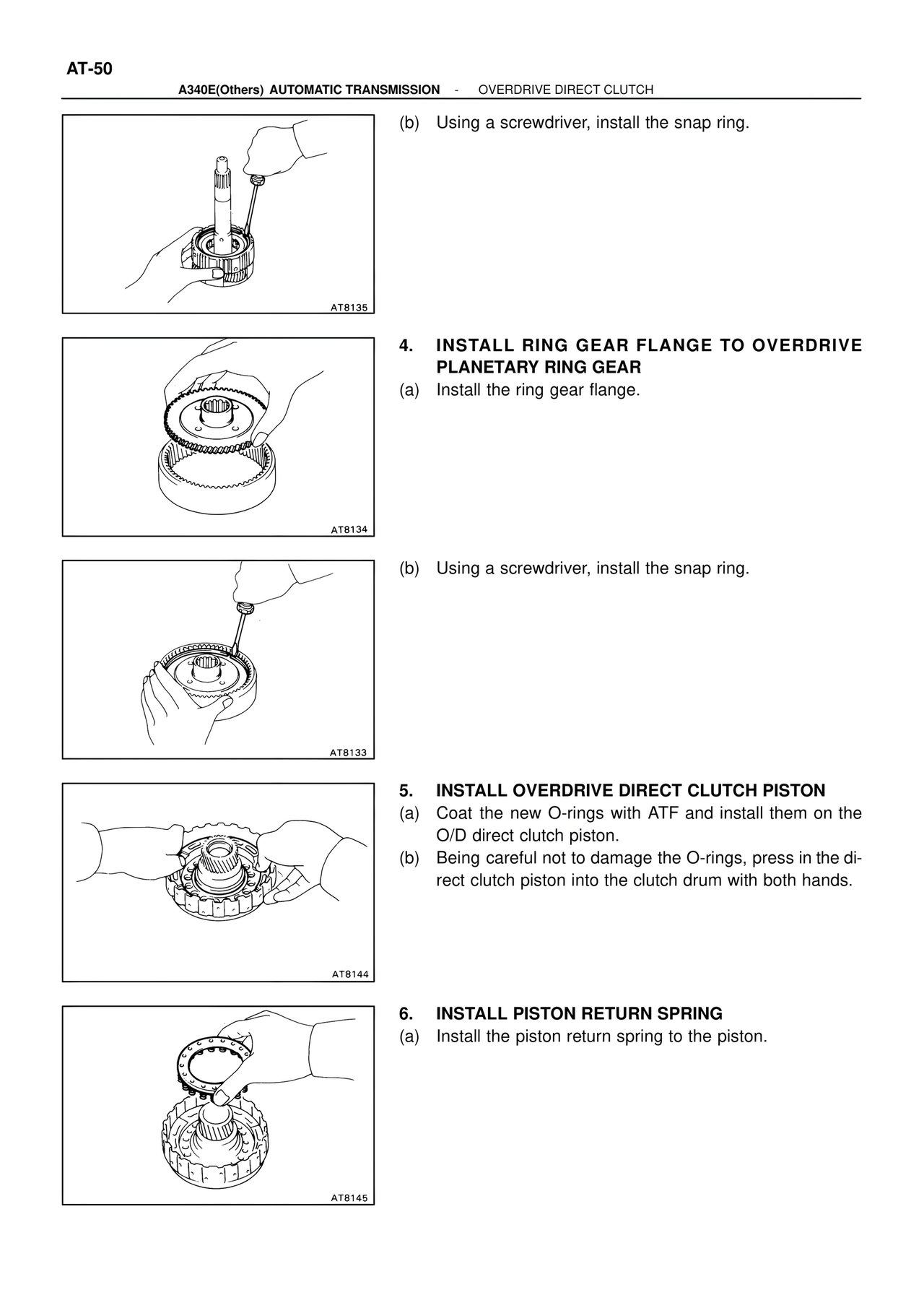 AT-50

A340E(Others) AUTOMATIC TRANSMISSION - OVERDRIVE DIRECT CLUTCH

AT8135

(b) Using a screwdriver, install the snap ring.

AT8134

4. INSTALL RING GEAR FLANGE TO OVERDRIVE PLANETARY RING GEAR
(a) Install the ring gear flange.

AT8133

(b) Using a screwdriver, install the snap ring.

AT8144

5. INSTALL OVERDRIVE DIRECT CLUTCH PISTON
(a) Coat the new O-rings with ATF and install them on the O/D direct clutch piston.
(b) Being careful not to damage the O-rings, press in the direct clutch piston into the clutch drum with both hands.

AT8145

6. INSTALL PISTON RETURN SPRING
(a) Install the piston return spring to the piston.