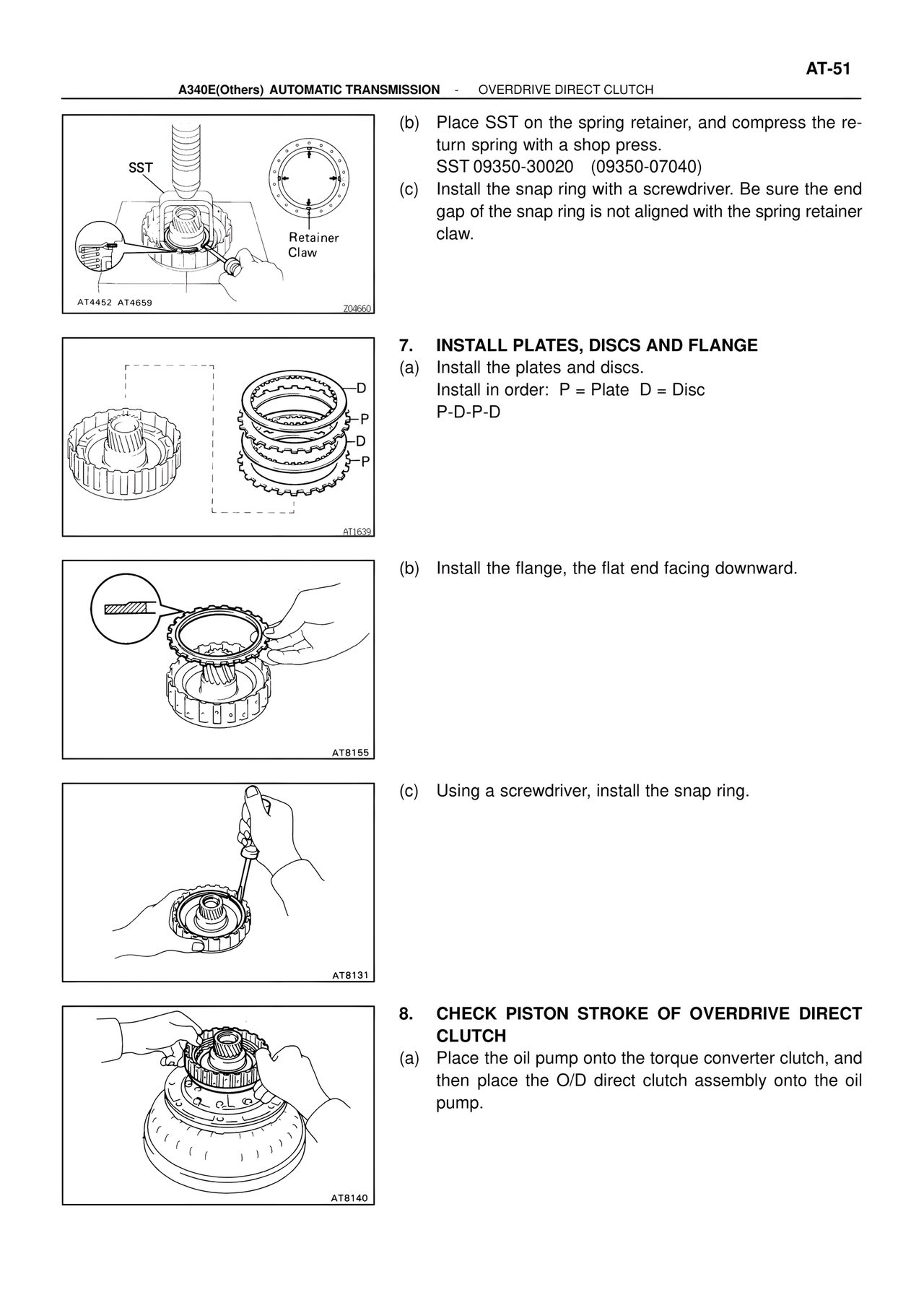 AT-51

A340E(Others) AUTOMATIC TRANSMISSION - OVERDRIVE DIRECT CLUTCH

SST

Retainer Claw

AT4452 AT4659

Z04660

(b) Place SST on the spring retainer, and compress the return spring with a shop press.
SST 09350-30020 (09350-07040)

(c) Install the snap ring with a screwdriver. Be sure the end gap of the snap ring is not aligned with the spring retainer claw.

D
P
D
P

AT1639

7. INSTALL PLATES, DISCS AND FLANGE

(a) Install the plates and discs.
Install in order: P = Plate D = Disc
P-D-P-D

AT8155

(b) Install the flange, the flat end facing downward.

AT8131

(c) Using a screwdriver, install the snap ring.

AT8140

8. CHECK PISTON STROKE OF OVERDRIVE DIRECT CLUTCH

(a) Place the oil pump onto the torque converter clutch, and then place the O/D direct clutch assembly onto the oil pump.