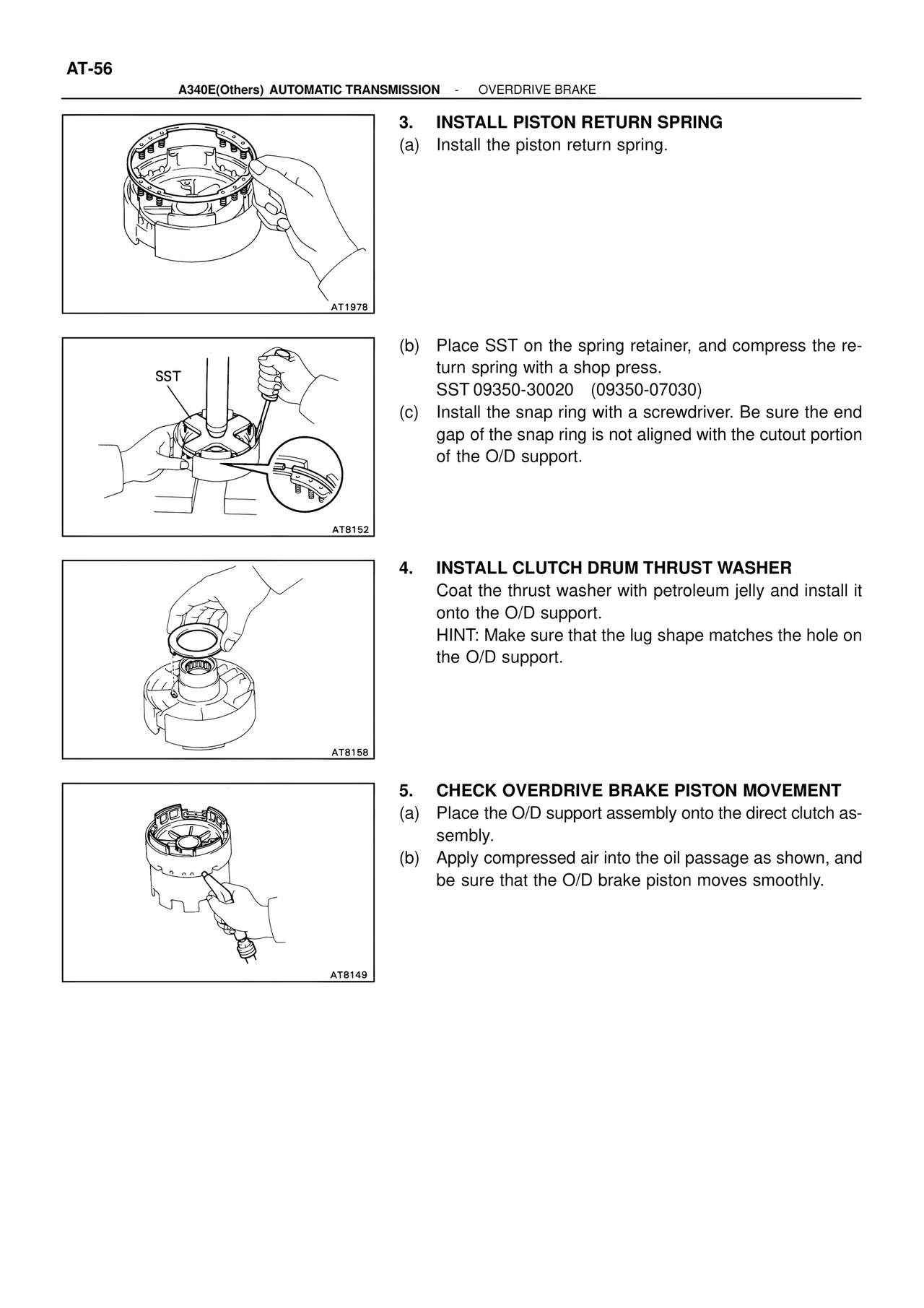 AT-56

A340E(Others) AUTOMATIC TRANSMISSION - OVERDRIVE BRAKE

AT1978

3. INSTALL PISTON RETURN SPRING
(a) Install the piston return spring.

SST

AT8152

(b) Place SST on the spring retainer, and compress the return spring with a shop press.
SST 09350-30020 (09350-07030)
(c) Install the snap ring with a screwdriver. Be sure the end gap of the snap ring is not aligned with the cutout portion of the O/D support.

AT8158

4. INSTALL CLUTCH DRUM THRUST WASHER
Coat the thrust washer with petroleum jelly and install it onto the O/D support.
HINT: Make sure that the lug shape matches the hole on the O/D support.

AT8149

5. CHECK OVERDRIVE BRAKE PISTON MOVEMENT
(a) Place the O/D support assembly onto the direct clutch assembly.
(b) Apply compressed air into the oil passage as shown, and be sure that the O/D brake piston moves smoothly.