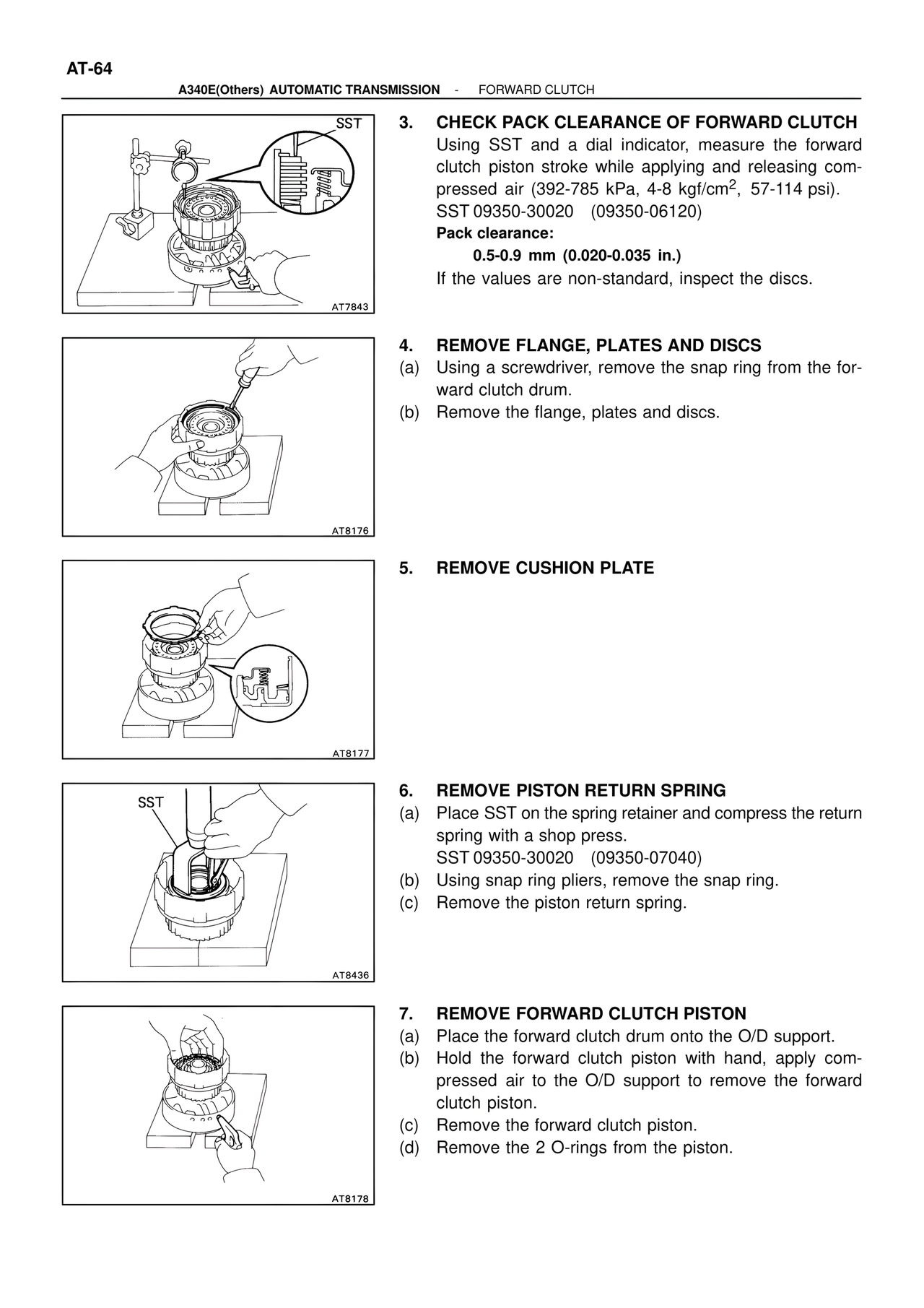 AT-64

A340E(Others) AUTOMATIC TRANSMISSION - FORWARD CLUTCH

SST

AT7843

3. CHECK PACK CLEARANCE OF FORWARD CLUTCH
Using SST and a dial indicator, measure the forward clutch piston stroke while applying and releasing compressed air (392-785 kPa, 4-8 kgf/cm$^2$, 57-114 psi).
SST 09350-30020 (09350-06120)
Pack clearance:
0.5-0.9 mm (0.020-0.035 in.)
If the values are non-standard, inspect the discs.

AT8176

4. REMOVE FLANGE, PLATES AND DISCS
(a) Using a screwdriver, remove the snap ring from the forward clutch drum.
(b) Remove the flange, plates and discs.

AT8177

5. REMOVE CUSHION PLATE

SST

AT8436

6. REMOVE PISTON RETURN SPRING
(a) Place SST on the spring retainer and compress the return spring with a shop press.
SST 09350-30020 (09350-07040)
(b) Using snap ring pliers, remove the snap ring.
(c) Remove the piston return spring.

AT8178

7. REMOVE FORWARD CLUTCH PISTON
(a) Place the forward clutch drum onto the O/D support.
(b) Hold the forward clutch piston with hand, apply compressed air to the O/D support to remove the forward clutch piston.
(c) Remove the forward clutch piston.
(d) Remove the 2 O-rings from the piston.