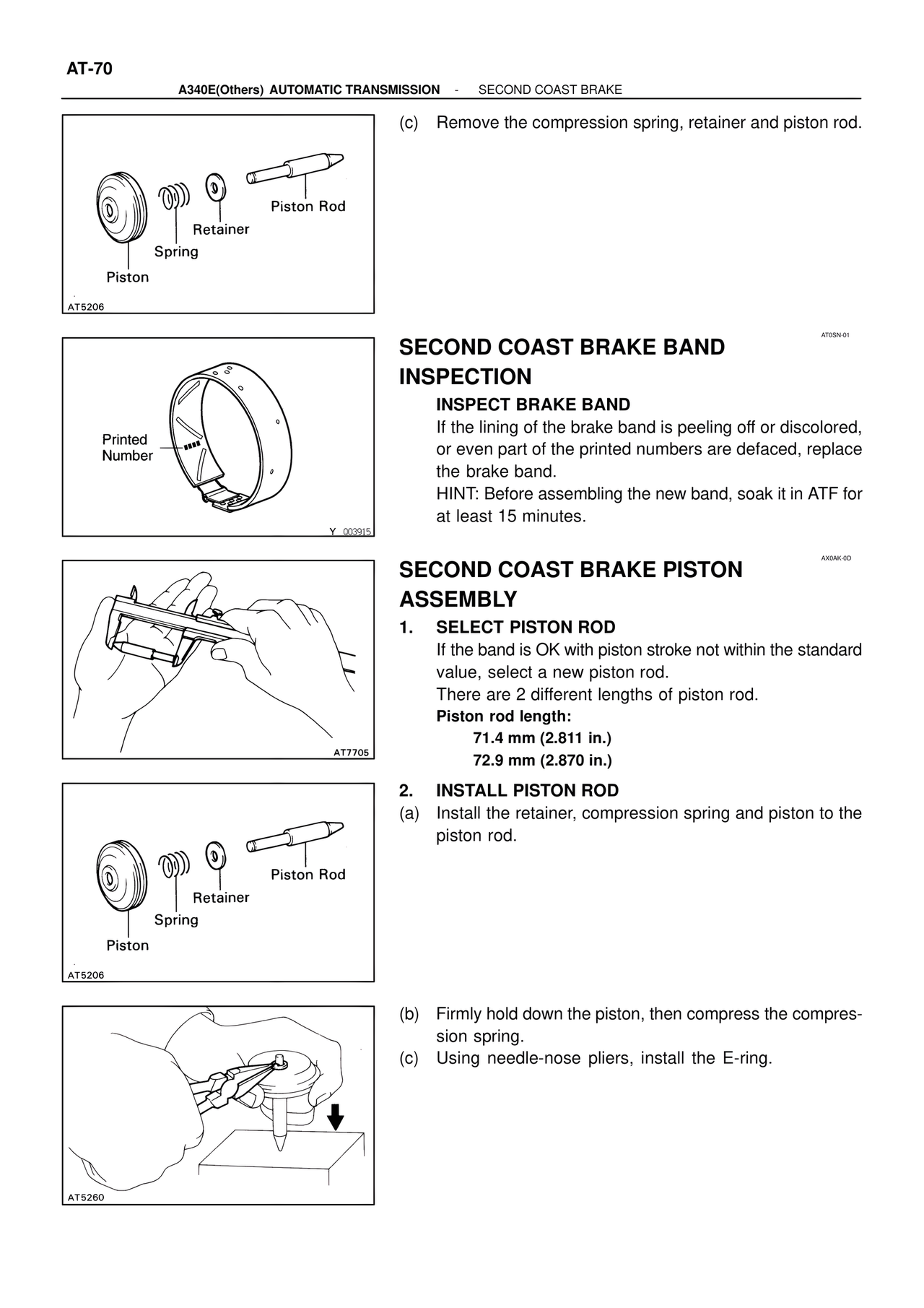 AT-70

A340E(Others) AUTOMATIC TRANSMISSION - SECOND COAST BRAKE

Piston Rod
Retainer
Spring
Piston
AT5206

(c) Remove the compression spring, retainer and piston rod.

Printed Number
Y 003915

AT0SN-01

SECOND COAST BRAKE BAND INSPECTION

INSPECT BRAKE BAND

If the lining of the brake band is peeling off or discolored, or even part of the printed numbers are defaced, replace the brake band.

HINT: Before assembling the new band, soak it in ATF for at least 15 minutes.

AT7705

AX0AK-0D

SECOND COAST BRAKE PISTON ASSEMBLY

1. SELECT PISTON ROD

If the band is OK with piston stroke not within the standard value, select a new piston rod.

There are 2 different lengths of piston rod.

Piston rod length:

71.4 mm (2.811 in.)

72.9 mm (2.870 in.)

Piston Rod
Retainer
Spring
Piston
AT5206

2. INSTALL PISTON ROD

(a) Install the retainer, compression spring and piston to the piston rod.

AT5260

(b) Firmly hold down the piston, then compress the compression spring.

(c) Using needle-nose pliers, install the E-ring.