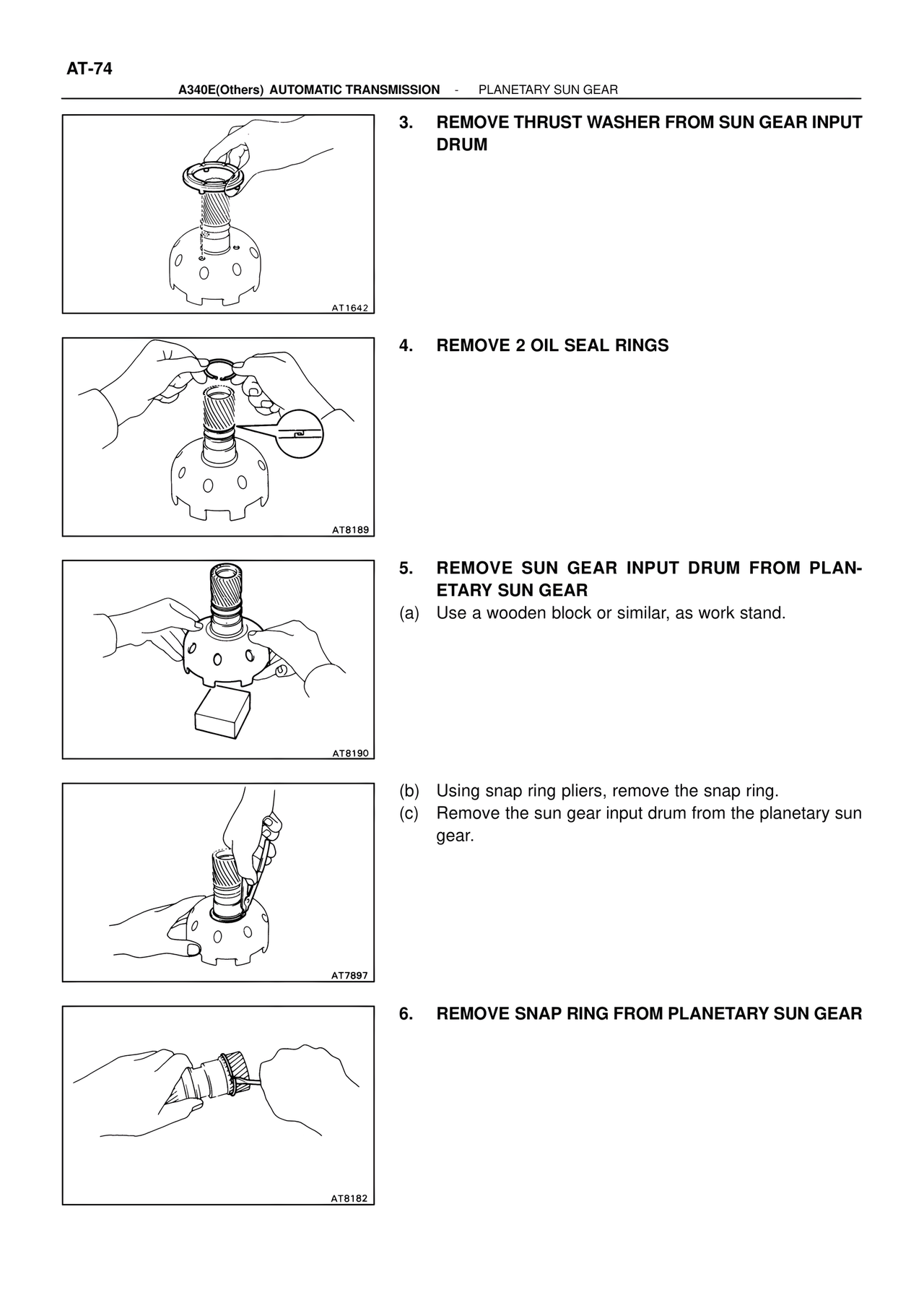 AT-74

A340E(Others) AUTOMATIC TRANSMISSION - PLANETARY SUN GEAR

AT1642

3. REMOVE THRUST WASHER FROM SUN GEAR INPUT DRUM

AT8189

4. REMOVE 2 OIL SEAL RINGS

AT8190

5. REMOVE SUN GEAR INPUT DRUM FROM PLANETARY SUN GEAR

(a) Use a wooden block or similar, as work stand.

AT7897

(b) Using snap ring pliers, remove the snap ring.

(c) Remove the sun gear input drum from the planetary sun gear.

AT8182

6. REMOVE SNAP RING FROM PLANETARY SUN GEAR