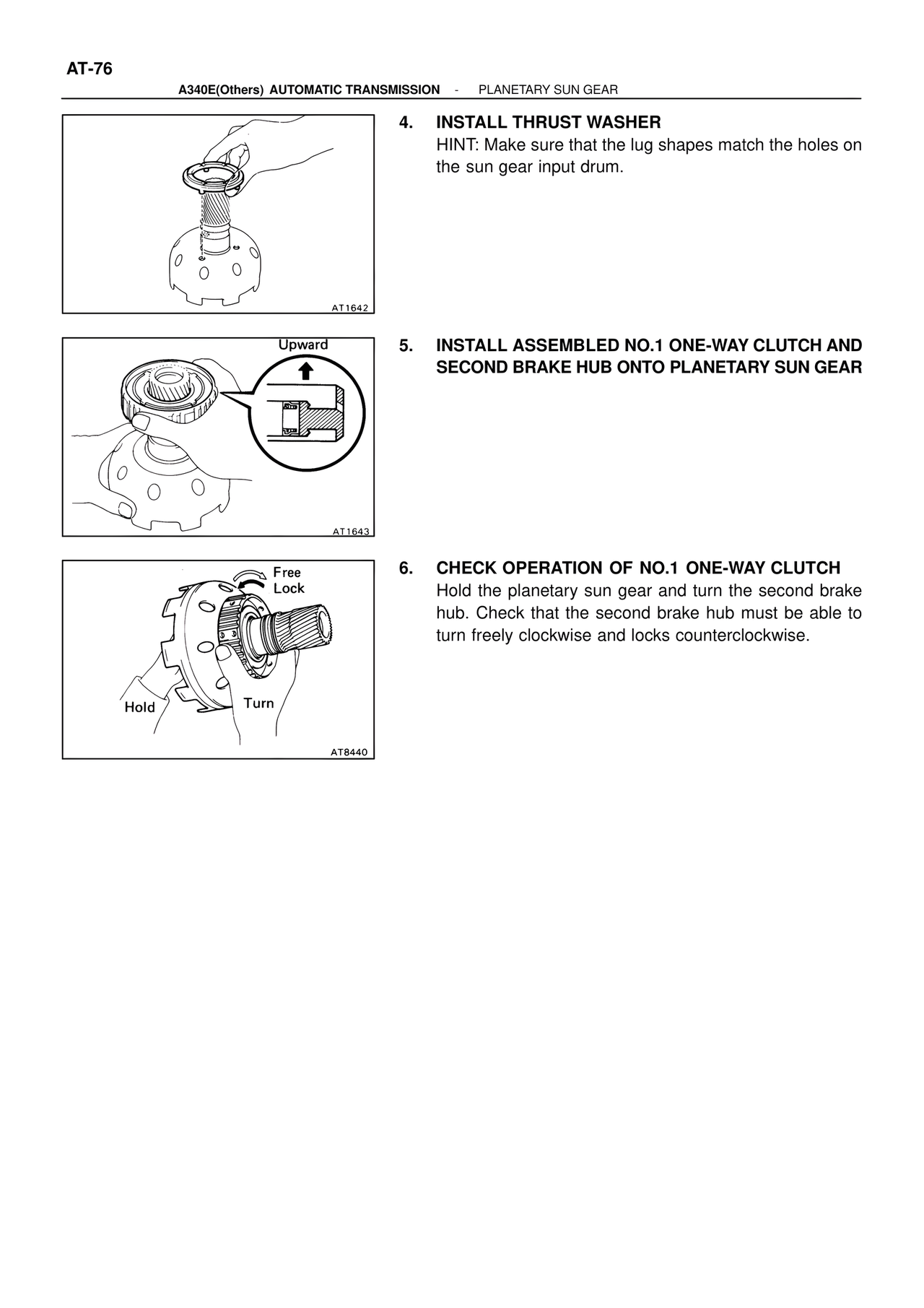 AT-76

A340E(Others) AUTOMATIC TRANSMISSION - PLANETARY SUN GEAR

AT1642

4. INSTALL THRUST WASHER
HINT: Make sure that the lug shapes match the holes on the sun gear input drum.

Upward

AT1643

5. INSTALL ASSEMBLED NO.1 ONE-WAY CLUTCH AND SECOND BRAKE HUB ONTO PLANETARY SUN GEAR

Free
Lock
Hold
Turn

AT8440

6. CHECK OPERATION OF NO.1 ONE-WAY CLUTCH
Hold the planetary sun gear and turn the second brake hub. Check that the second brake hub must be able to turn freely clockwise and locks counterclockwise.