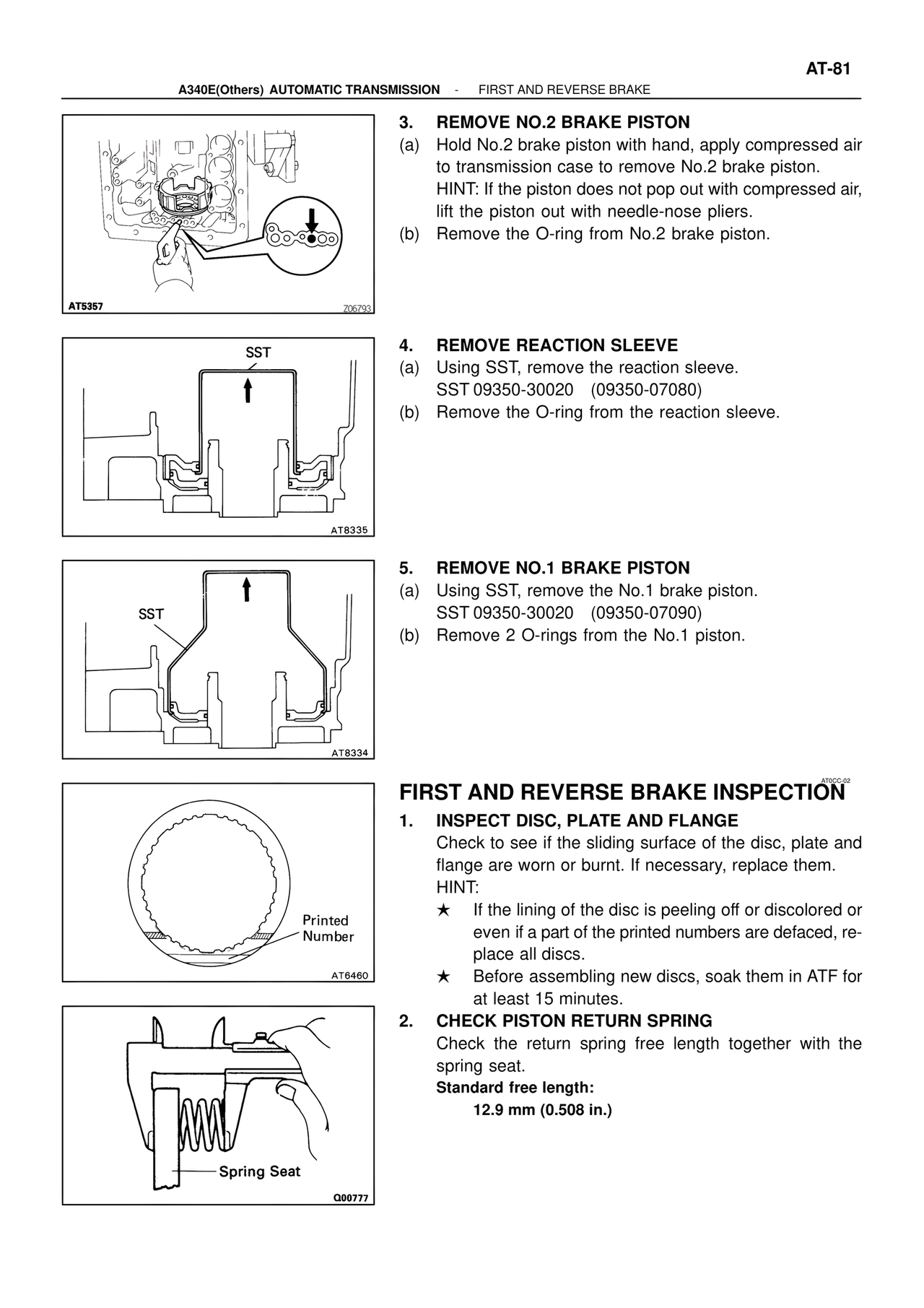 AT-81

A340E(Others) AUTOMATIC TRANSMISSION - FIRST AND REVERSE BRAKE

AT5357 Z06793

3. REMOVE NO.2 BRAKE PISTON
(a) Hold No.2 brake piston with hand, apply compressed air to transmission case to remove No.2 brake piston.
HINT: If the piston does not pop out with compressed air, lift the piston out with needle-nose pliers.
(b) Remove the O-ring from No.2 brake piston.

SST
AT8335

4. REMOVE REACTION SLEEVE
(a) Using SST, remove the reaction sleeve.
SST 09350-30020 (09350-07080)
(b) Remove the O-ring from the reaction sleeve.

SST
AT8334

5. REMOVE NO.1 BRAKE PISTON
(a) Using SST, remove the No.1 brake piston.
SST 09350-30020 (09350-07090)
(b) Remove 2 O-rings from the No.1 piston.

Printed Number
AT6460

AT0CC-02
FIRST AND REVERSE BRAKE INSPECTION
1. INSPECT DISC, PLATE AND FLANGE
Check to see if the sliding surface of the disc, plate and flange are worn or burnt. If necessary, replace them.
HINT:
★ If the lining of the disc is peeling off or discolored or even if a part of the printed numbers are defaced, replace all discs.
★ Before assembling new discs, soak them in ATF for at least 15 minutes.

Spring Seat
Q00777

2. CHECK PISTON RETURN SPRING
Check the return spring free length together with the spring seat.
Standard free length:
12.9 mm (0.508 in.)