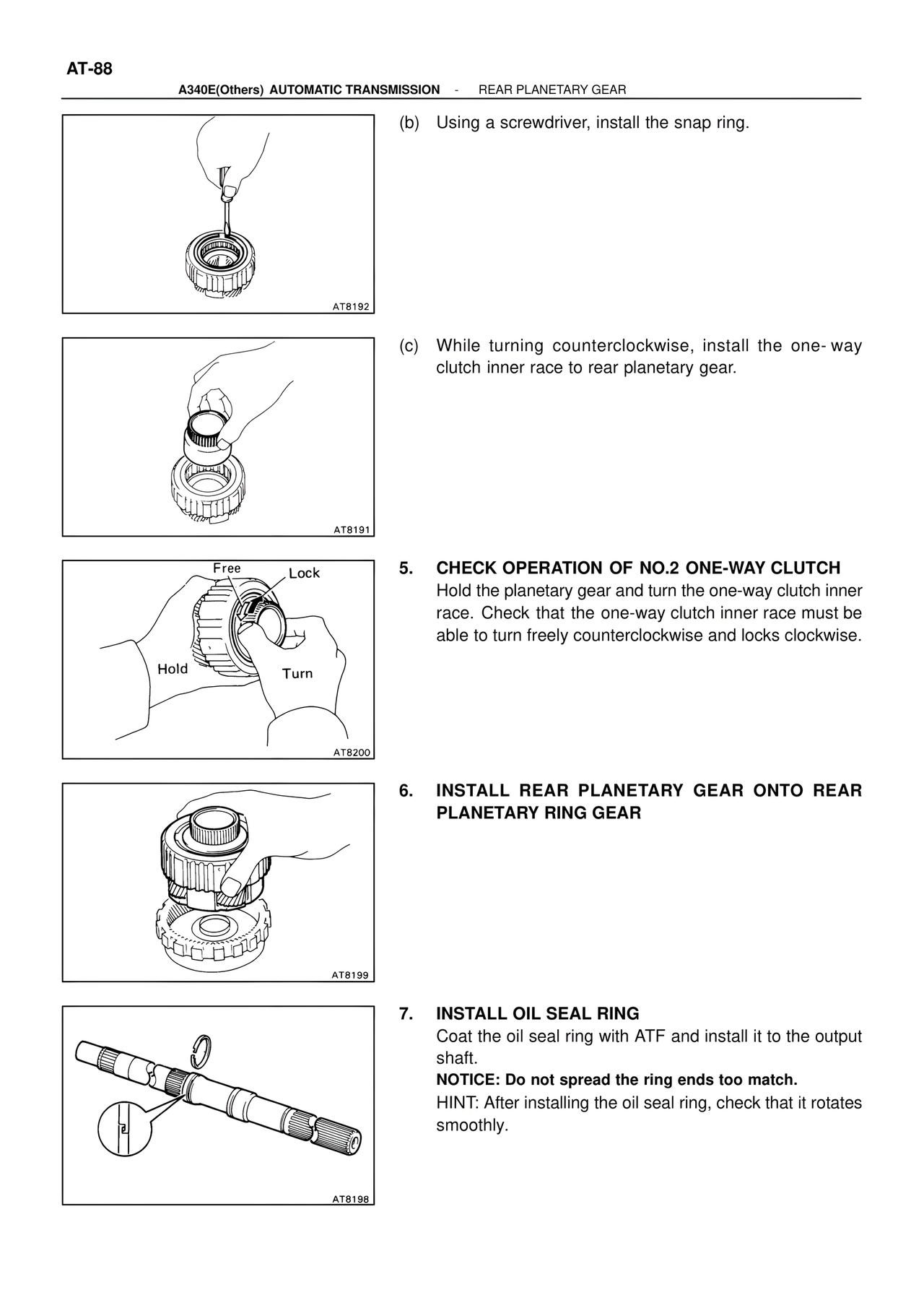 AT-88

A340E(Others) AUTOMATIC TRANSMISSION - REAR PLANETARY GEAR

AT8192

(b) Using a screwdriver, install the snap ring.

AT8191

(c) While turning counterclockwise, install the one- way clutch inner race to rear planetary gear.

Free
Lock
Hold
Turn
AT8200

5. CHECK OPERATION OF NO.2 ONE-WAY CLUTCH
Hold the planetary gear and turn the one-way clutch inner race. Check that the one-way clutch inner race must be able to turn freely counterclockwise and locks clockwise.

AT8199

6. INSTALL REAR PLANETARY GEAR ONTO REAR PLANETARY RING GEAR

AT8198

7. INSTALL OIL SEAL RING
Coat the oil seal ring with ATF and install it to the output shaft.
NOTICE: Do not spread the ring ends too match.
HINT: After installing the oil seal ring, check that it rotates smoothly.