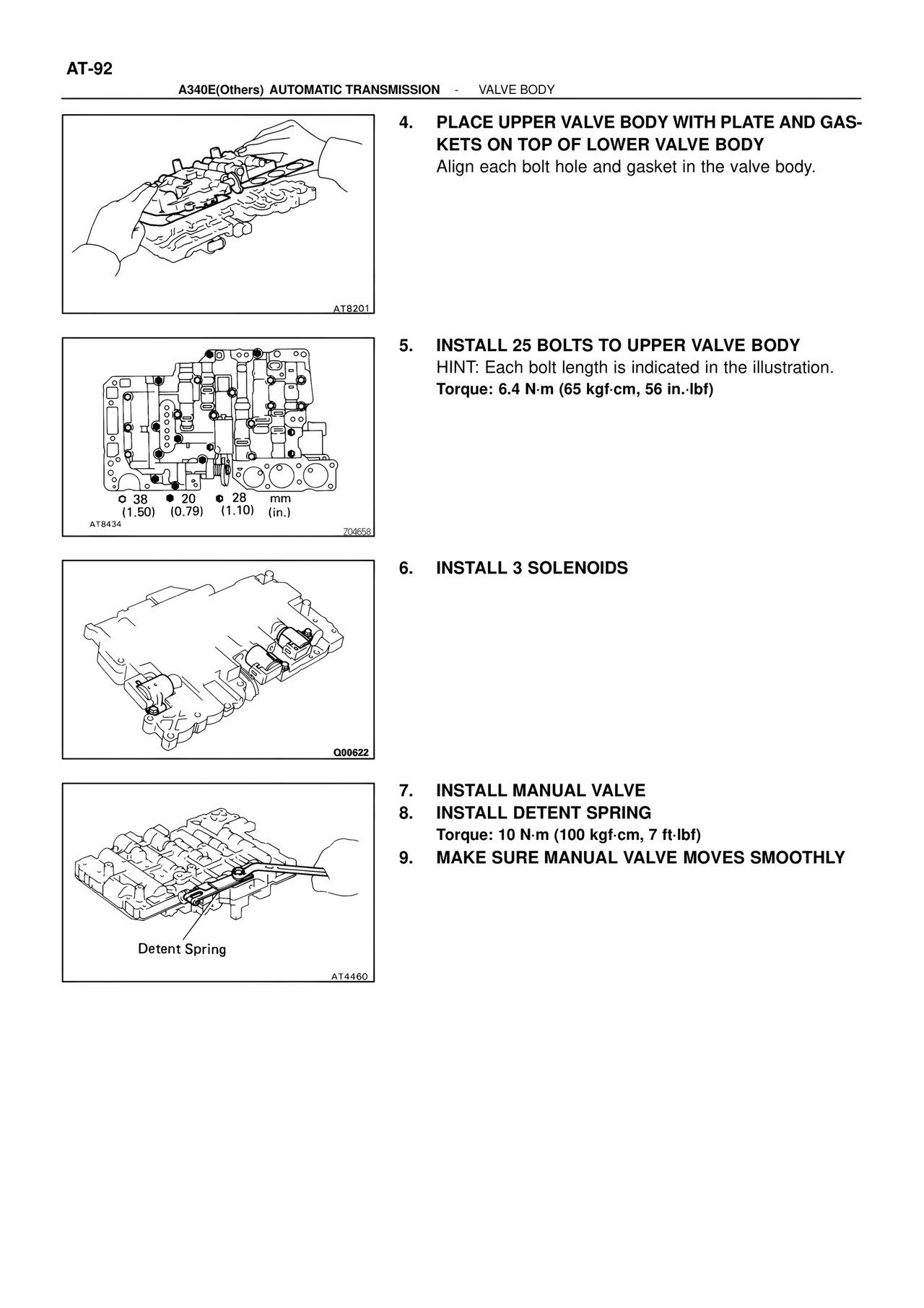 AT-92

A340E(Others) AUTOMATIC TRANSMISSION - VALVE BODY

AT8201

4. PLACE UPPER VALVE BODY WITH PLATE AND GASKETS ON TOP OF LOWER VALVE BODY
Align each bolt hole and gasket in the valve body.

38 (1.50) 20 (0.79) 28 (1.10) mm (in.)
AT8434
Z04658

5. INSTALL 25 BOLTS TO UPPER VALVE BODY
HINT: Each bolt length is indicated in the illustration.
Torque: 6.4 N·m (65 kgf·cm, 56 in.·lbf)

Q00622

6. INSTALL 3 SOLENOIDS

Detent Spring
AT4460

7. INSTALL MANUAL VALVE
8. INSTALL DETENT SPRING
Torque: 10 N·m (100 kgf·cm, 7 ft·lbf)
9. MAKE SURE MANUAL VALVE MOVES SMOOTHLY