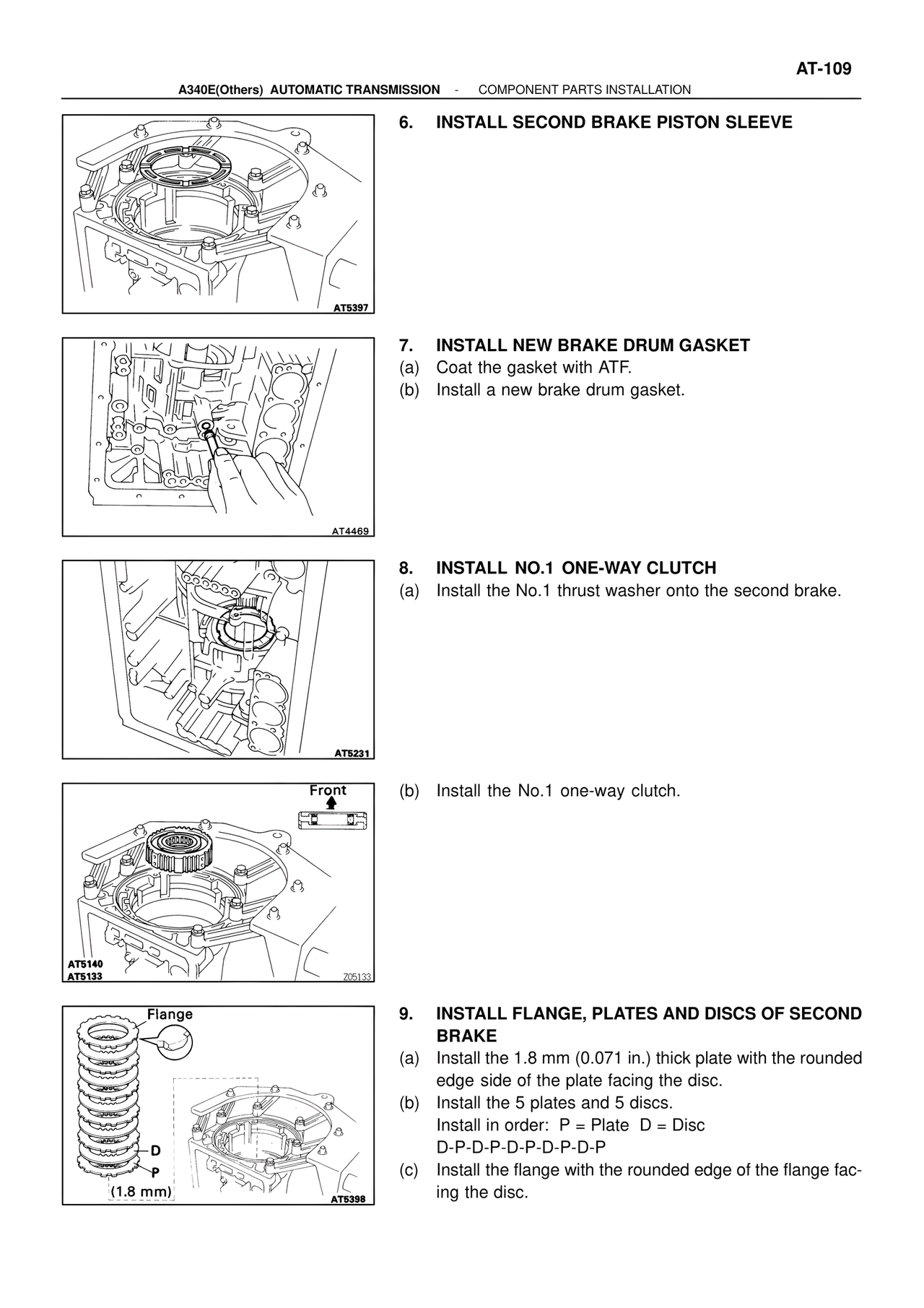 AT-109

A340E(Others) AUTOMATIC TRANSMISSION - COMPONENT PARTS INSTALLATION

AT5397

6. INSTALL SECOND BRAKE PISTON SLEEVE

AT4469

7. INSTALL NEW BRAKE DRUM GASKET
(a) Coat the gasket with ATF.
(b) Install a new brake drum gasket.

AT5231

8. INSTALL NO.1 ONE-WAY CLUTCH
(a) Install the No.1 thrust washer onto the second brake.

Front

AT5140
AT5133

Z05133

(b) Install the No.1 one-way clutch.

Flange

D

P

(1.8 mm)

AT5398

9. INSTALL FLANGE, PLATES AND DISCS OF SECOND BRAKE
(a) Install the 1.8 mm (0.071 in.) thick plate with the rounded edge side of the plate facing the disc.
(b) Install the 5 plates and 5 discs.
Install in order: P = Plate D = Disc
D-P-D-P-D-P-D-P-D-P
(c) Install the flange with the rounded edge of the flange facing the disc.