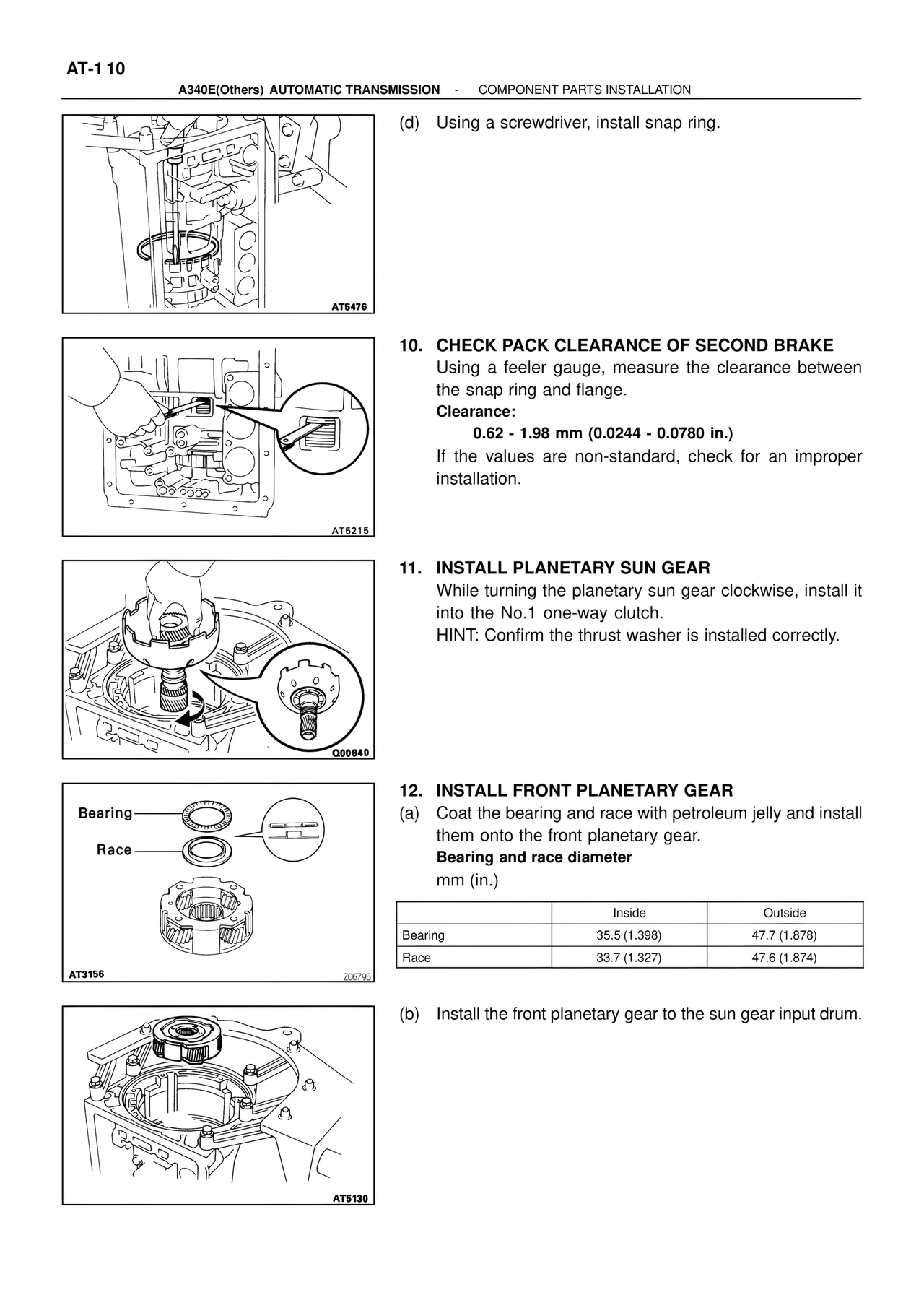 AT-1 10

A340E(Others) AUTOMATIC TRANSMISSION - COMPONENT PARTS INSTALLATION

AT5476

(d) Using a screwdriver, install snap ring.

AT5215

10. CHECK PACK CLEARANCE OF SECOND BRAKE
Using a feeler gauge, measure the clearance between the snap ring and flange.
Clearance:
0.62 - 1.98 mm (0.0244 - 0.0780 in.)
If the values are non-standard, check for an improper installation.

Q00840

11. INSTALL PLANETARY SUN GEAR
While turning the planetary sun gear clockwise, install it into the No.1 one-way clutch.
HINT: Confirm the thrust washer is installed correctly.

Bearing
Race
AT3156
Z06795

12. INSTALL FRONT PLANETARY GEAR
(a) Coat the bearing and race with petroleum jelly and install them onto the front planetary gear.
Bearing and race diameter
mm (in.)

| | Inside | Outside |
|---|---|---|
| Bearing | 35.5 (1.398) | 47.7 (1.878) |
| Race | 33.7 (1.327) | 47.6 (1.874) |

AT5130

(b) Install the front planetary gear to the sun gear input drum.